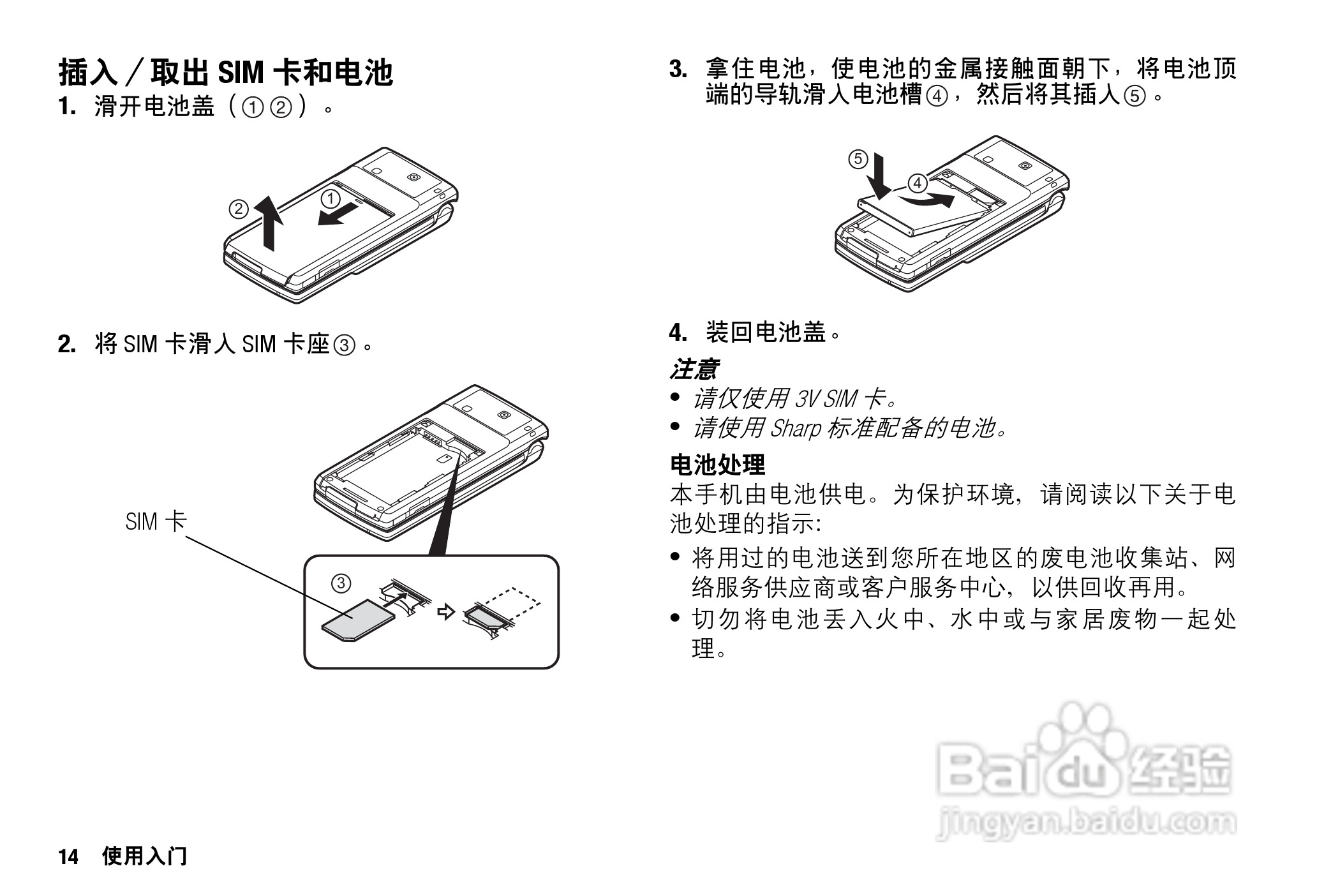 插入／取出 SIM 卡和电池

1. 滑开电池盖（①②）。

②
①

2. 将 SIM 卡滑入 SIM 卡座③。

SIM 卡
③

3. 拿住电池，使电池的金属接触面朝下，将电池顶端的导轨滑入电池槽④，然后将其插入⑤。

⑤
④

4. 装回电池盖。

注意
• 请仅使用 3V SIM 卡。
• 请使用 Sharp 标准配备的电池。

电池处理
本手机由电池供电。为保护环境，请阅读以下关于电池处理的指示：
• 将用过的电池送到您所在地区的废电池收集站、网络服务供应商或客户服务中心，以供回收再用。
• 切勿将电池丢入火中、水中或与家居废物一起处理。

Baidu 经验
jingyan.baidu.com

14 使用入门