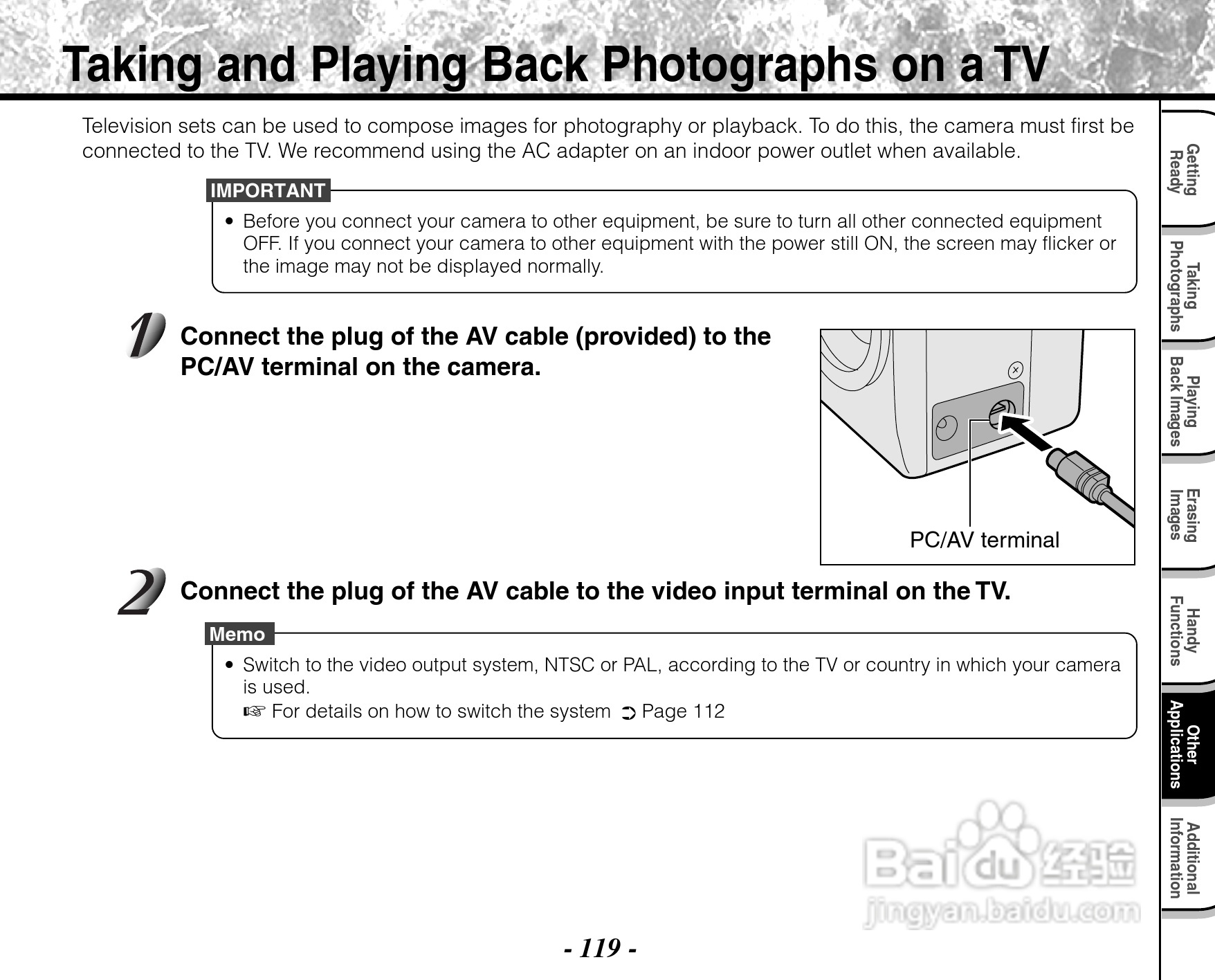 Taking and Playing Back Photographs on a TV

Television sets can be used to compose images for photography or playback. To do this, the camera must first be connected to the TV. We recommend using the AC adapter on an indoor power outlet when available.

IMPORTANT

• Before you connect your camera to other equipment, be sure to turn all other connected equipment OFF. If you connect your camera to other equipment with the power still ON, the screen may flicker or the image may not be displayed normally.

1 Connect the plug of the AV cable (provided) to the PC/AV terminal on the camera.

PC/AV terminal

2 Connect the plug of the AV cable to the video input terminal on the TV.

Memo

• Switch to the video output system, NTSC or PAL, according to the TV or country in which your camera is used.
☞ For details on how to switch the system ➲ Page 112

Getting Ready

Taking Photographs

Playing Back Images

Erasing Images

Handy Functions

Other Applications

Additional Information

Baidu 经验
jingyan.baidu.com

- 119 -