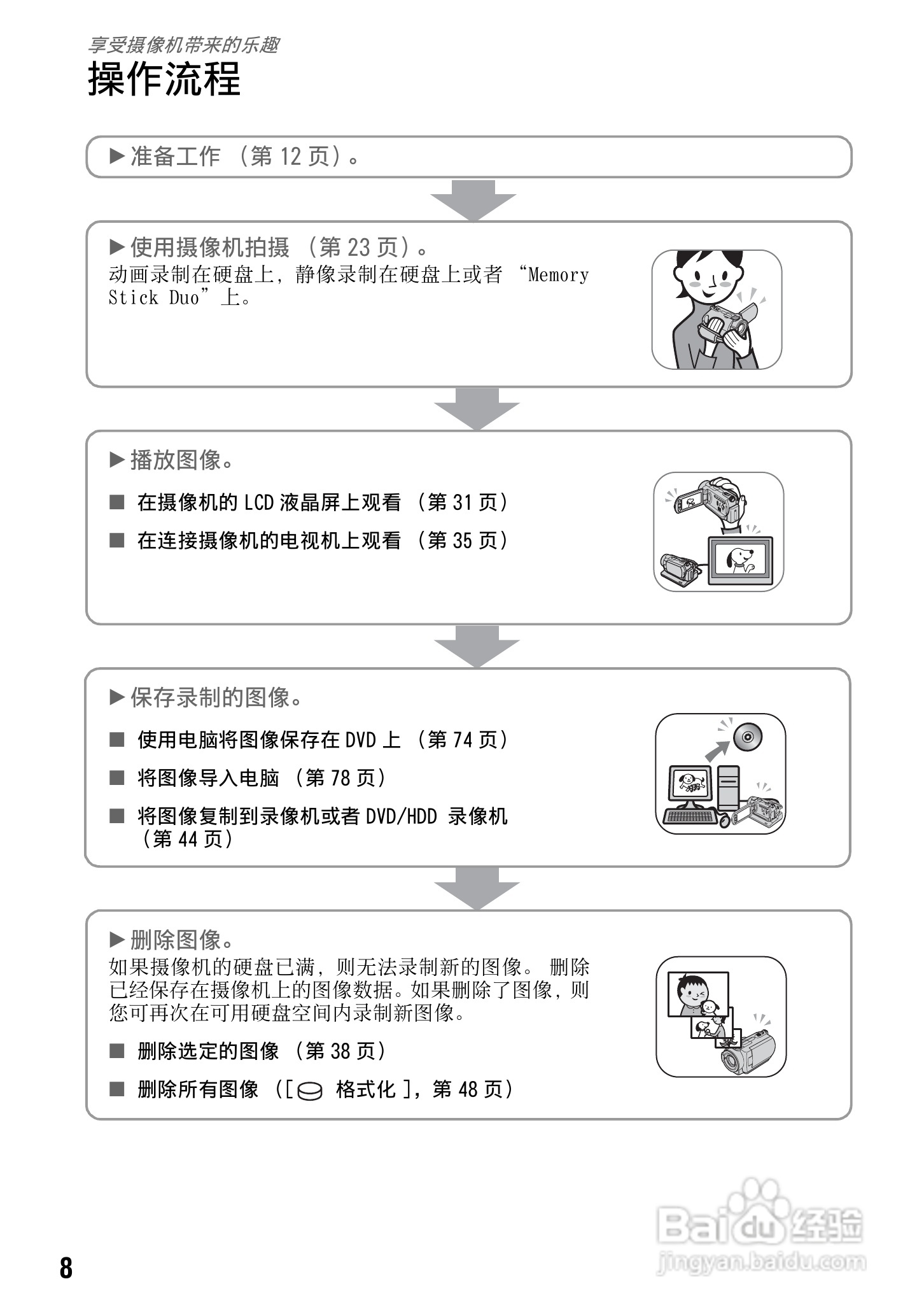 享受摄像机带来的乐趣
操作流程

▶准备工作 （第 12 页）。

▶使用摄像机拍摄 （第 23 页）。
动画录制在硬盘上，静像录制在硬盘上或者 “Memory Stick Duo”上。

▶播放图像。

■ 在摄像机的 LCD 液晶屏上观看 （第 31 页）

■ 在连接摄像机的电视机上观看 （第 35 页）

▶保存录制的图像。

■ 使用电脑将图像保存在 DVD 上 （第 74 页）

■ 将图像导入电脑 （第 78 页）

■ 将图像复制到录像机或者 DVD/HDD 录像机 （第 44 页）

▶删除图像。
如果摄像机的硬盘已满，则无法录制新的图像。 删除已经保存在摄像机上的图像数据。如果删除了图像，则您可再次在可用硬盘空间内录制新图像。

■ 删除选定的图像 （第 38 页）

■ 删除所有图像 （[ 格式化 ]，第 48 页）

8

Baidu 经验
jingyan.baidu.com