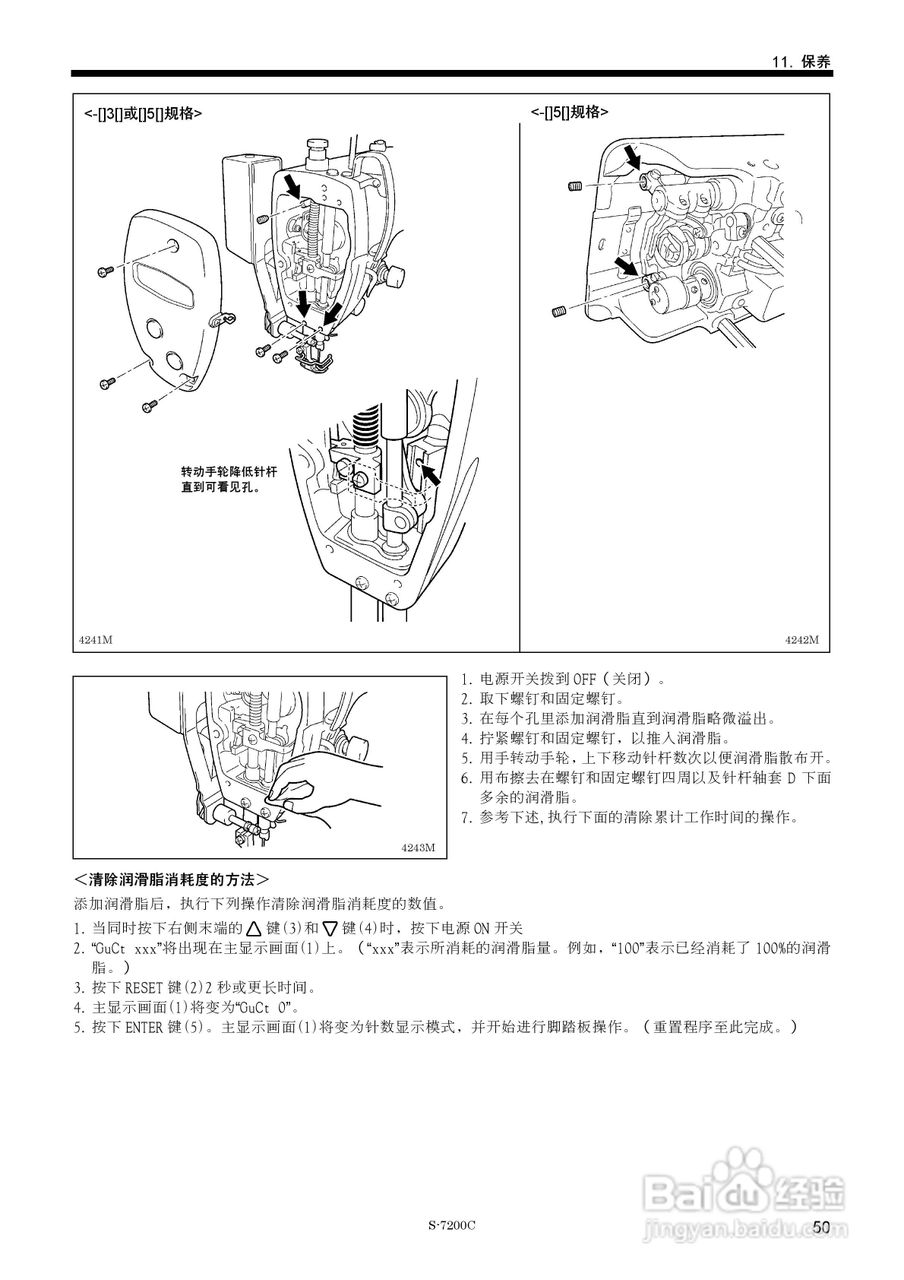 11. 保养

<-[]3[]或[]5[]规格>

转动手轮降低针杆直到可看见孔。

4241M

<-[]5[]规格>

4242M

4243M

1. 电源开关拨到 OFF（关闭）。
2. 取下螺钉和固定螺钉。
3. 在每个孔里添加润滑脂直到润滑脂略微溢出。
4. 拧紧螺钉和固定螺钉，以推入润滑脂。
5. 用手转动手轮，上下移动针杆数次以便润滑脂散布开。
6. 用布擦去在螺钉和固定螺钉四周以及针杆轴套 D 下面多余的润滑脂。
7. 参考下述，执行下面的清除累计工作时间的操作。

＜清除润滑脂消耗度的方法＞

添加润滑脂后，执行下列操作清除润滑脂消耗度的数值。

1. 当同时按下右侧末端的 △ 键(3)和 ▽ 键(4)时，按下电源 ON 开关
2. “GuCt xxx”将出现在主显示画面(1)上。（“xxx”表示所消耗的润滑脂量。例如，“100”表示已经消耗了 100%的润滑脂。）
3. 按下 RESET 键(2)2 秒或更长时间。
4. 主显示画面(1)将变为“GuCt 0”。
5. 按下 ENTER 键(5)。主显示画面(1)将变为针数显示模式，并开始进行脚踏板操作。（重置程序至此完成。）

S-7200C

50

Baidu 经验
jingyan.baidu.com