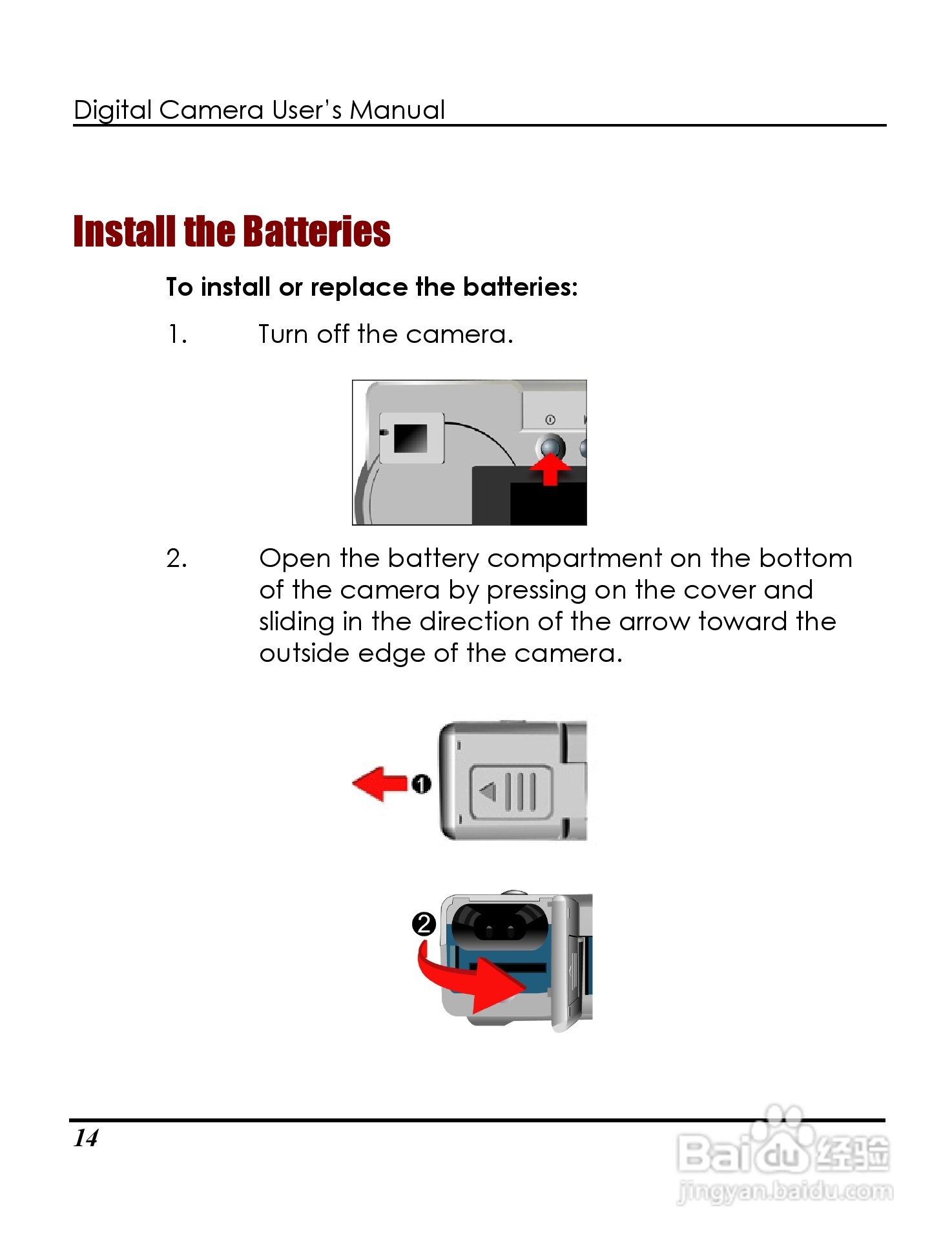 Digital Camera User's Manual

Install the Batteries

To install or replace the batteries:

1. Turn off the camera.

2. Open the battery compartment on the bottom of the camera by pressing on the cover and sliding in the direction of the arrow toward the outside edge of the camera.

❶

❷

14

Baidu 经验
jingyan.baidu.com