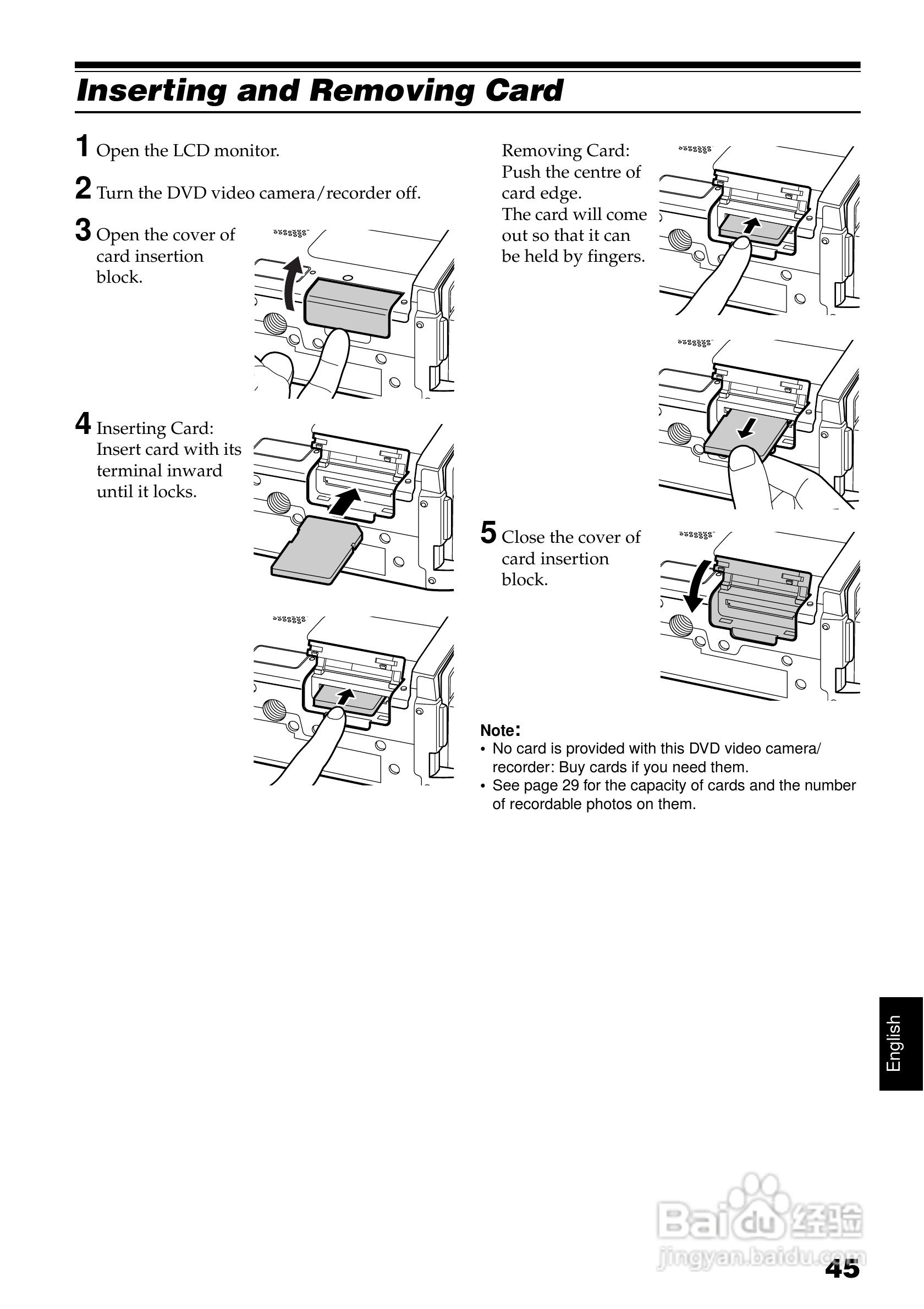 Inserting and Removing Card

1 Open the LCD monitor.

2 Turn the DVD video camera/recorder off.

3 Open the cover of card insertion block.

4 Inserting Card: Insert card with its terminal inward until it locks.

Removing Card: Push the centre of card edge. The card will come out so that it can be held by fingers.

5 Close the cover of card insertion block.

Note:
• No card is provided with this DVD video camera/recorder: Buy cards if you need them.
• See page 29 for the capacity of cards and the number of recordable photos on them.

English

Baidu经验
jingyan.baidu.com

45