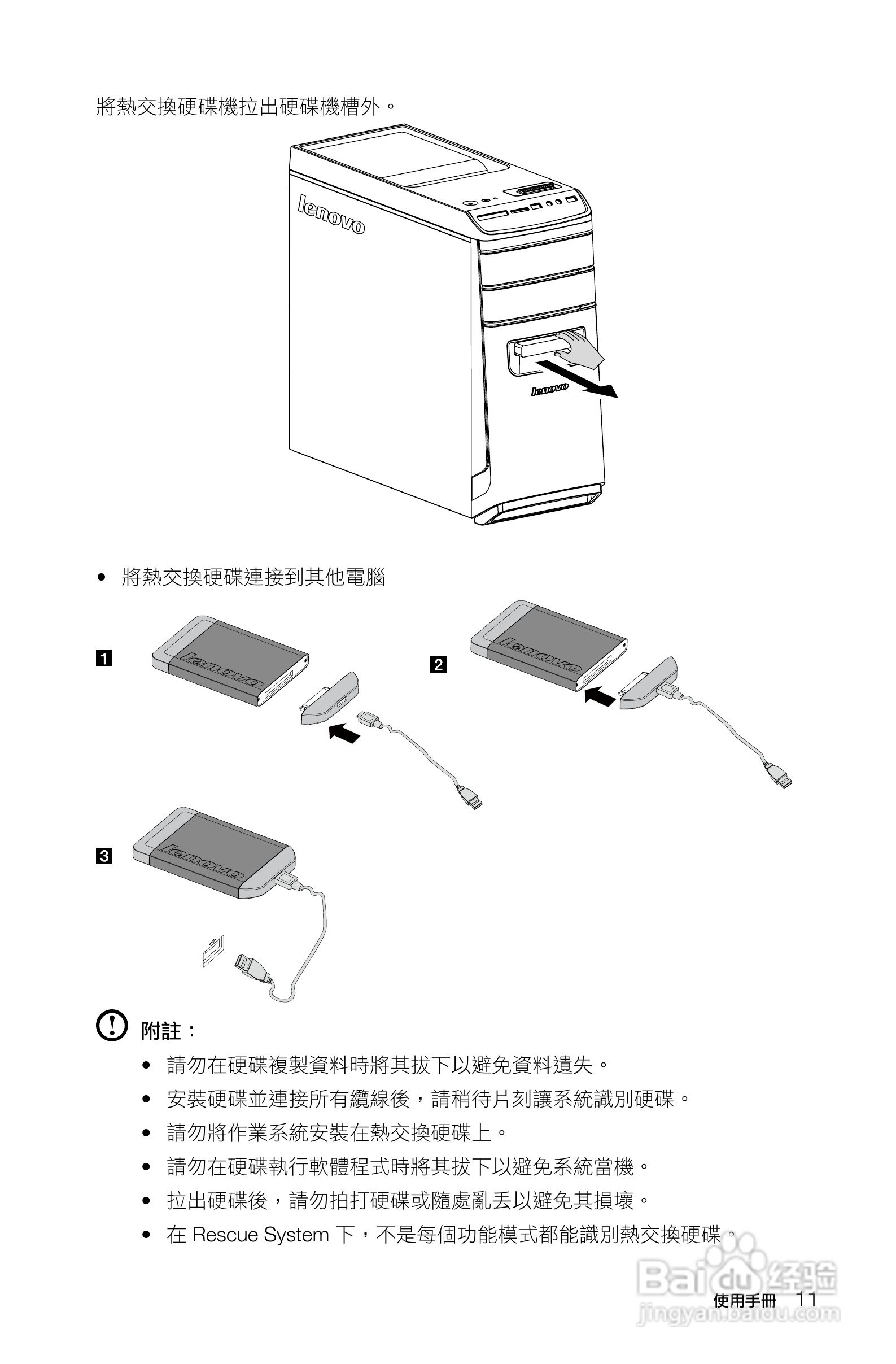 將熱交換硬碟機拉出硬碟機槽外。

lenovo

lenovo

• 將熱交換硬碟連接到其他電腦

1

lenovo

2

lenovo

3

lenovo

附註：

• 請勿在硬碟複製資料時將其拔下以避免資料遺失。
• 安裝硬碟並連接所有纜線後，請稍待片刻讓系統識別硬碟。
• 請勿將作業系統安裝在熱交換硬碟上。
• 請勿在硬碟執行軟體程式時將其拔下以避免系統當機。
• 拉出硬碟後，請勿拍打硬碟或隨處亂丟以避免其損壞。
• 在 Rescue System 下，不是每個功能模式都能識別熱交換硬碟。

Baidu 经验
jingyan.baidu.com

使用手冊 11