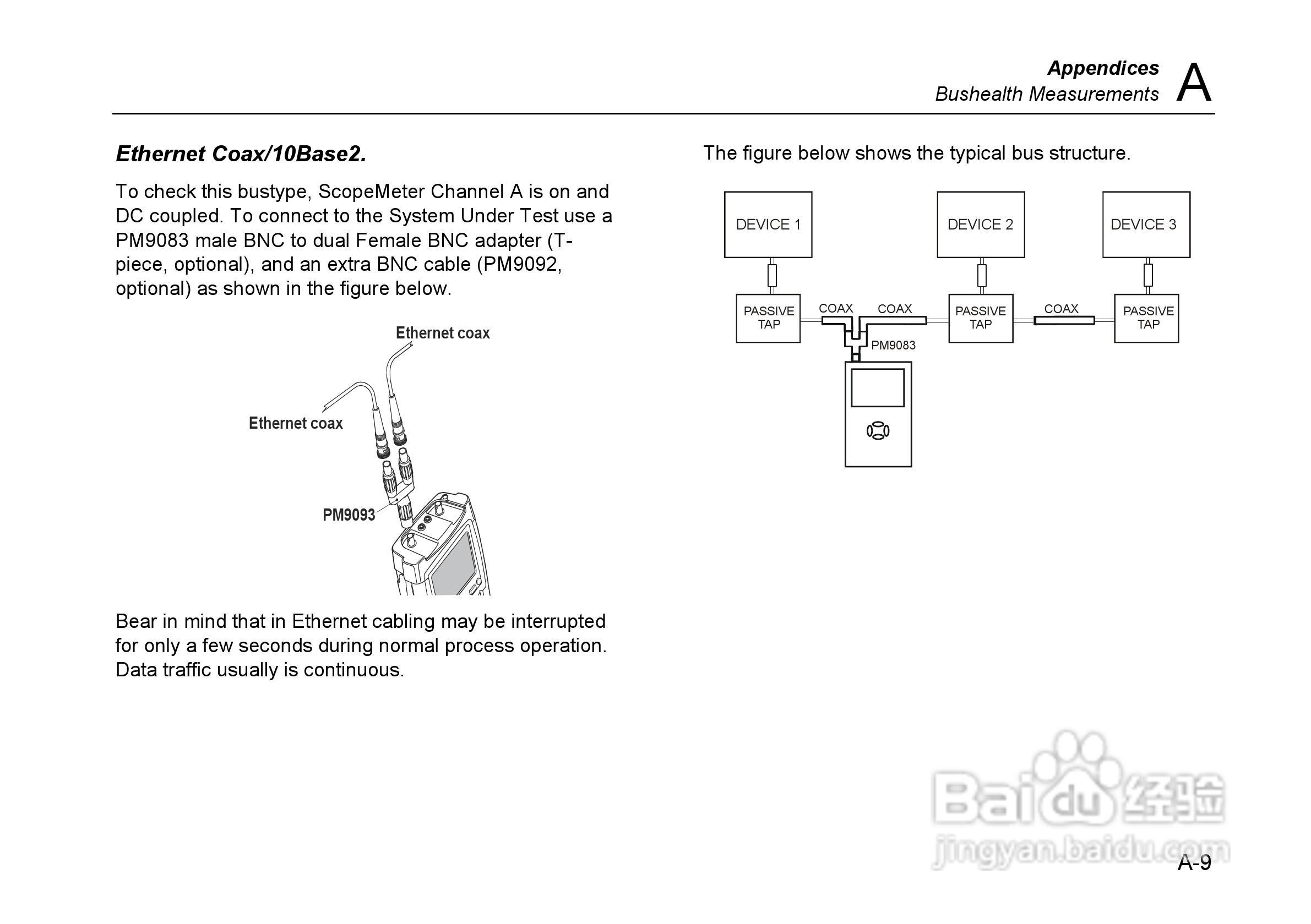 Appendices
Bushealth Measurements A

Ethernet Coax/10Base2.

To check this bustype, ScopeMeter Channel A is on and DC coupled. To connect to the System Under Test use a PM9083 male BNC to dual Female BNC adapter (T-piece, optional), and an extra BNC cable (PM9092, optional) as shown in the figure below.

Ethernet coax
Ethernet coax
PM9093

Bear in mind that in Ethernet cabling may be interrupted for only a few seconds during normal process operation. Data traffic usually is continuous.

The figure below shows the typical bus structure.

DEVICE 1
DEVICE 2
DEVICE 3
PASSIVE TAP
COAX
COAX
PASSIVE TAP
COAX
PASSIVE TAP
PM9083

Baidu 经验
jingyan.baidu.com

A-9