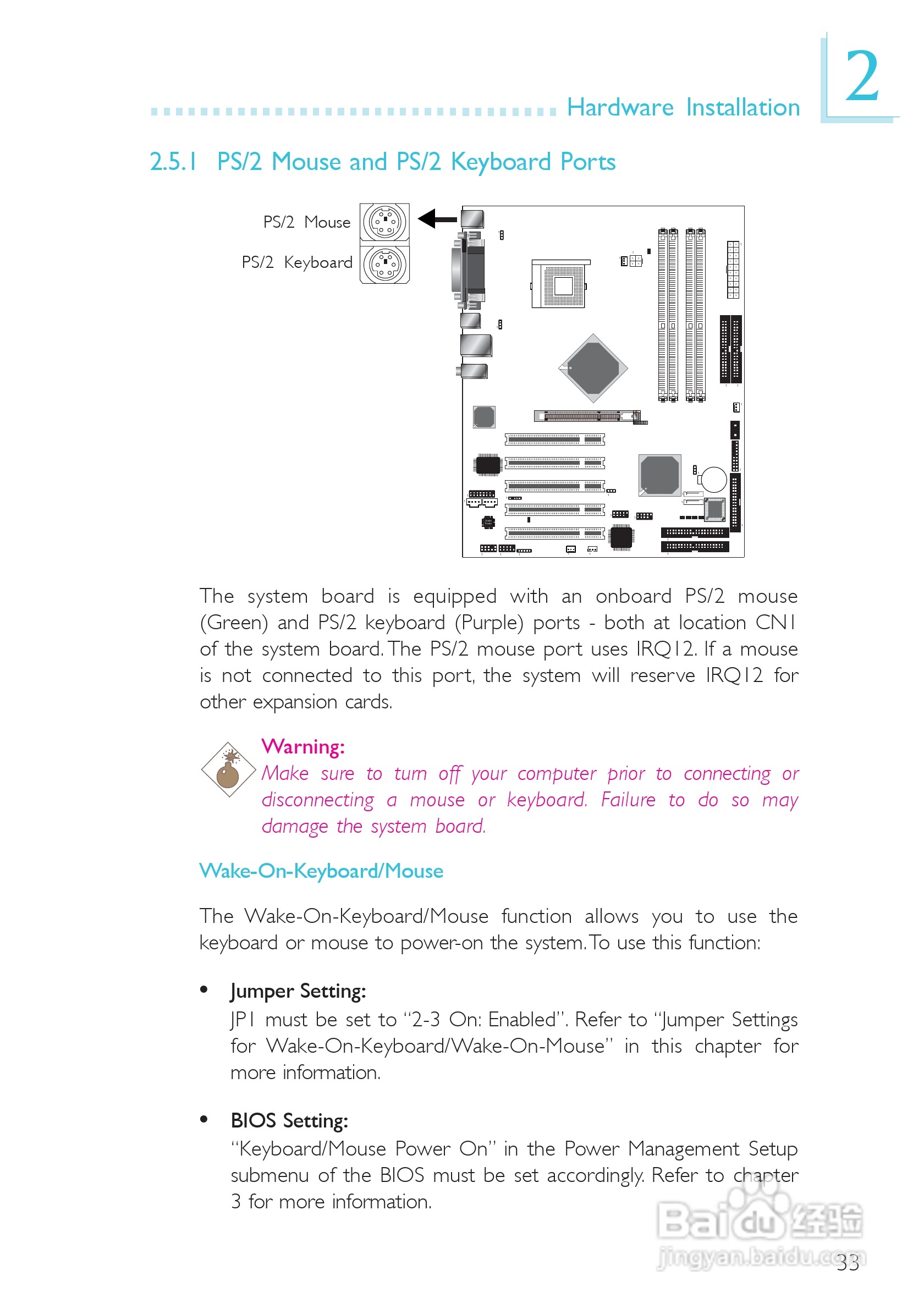 Hardware Installation

2

2.5.1 PS/2 Mouse and PS/2 Keyboard Ports

PS/2 Mouse

PS/2 Keyboard

The system board is equipped with an onboard PS/2 mouse (Green) and PS/2 keyboard (Purple) ports - both at location CN1 of the system board. The PS/2 mouse port uses IRQ12. If a mouse is not connected to this port, the system will reserve IRQ12 for other expansion cards.

Warning:
Make sure to turn off your computer prior to connecting or disconnecting a mouse or keyboard. Failure to do so may damage the system board.

Wake-On-Keyboard/Mouse

The Wake-On-Keyboard/Mouse function allows you to use the keyboard or mouse to power-on the system. To use this function:

• Jumper Setting:
JP1 must be set to "2-3 On: Enabled". Refer to "Jumper Settings for Wake-On-Keyboard/Wake-On-Mouse" in this chapter for more information.

• BIOS Setting:
"Keyboard/Mouse Power On" in the Power Management Setup submenu of the BIOS must be set accordingly. Refer to chapter 3 for more information.

Baidu经验
jingyan.baidu.com

33