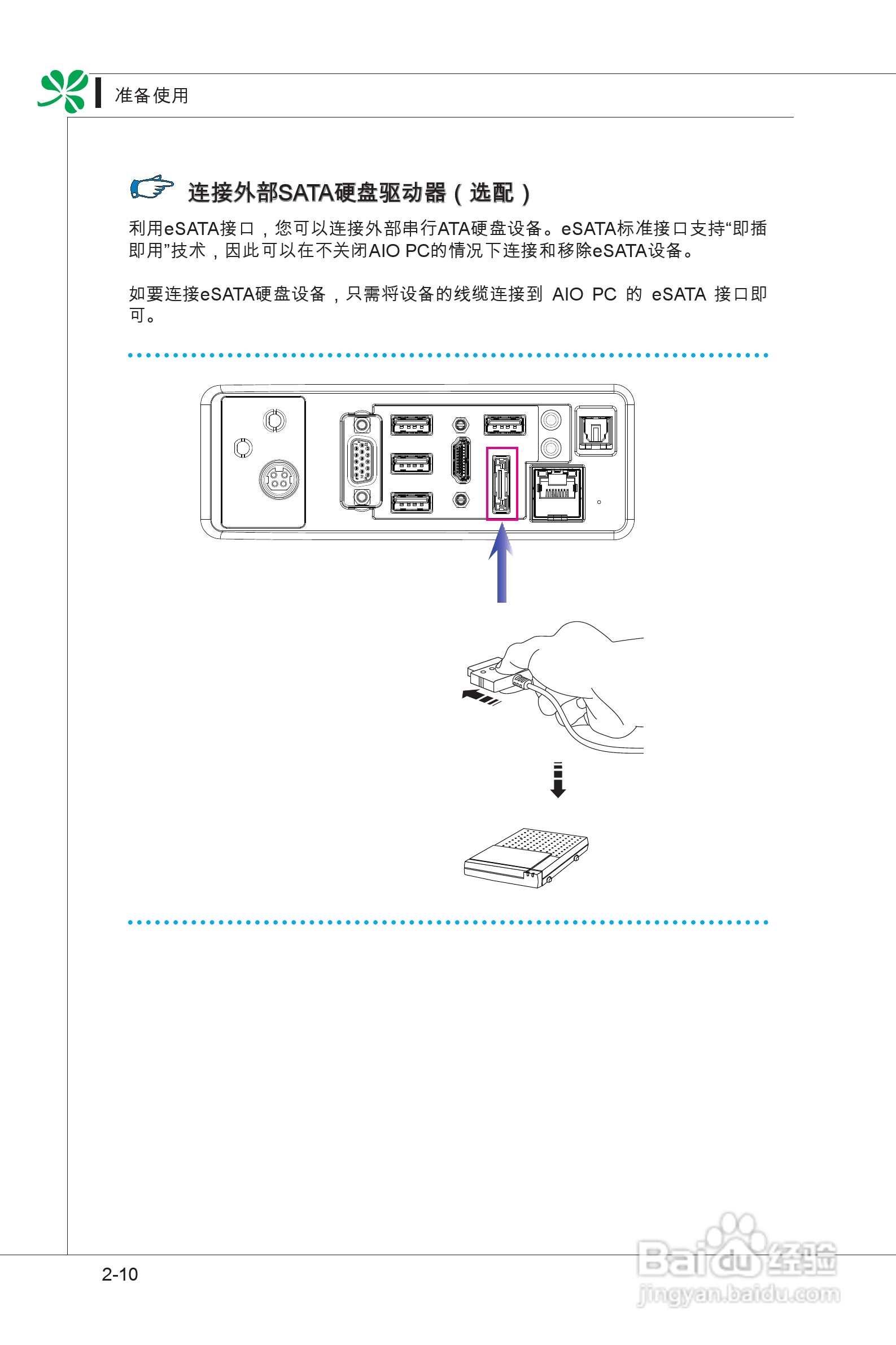 准备使用

连接外部SATA硬盘驱动器（选配）

利用eSATA接口，您可以连接外部串行ATA硬盘设备。eSATA标准接口支持“即插即用”技术，因此可以在不关闭AIO PC的情况下连接和移除eSATA设备。

如要连接eSATA硬盘设备，只需将设备的线缆连接到 AIO PC 的 eSATA 接口即可。

2-10

Baidu经验
jingyan.baidu.com