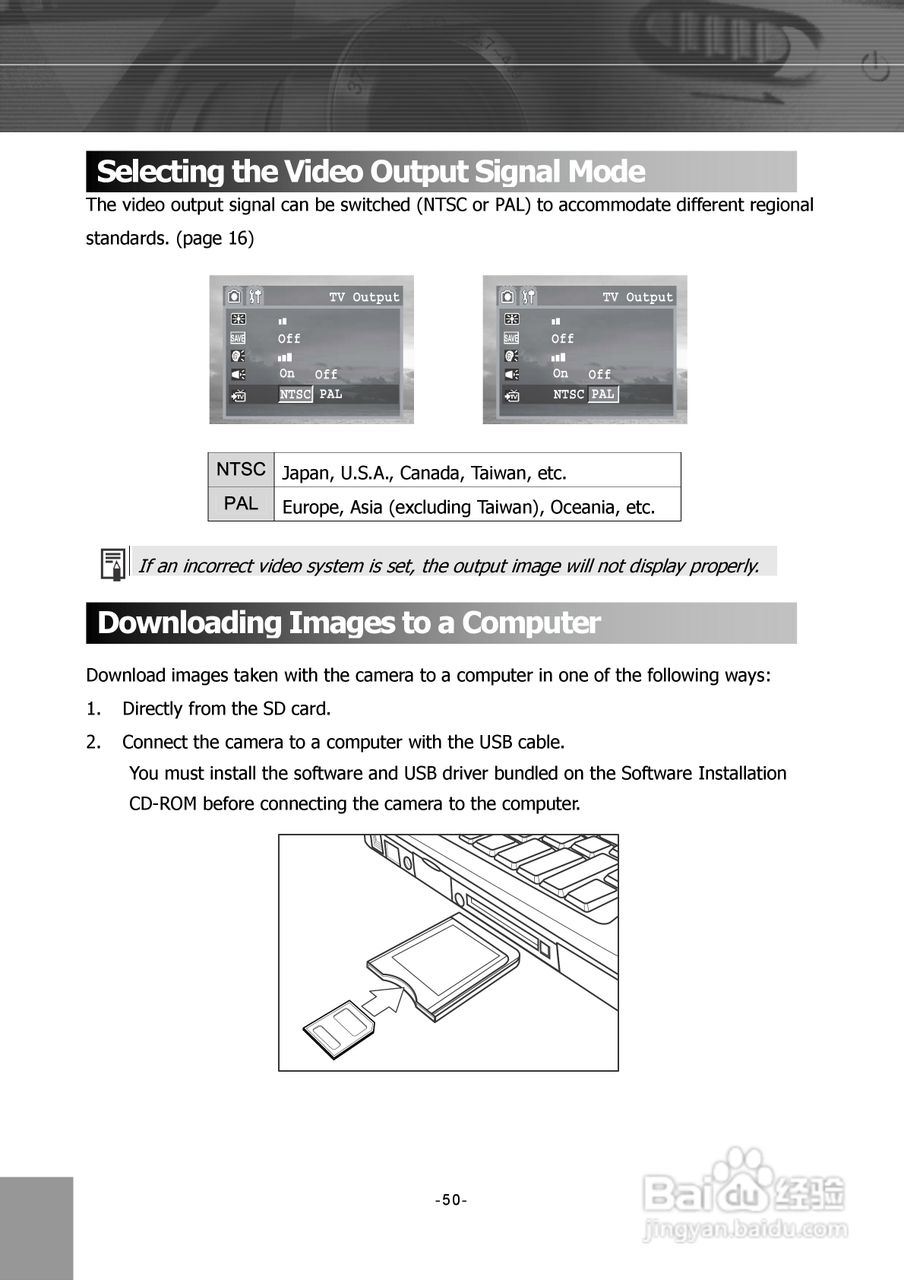 Selecting the Video Output Signal Mode

The video output signal can be switched (NTSC or PAL) to accommodate different regional standards. (page 16)

TV Output
SAVE
Off
On Off
NTSC PAL

TV Output
SAVE
Off
On Off
NTSC PAL

| NTSC | Japan, U.S.A., Canada, Taiwan, etc. |
|---|---|
| PAL | Europe, Asia (excluding Taiwan), Oceania, etc. |

If an incorrect video system is set, the output image will not display properly.

Downloading Images to a Computer

Download images taken with the camera to a computer in one of the following ways:

1. Directly from the SD card.

2. Connect the camera to a computer with the USB cable.
You must install the software and USB driver bundled on the Software Installation CD-ROM before connecting the camera to the computer.

-50-

Baidu 经验
jingyan.baidu.com