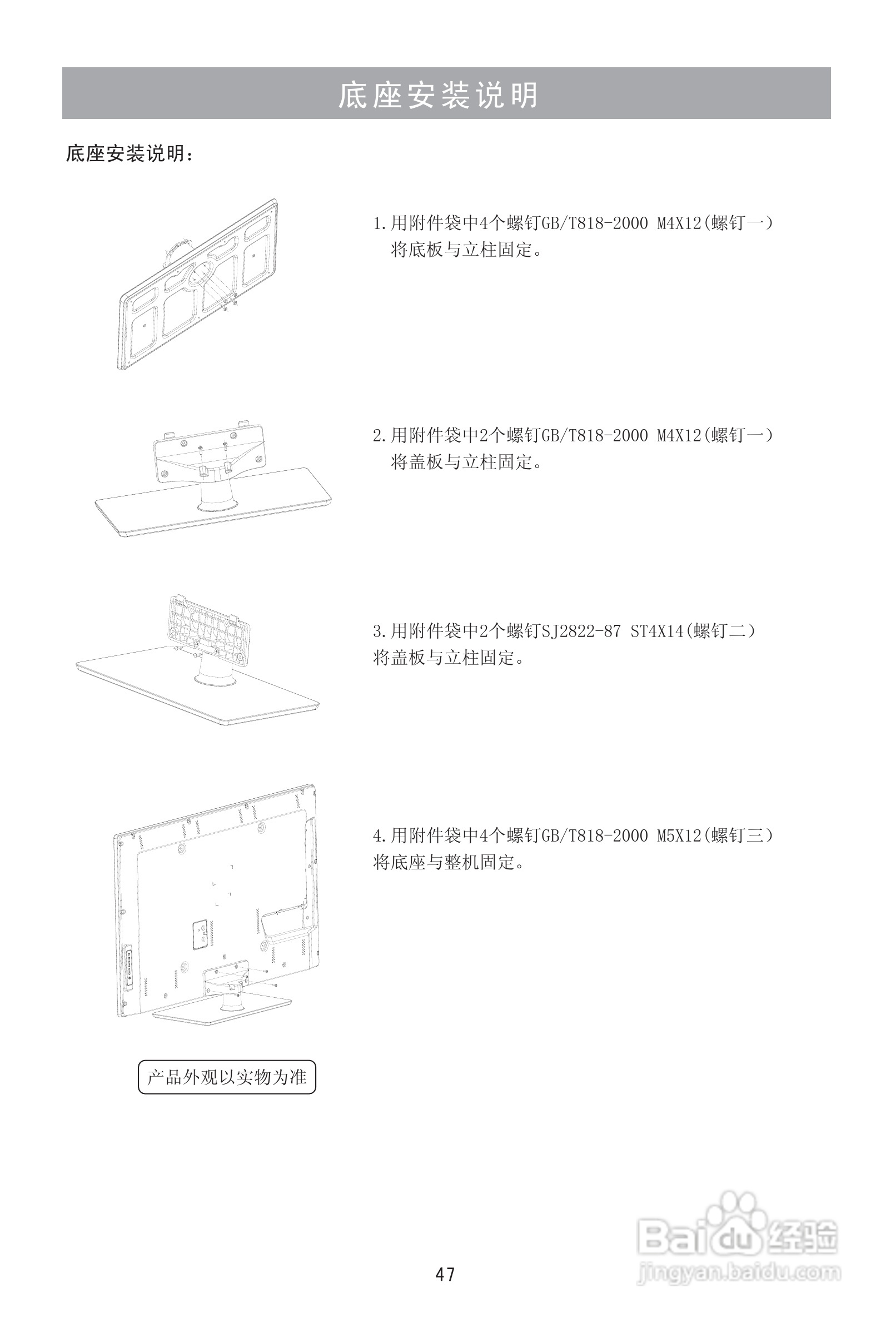 底座安装说明

底座安装说明：

1.用附件袋中4个螺钉GB/T818-2000 M4X12(螺钉一）
将底板与立柱固定。

2.用附件袋中2个螺钉GB/T818-2000 M4X12(螺钉一）
将盖板与立柱固定。

3.用附件袋中2个螺钉SJ2822-87 ST4X14(螺钉二）
将盖板与立柱固定。

4.用附件袋中4个螺钉GB/T818-2000 M5X12(螺钉三）
将底座与整机固定。

产品外观以实物为准

Baidu经验
jingyan.baidu.com

47