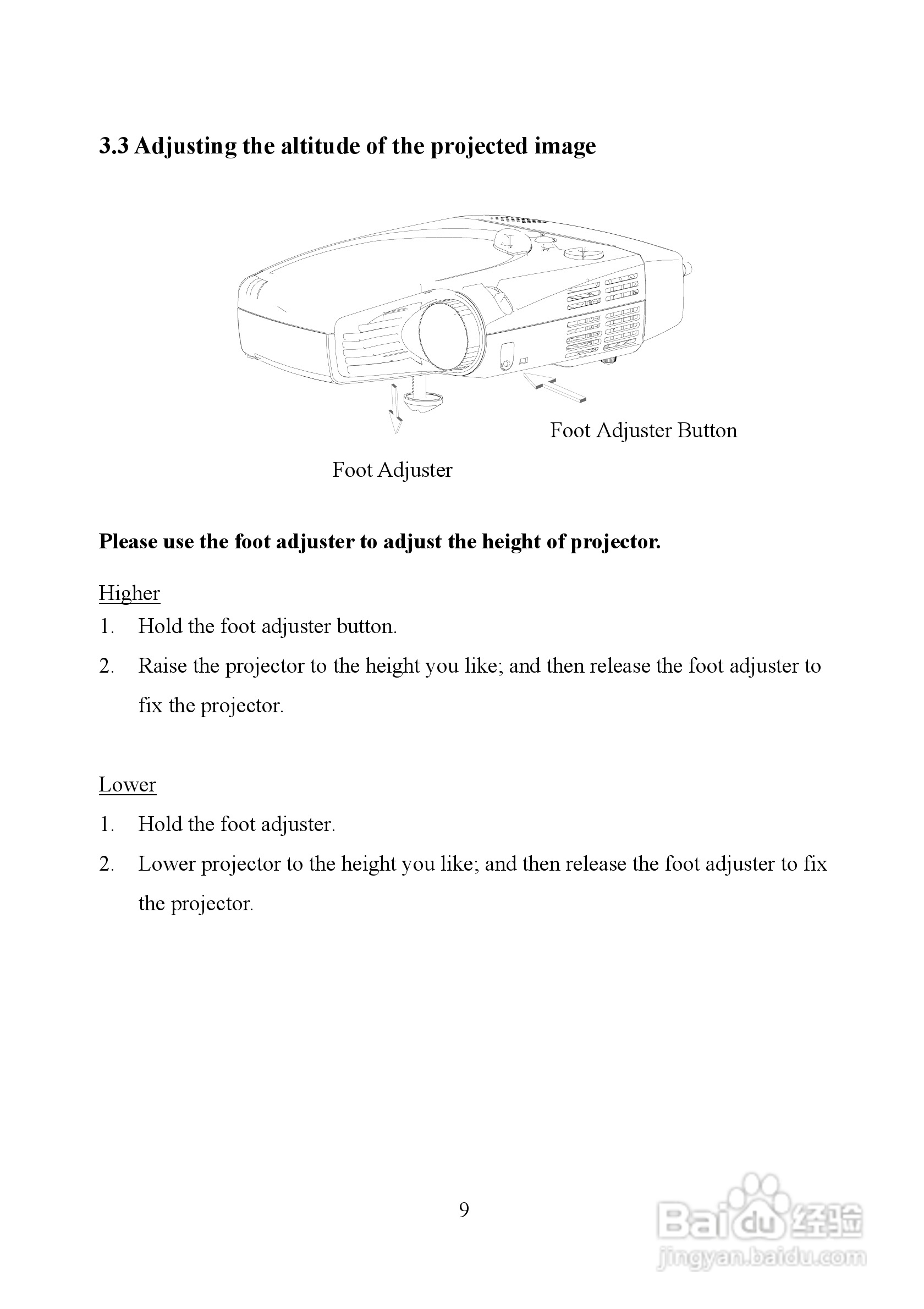 3.3 Adjusting the altitude of the projected image

Foot Adjuster Button

Foot Adjuster

Please use the foot adjuster to adjust the height of projector.

Higher

1. Hold the foot adjuster button.

2. Raise the projector to the height you like; and then release the foot adjuster to fix the projector.

Lower

1. Hold the foot adjuster.

2. Lower projector to the height you like; and then release the foot adjuster to fix the projector.

9

Baidu 经验
jingyan.baidu.com