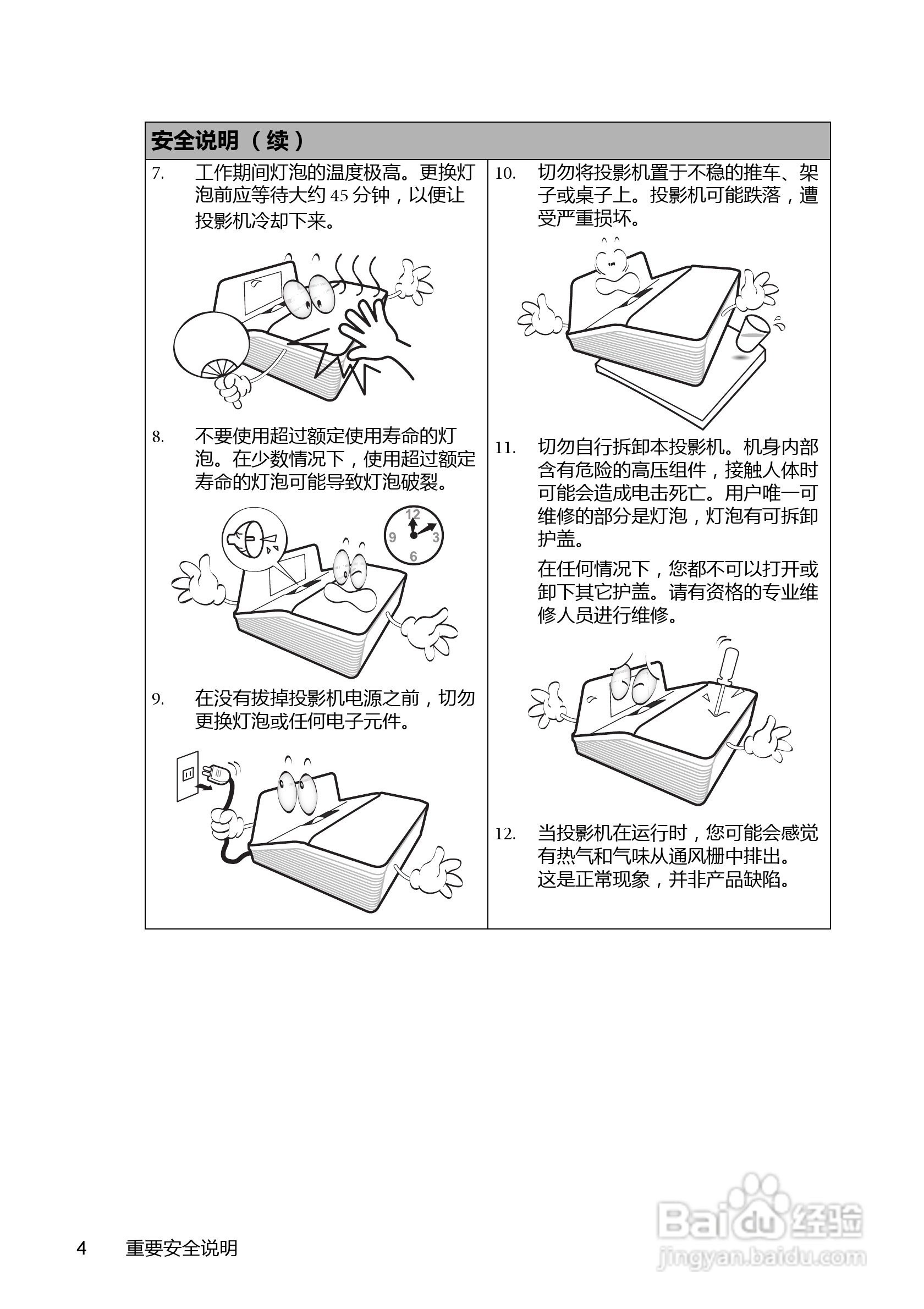 安全说明 （续）

7. 工作期间灯泡的温度极高。更换灯泡前应等待大约 45 分钟，以便让投影机冷却下来。

8. 不要使用超过额定使用寿命的灯泡。在少数情况下，使用超过额定寿命的灯泡可能导致灯泡破裂。

12
9 3
6

9. 在没有拔掉投影机电源之前，切勿更换灯泡或任何电子元件。

10. 切勿将投影机置于不稳的推车、架子或桌子上。投影机可能跌落，遭受严重损坏。

11. 切勿自行拆卸本投影机。机身内部含有危险的高压组件，接触人体时可能会造成电击死亡。用户唯一可维修的部分是灯泡，灯泡有可拆卸护盖。

在任何情况下，您都不可以打开或卸下其它护盖。请有资格的专业维修人员进行维修。

12. 当投影机在运行时，您可能会感觉有热气和气味从通风栅中排出。这是正常现象，并非产品缺陷。

4 重要安全说明

Baidu 经验
jingyan.baidu.com