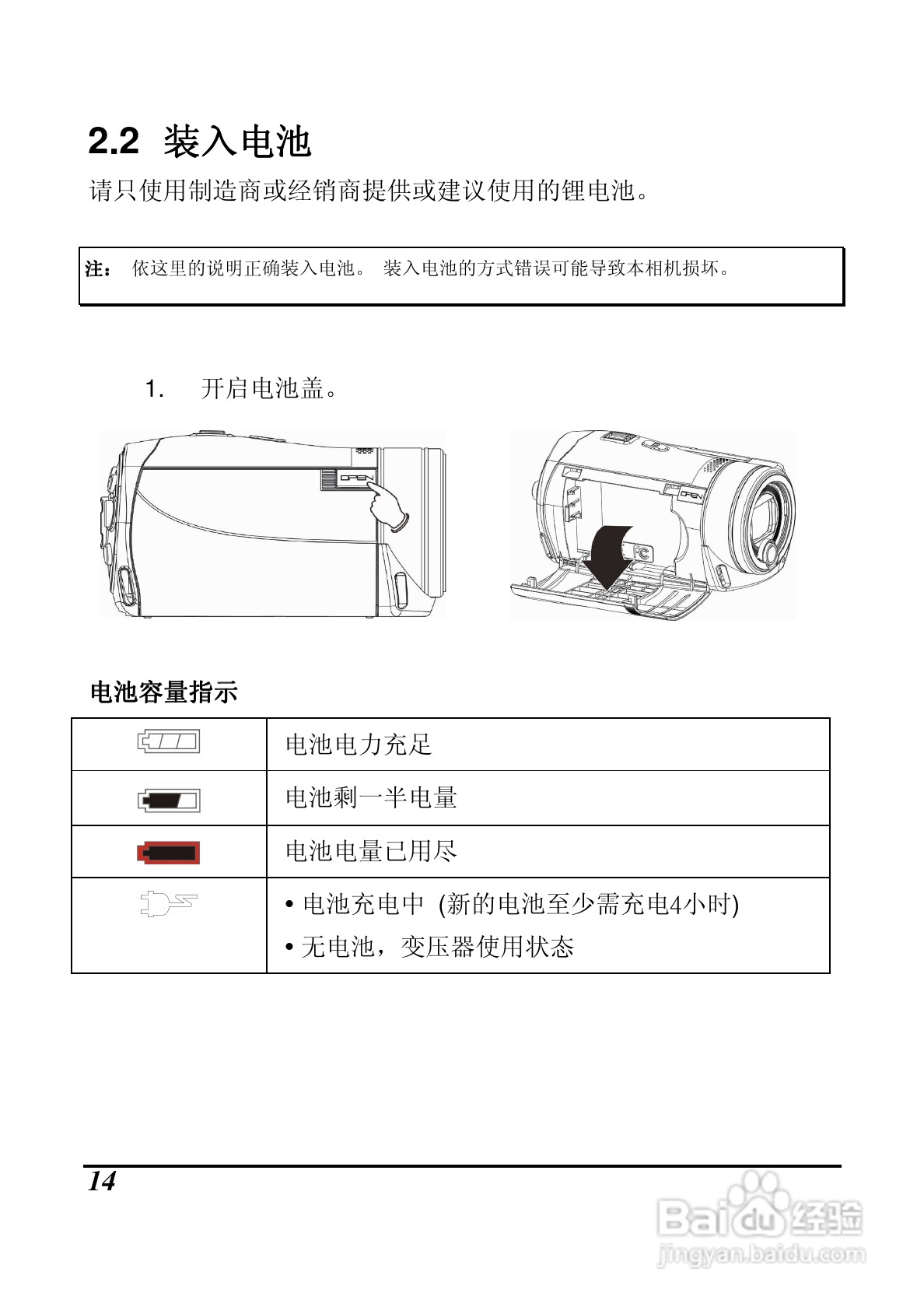 2.2 装入电池

请只使用制造商或经销商提供或建议使用的锂电池。

注： 依这里的说明正确装入电池。 装入电池的方式错误可能导致本相机损坏。

1. 开启电池盖。

OPEN

OPEN

电池容量指示

| | |
|---|---|
| | 电池电力充足 |
| | 电池剩一半电量 |
| | 电池电量已用尽 |
| | • 电池充电中 (新的电池至少需充电4小时) • 无电池，变压器使用状态 |

14

Baidu 经验
jingyan.baidu.com