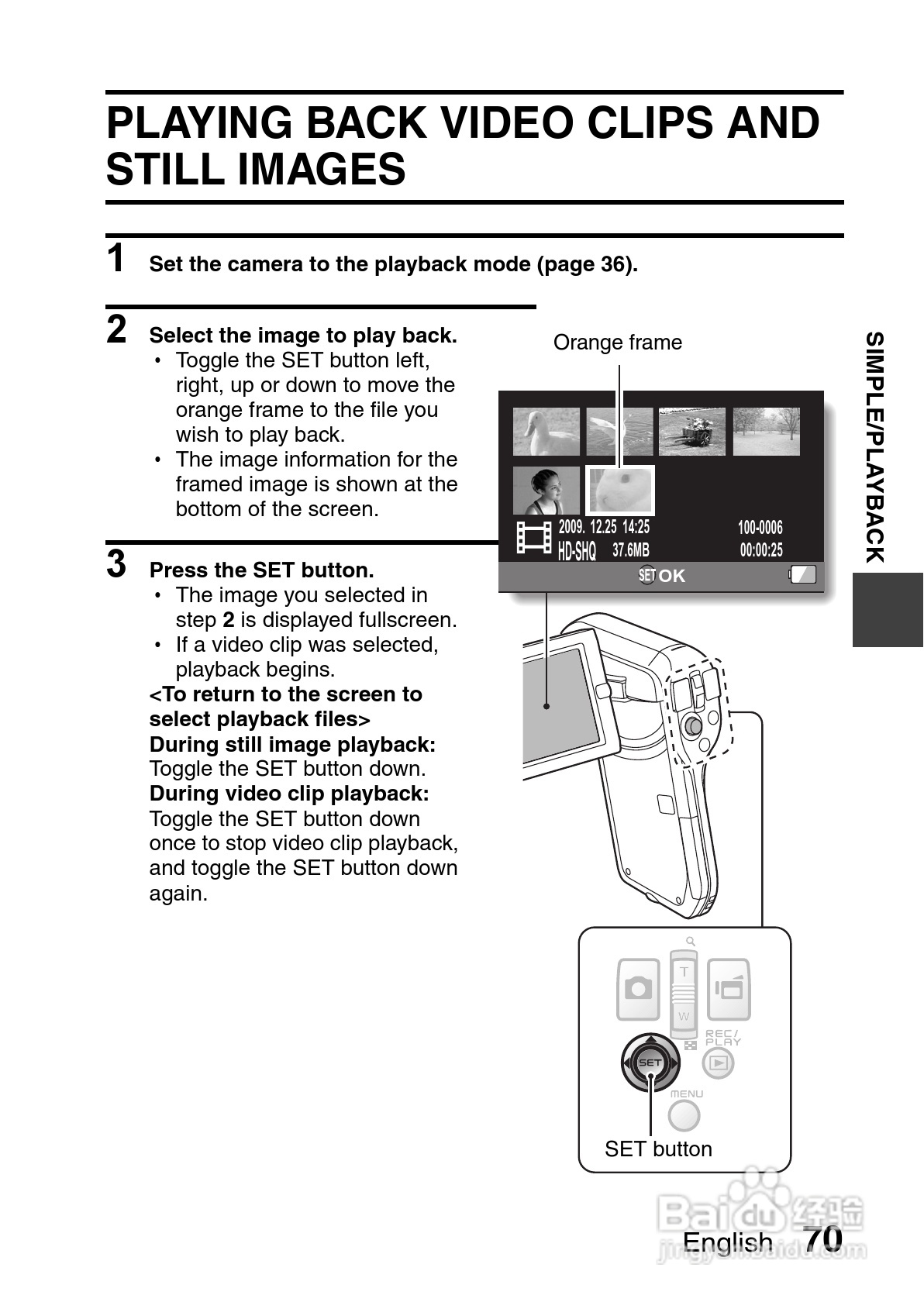 PLAYING BACK VIDEO CLIPS AND STILL IMAGES

1 Set the camera to the playback mode (page 36).

2 Select the image to play back.
• Toggle the SET button left, right, up or down to move the orange frame to the file you wish to play back.
• The image information for the framed image is shown at the bottom of the screen.

3 Press the SET button.
• The image you selected in step 2 is displayed fullscreen.
• If a video clip was selected, playback begins.
<To return to the screen to select playback files>
During still image playback:
Toggle the SET button down.
During video clip playback:
Toggle the SET button down once to stop video clip playback, and toggle the SET button down again.

Orange frame

2009. 12.25 14:25
100-0006
HD-SHQ 37.6MB
00:00:25
SET OK

T
W
REC/PLAY
SET
MENU
SET button

SIMPLE/PLAYBACK

Baidu 经验
jingyan.baidu.com

English 70