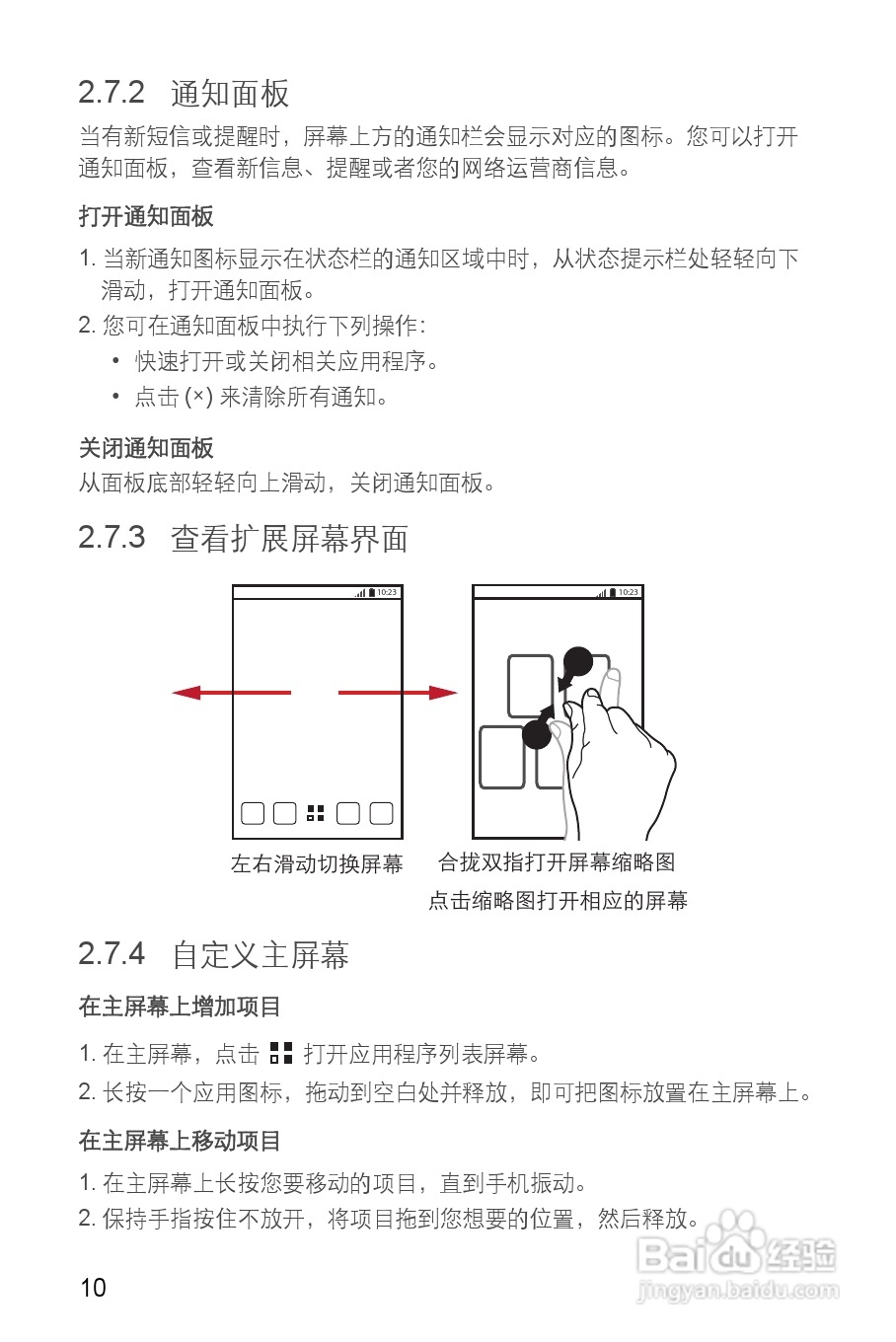 2.7.2 通知面板

当有新短信或提醒时，屏幕上方的通知栏会显示对应的图标。您可以打开通知面板，查看新信息、提醒或者您的网络运营商信息。

打开通知面板

1. 当新通知图标显示在状态栏的通知区域中时，从状态提示栏处轻轻向下滑动，打开通知面板。
2. 您可在通知面板中执行下列操作：
• 快速打开或关闭相关应用程序。
• 点击 (×) 来清除所有通知。

关闭通知面板

从面板底部轻轻向上滑动，关闭通知面板。

2.7.3 查看扩展屏幕界面

10:23

10:23

左右滑动切换屏幕

合拢双指打开屏幕缩略图
点击缩略图打开相应的屏幕

2.7.4 自定义主屏幕

在主屏幕上增加项目

1. 在主屏幕，点击 打开应用程序列表屏幕。
2. 长按一个应用图标，拖动到空白处并释放，即可把图标放置在主屏幕上。

在主屏幕上移动项目

1. 在主屏幕上长按您要移动的项目，直到手机振动。
2. 保持手指按住不放开，将项目拖到您想要的位置，然后释放。

10

Baidu经验
jingyan.baidu.com