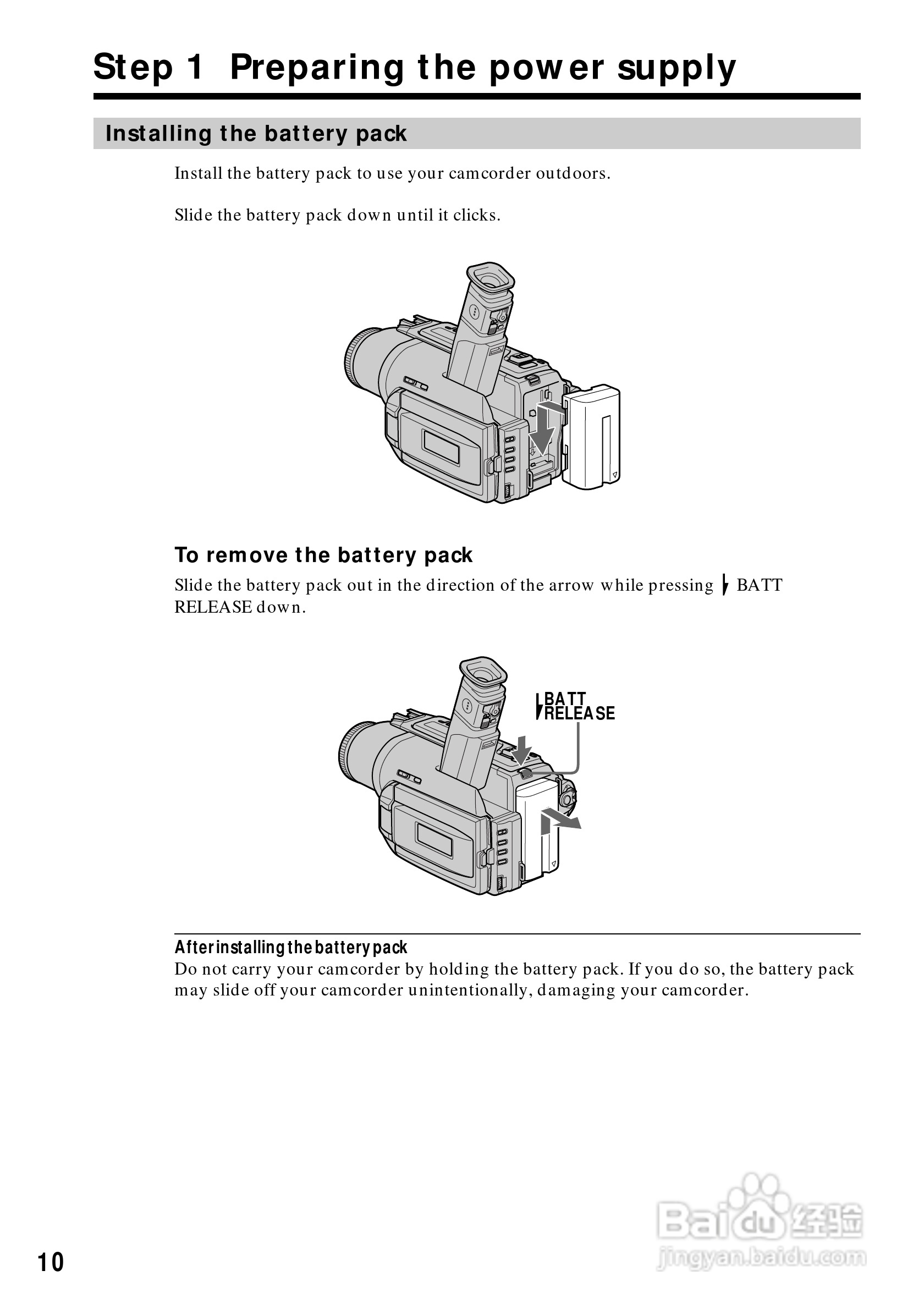 Step 1 Preparing the power supply

Installing the battery pack

Install the battery pack to use your camcorder outdoors.

Slide the battery pack down until it clicks.

To remove the battery pack

Slide the battery pack out in the direction of the arrow while pressing BATT RELEASE down.

BATT RELEASE

After installing the battery pack

Do not carry your camcorder by holding the battery pack. If you do so, the battery pack may slide off your camcorder unintentionally, damaging your camcorder.

10

Baidu 经验
jingyan.baidu.com