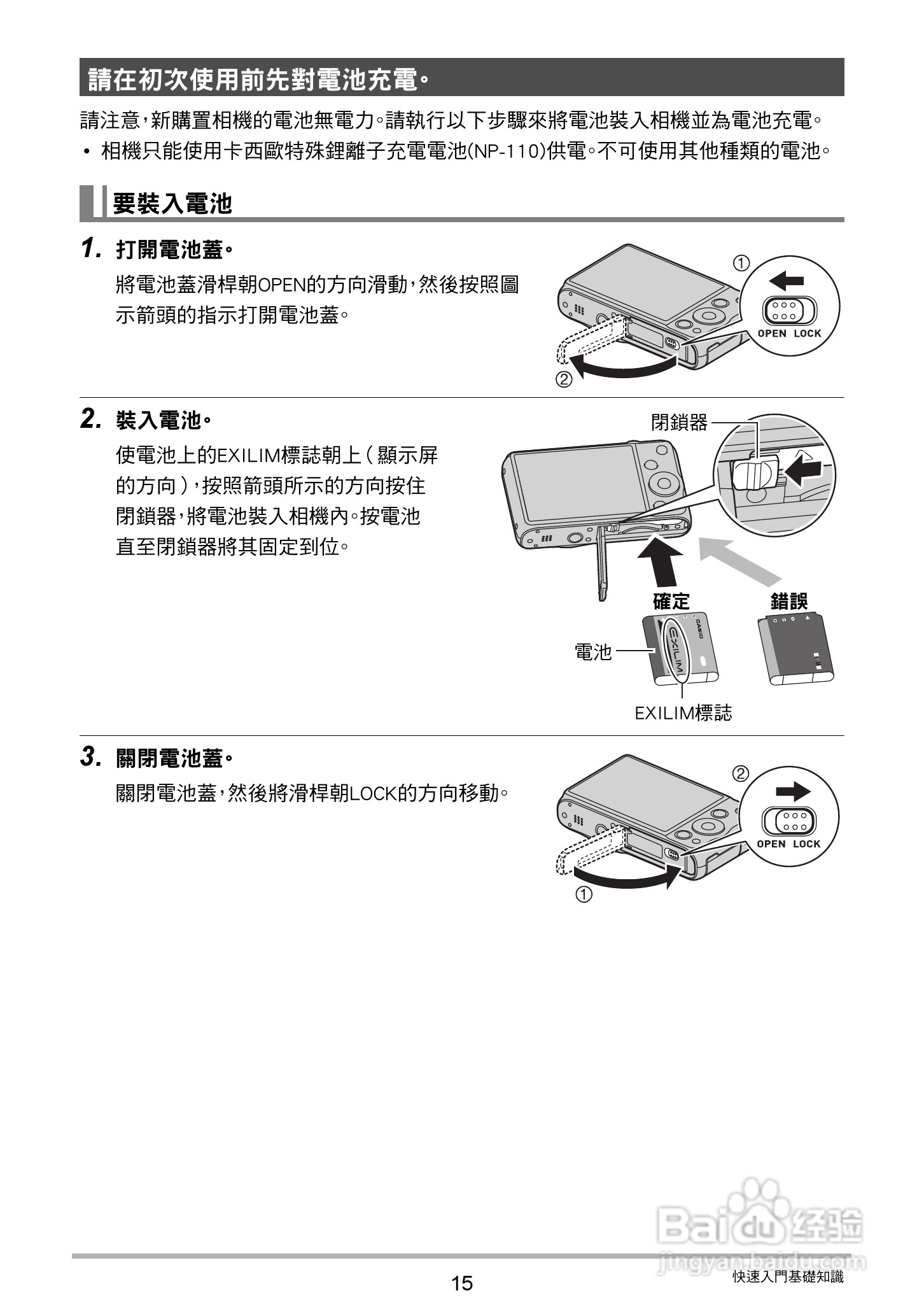 請在初次使用前先對電池充電。

請注意，新購置相機的電池無電力。請執行以下步驟來將電池裝入相機並為電池充電。

• 相機只能使用卡西歐特殊鋰離子充電電池(NP-110)供電。不可使用其他種類的電池。

要裝入電池

1. 打開電池蓋。

將電池蓋滑桿朝OPEN的方向滑動，然後按照圖示箭頭的指示打開電池蓋。

①

OPEN LOCK

②

2. 裝入電池。

使電池上的EXILIM標誌朝上（顯示屏的方向），按照箭頭所示的方向按住閉鎖器，將電池裝入相機內。按電池直至閉鎖器將其固定到位。

閉鎖器

確定

錯誤

電池

CASIO

EXILIM

EXILIM標誌

3. 關閉電池蓋。

關閉電池蓋，然後將滑桿朝LOCK的方向移動。

②

OPEN LOCK

①

Baidu 经验

jingyan.baidu.com

15

快速入門基礎知識