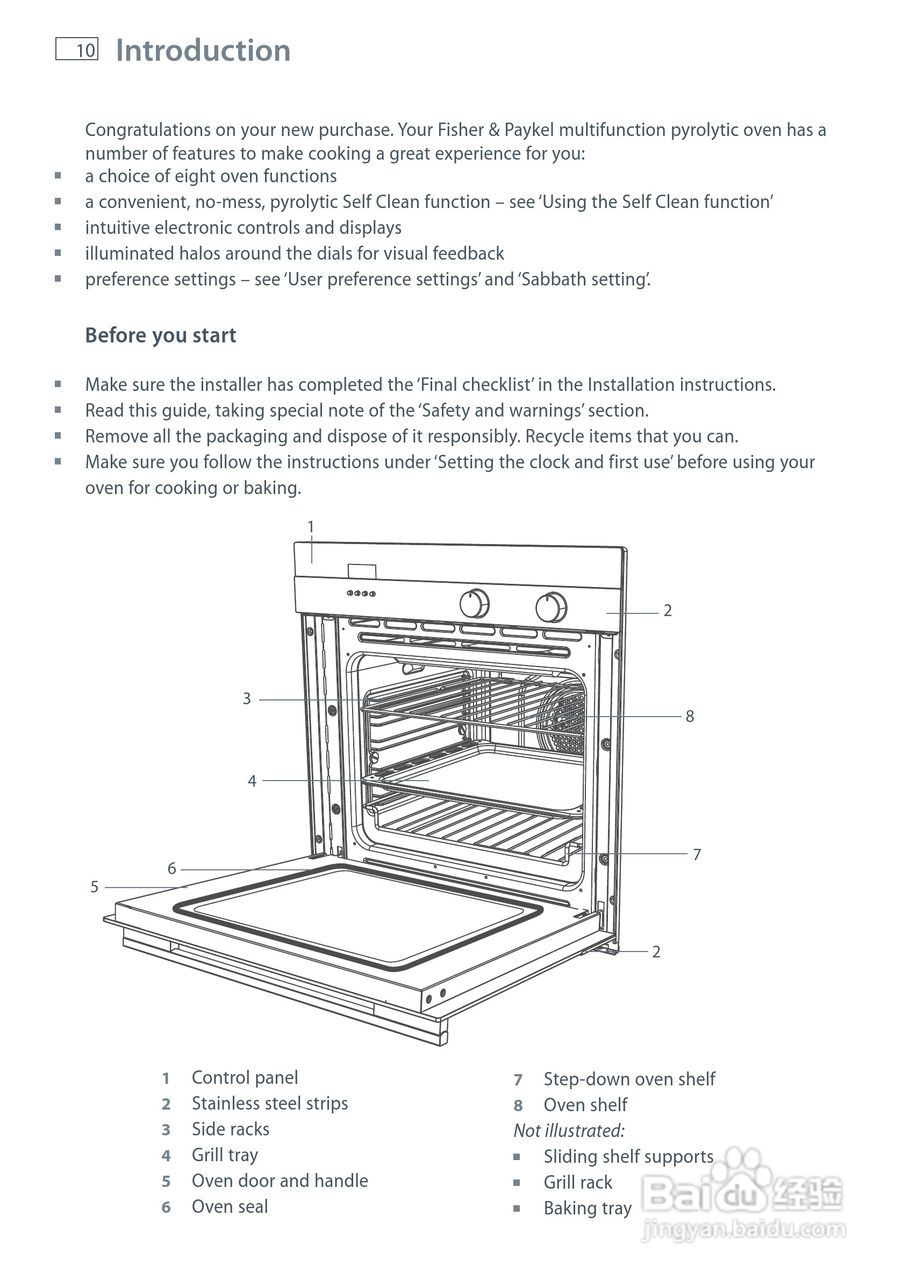 10 Introduction

Congratulations on your new purchase. Your Fisher & Paykel multifunction pyrolytic oven has a number of features to make cooking a great experience for you:
▪ a choice of eight oven functions
▪ a convenient, no-mess, pyrolytic Self Clean function – see 'Using the Self Clean function'
▪ intuitive electronic controls and displays
▪ illuminated halos around the dials for visual feedback
▪ preference settings – see 'User preference settings' and 'Sabbath setting'.

Before you start

▪ Make sure the installer has completed the 'Final checklist' in the Installation instructions.
▪ Read this guide, taking special note of the 'Safety and warnings' section.
▪ Remove all the packaging and dispose of it responsibly. Recycle items that you can.
▪ Make sure you follow the instructions under 'Setting the clock and first use' before using your oven for cooking or baking.

1
2
3
8
4
7
6
5
2

1 Control panel
2 Stainless steel strips
3 Side racks
4 Grill tray
5 Oven door and handle
6 Oven seal

7 Step-down oven shelf
8 Oven shelf
Not illustrated:
▪ Sliding shelf supports
▪ Grill rack
▪ Baking tray

Baidu 经验
jingyan.baidu.com