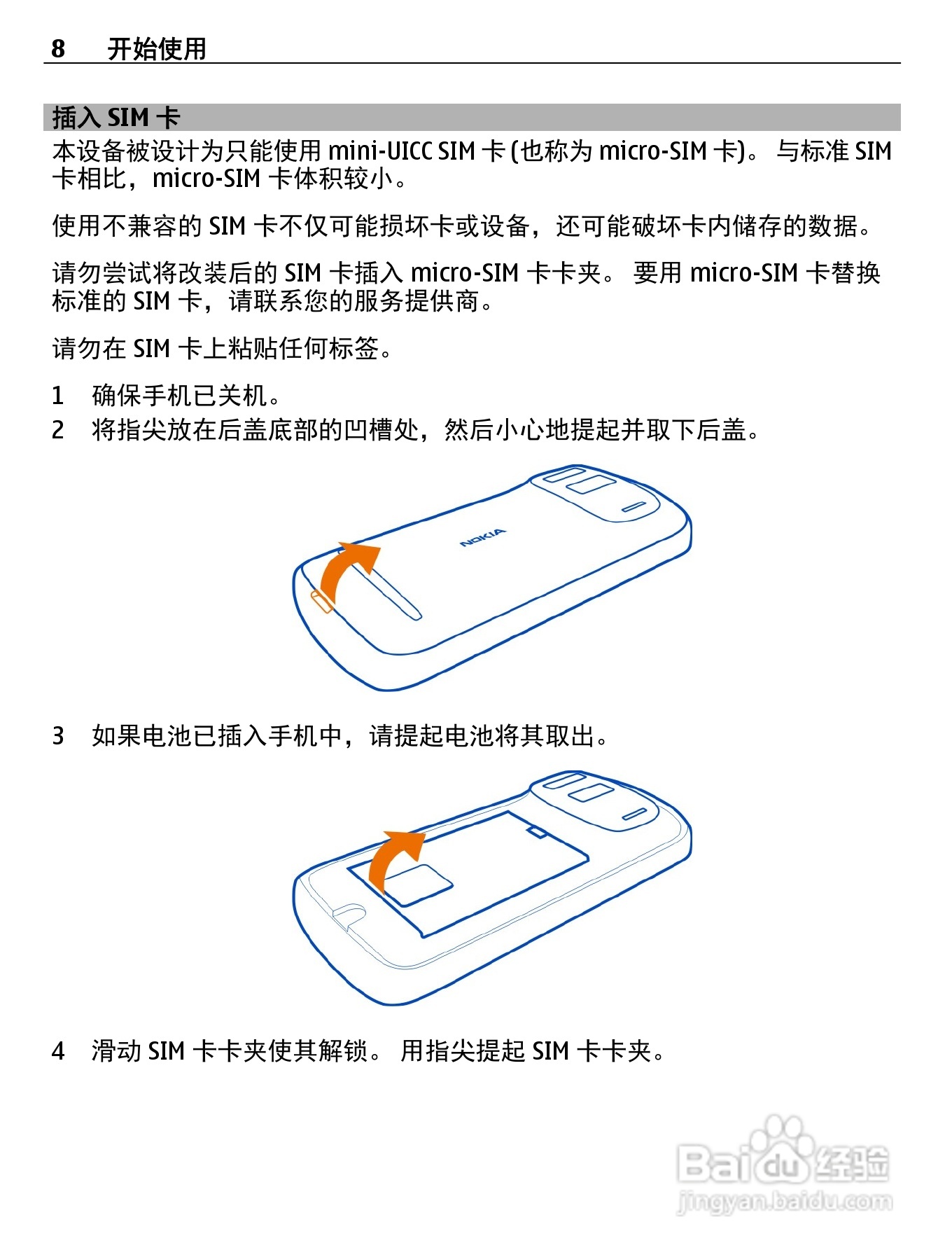 8 开始使用

插入 SIM 卡

本设备被设计为只能使用 mini-UICC SIM 卡 (也称为 micro-SIM 卡)。 与标准 SIM 卡相比，micro-SIM 卡体积较小。

使用不兼容的 SIM 卡不仅可能损坏卡或设备，还可能破坏卡内储存的数据。

请勿尝试将改装后的 SIM 卡插入 micro-SIM 卡卡夹。 要用 micro-SIM 卡替换标准的 SIM 卡，请联系您的服务提供商。

请勿在 SIM 卡上粘贴任何标签。

1 确保手机已关机。

2 将指尖放在后盖底部的凹槽处，然后小心地提起并取下后盖。

NOKIA

3 如果电池已插入手机中，请提起电池将其取出。

4 滑动 SIM 卡卡夹使其解锁。 用指尖提起 SIM 卡卡夹。

Baidu 经验
jingyan.baidu.com