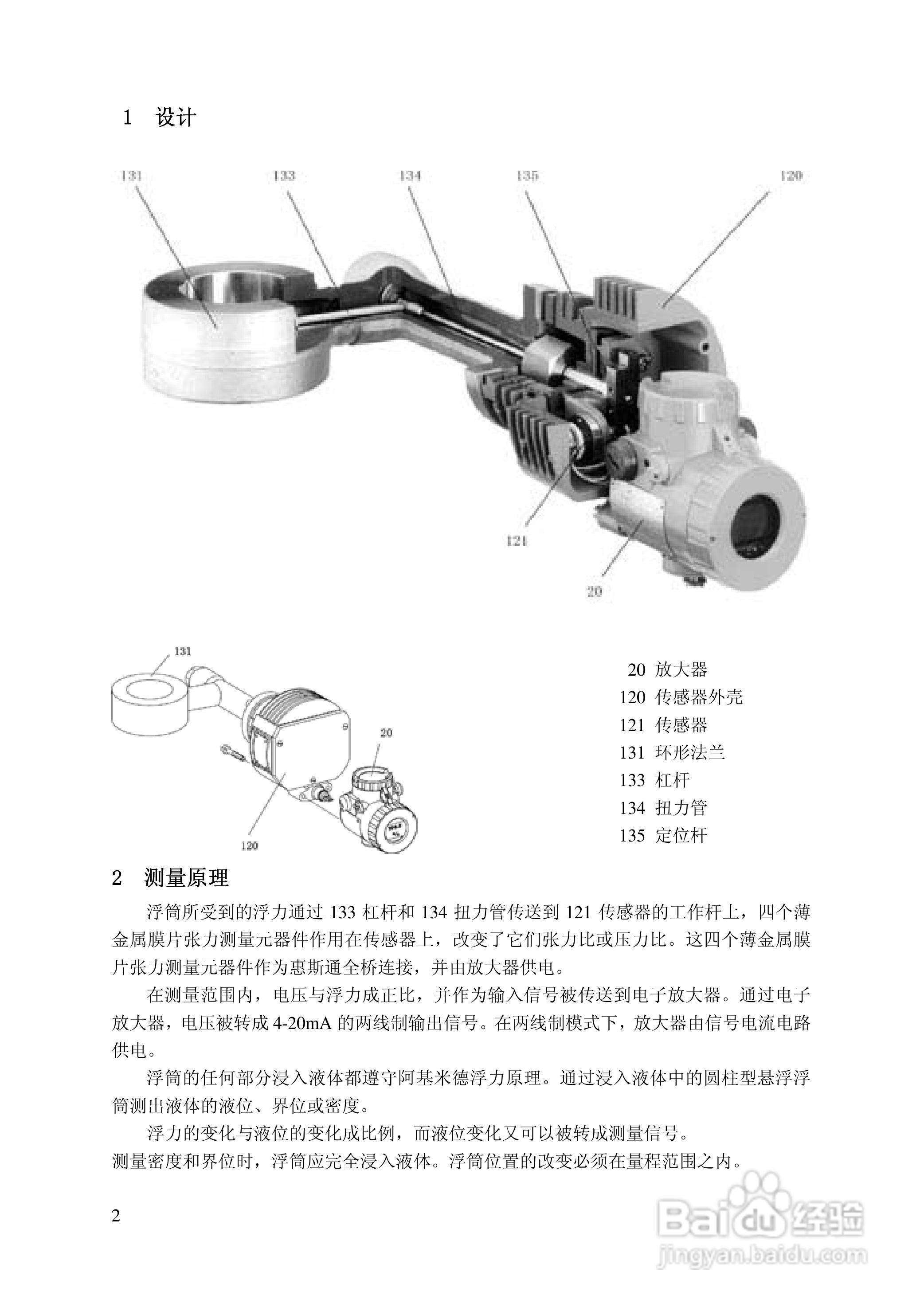 1　设计

131
133
134
135
120
121
20

131
20
120

20 放大器
120 传感器外壳
121 传感器
131 环形法兰
133 杠杆
134 扭力管
135 定位杆

2　测量原理

浮筒所受到的浮力通过 133 杠杆和 134 扭力管传送到 121 传感器的工作杆上，四个薄金属膜片张力测量元器件作用在传感器上，改变了它们张力比或压力比。这四个薄金属膜片张力测量元器件作为惠斯通全桥连接，并由放大器供电。

在测量范围内，电压与浮力成正比，并作为输入信号被传送到电子放大器。通过电子放大器，电压被转成 4-20mA 的两线制输出信号。在两线制模式下，放大器由信号电流电路供电。

浮筒的任何部分浸入液体都遵守阿基米德浮力原理。通过浸入液体中的圆柱型悬浮浮筒测出液体的液位、界位或密度。

浮力的变化与液位的变化成比例，而液位变化又可以被转成测量信号。
测量密度和界位时，浮筒应完全浸入液体。浮筒位置的改变必须在量程范围之内。

2

Baidu 经验
jingyan.baidu.com