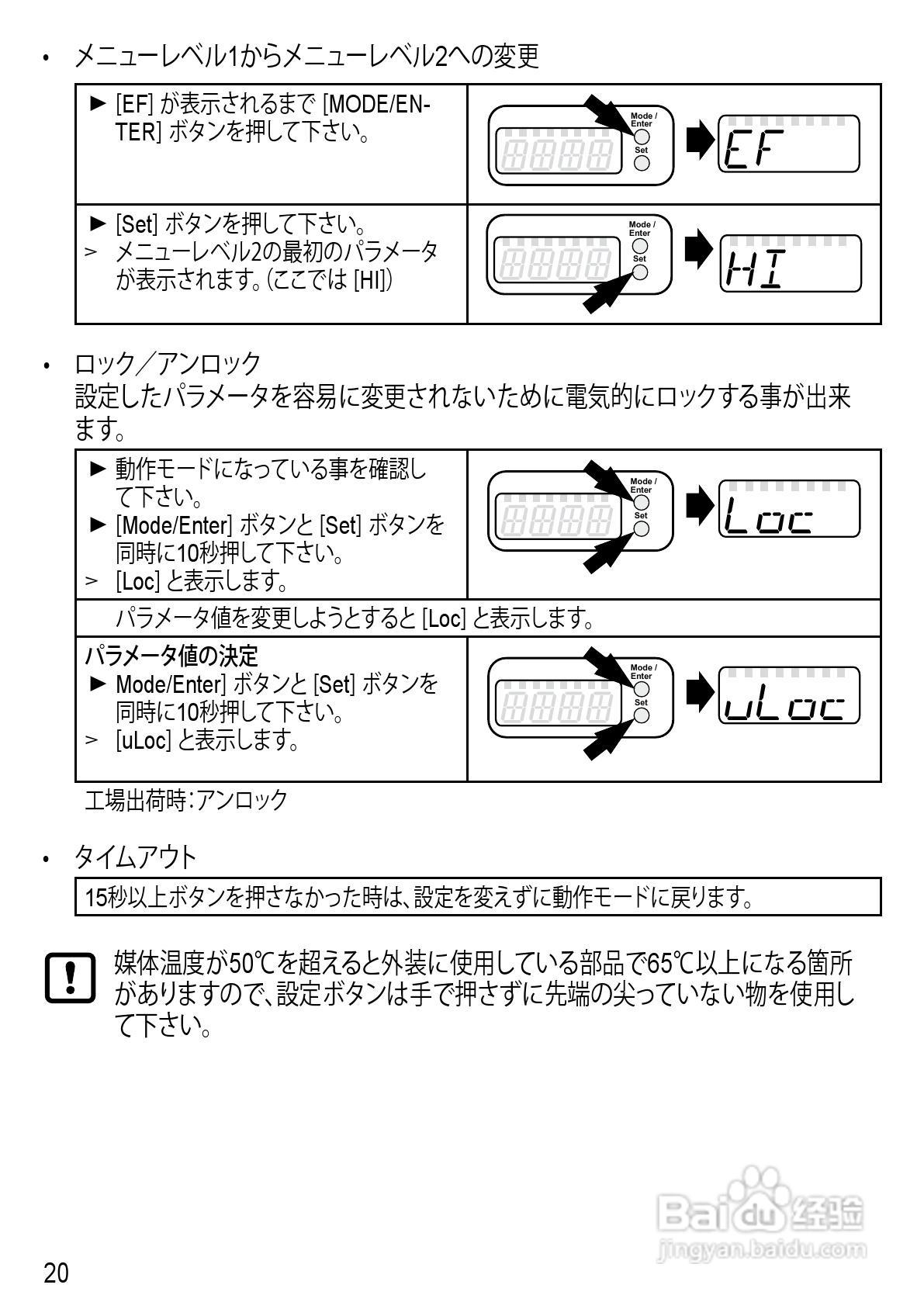 • メニューレベル1からメニューレベル2への変更

| ► [EF] が表示されるまで [MODE/ENTER] ボタンを押して下さい。 | Mode / Enter Set EF |
|---|---|
| ► [Set] ボタンを押して下さい。 > メニューレベル2の最初のパラメータが表示されます。(ここでは [HI]) | Mode / Enter Set HI |

• ロック／アンロック
設定したパラメータを容易に変更されないために電気的にロックする事が出来ます。

| ► 動作モードになっている事を確認して下さい。 ► [Mode/Enter] ボタンと [Set] ボタンを同時に10秒押して下さい。 > [Loc] と表示します。 | Mode / Enter Set Loc |
|---|---|
| パラメータ値を変更しようとすると [Loc] と表示します。 | |
| パラメータ値の決定 ► Mode/Enter] ボタンと [Set] ボタンを同時に10秒押して下さい。 > [uLoc] と表示します。 | Mode / Enter Set uLoc |

工場出荷時：アンロック

• タイムアウト

15秒以上ボタンを押さなかった時は、設定を変えずに動作モードに戻ります。

!

媒体温度が50℃を超えると外装に使用している部品で65℃以上になる箇所がありますので、設定ボタンは手で押さずに先端の尖っていない物を使用して下さい。

Baidu 经验
jingyan.baidu.com

20