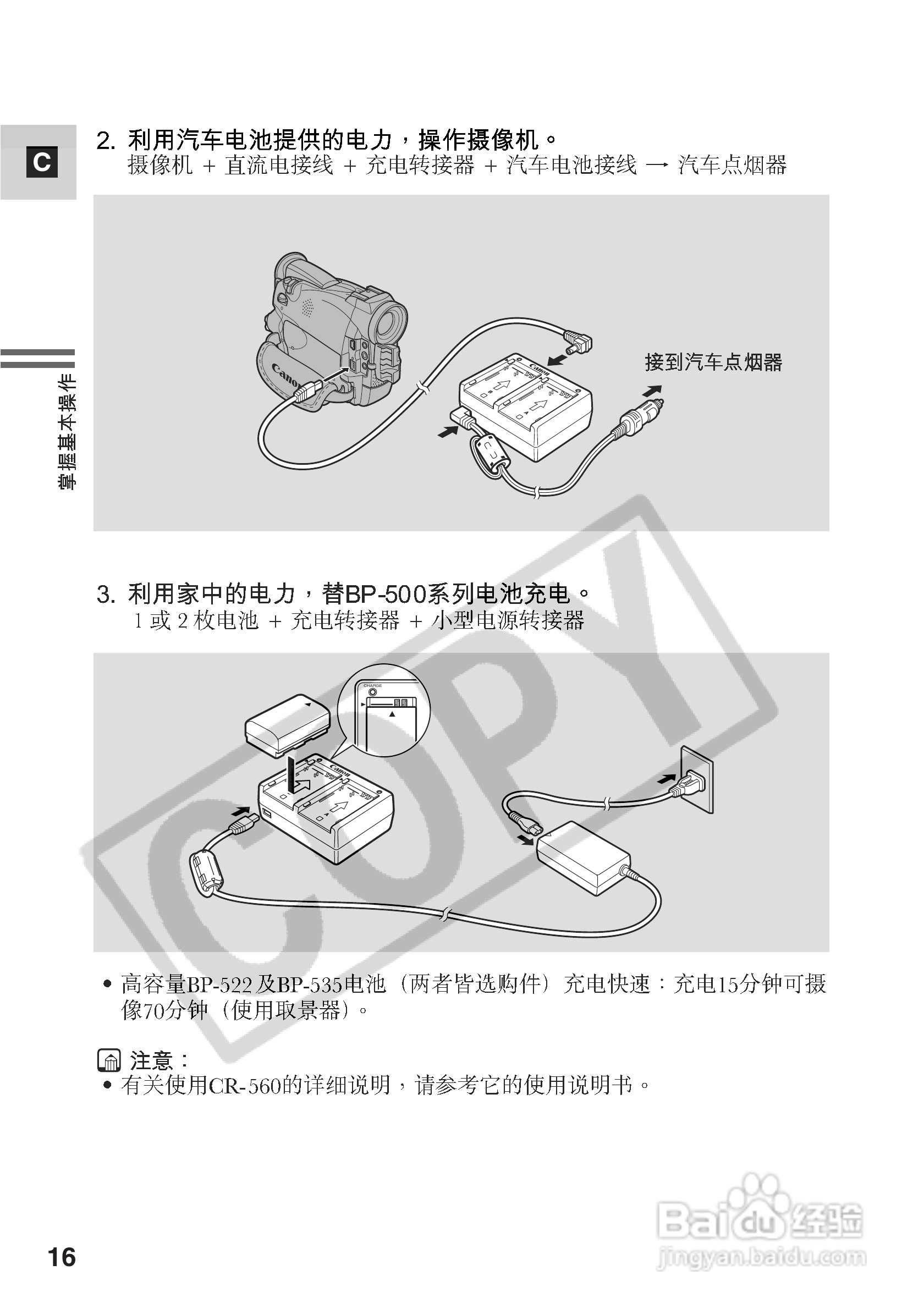 C

掌握基本操作

2. 利用汽车电池提供的电力，操作摄像机。
摄像机 + 直流电接线 + 充电转接器 + 汽车电池接线 → 汽车点烟器

Canon

Canon

接到汽车点烟器

3. 利用家中的电力，替BP-500系列电池充电。
1 或 2 枚电池 + 充电转接器 + 小型电源转接器

CHARGE

Canon

COPY

• 高容量BP-522及BP-535电池（两者皆选购件）充电快速：充电15分钟可摄像70分钟（使用取景器）。

注意：
• 有关使用CR-560的详细说明，请参考它的使用说明书。

16

Baidu 经验
jingyan.baidu.com