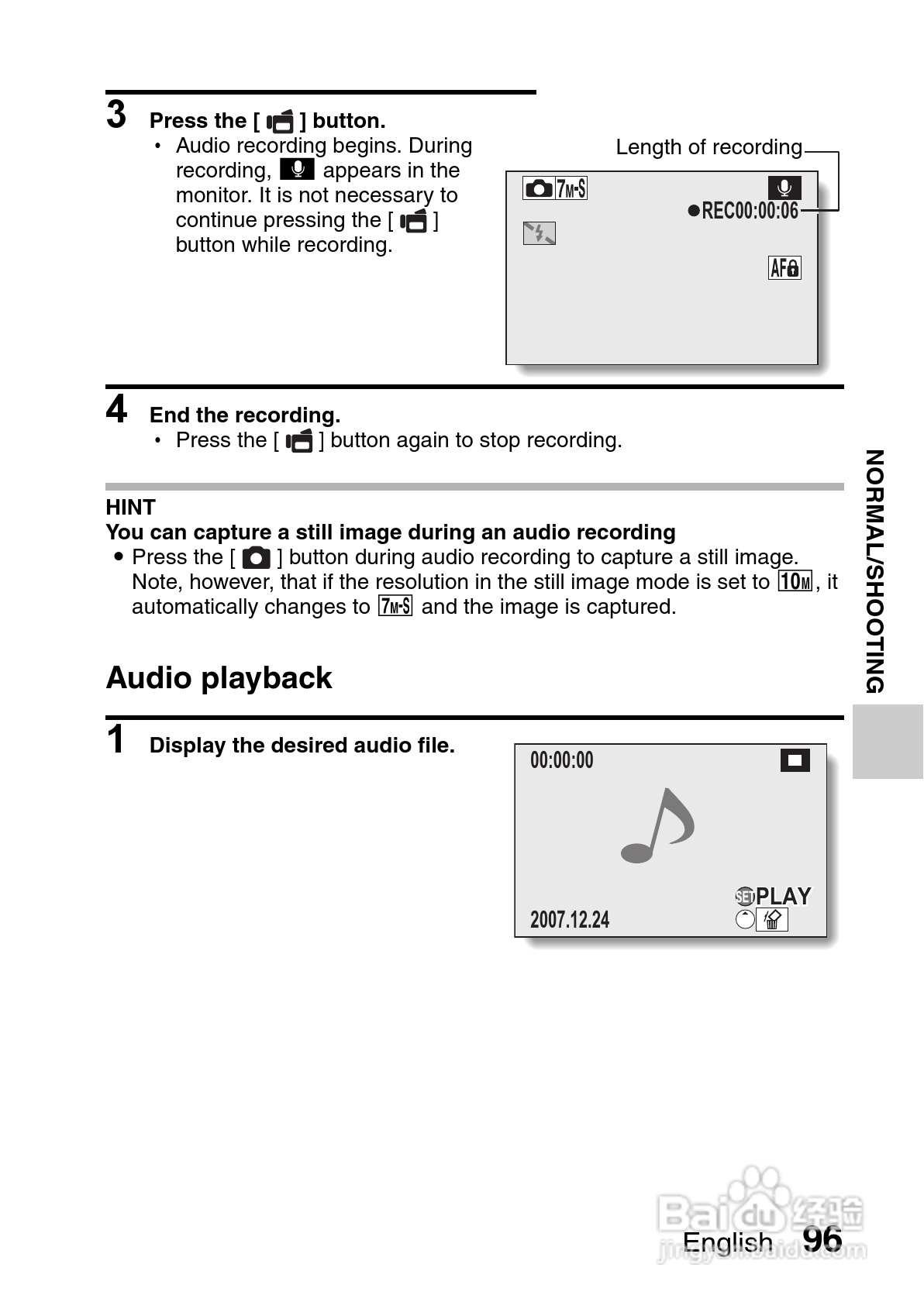 3 Press the [ ] button.
• Audio recording begins. During recording, appears in the monitor. It is not necessary to continue pressing the [ ] button while recording.

Length of recording

7M-S
●REC00:00:06
AF

4 End the recording.
• Press the [ ] button again to stop recording.

HINT
You can capture a still image during an audio recording
● Press the [ ] button during audio recording to capture a still image. Note, however, that if the resolution in the still image mode is set to 10M, it automatically changes to 7M-S and the image is captured.

Audio playback

1 Display the desired audio file.

00:00:00
SET PLAY
2007.12.24

NORMAL/SHOOTING

Baidu 经验
jingyan.baidu.com

English 96