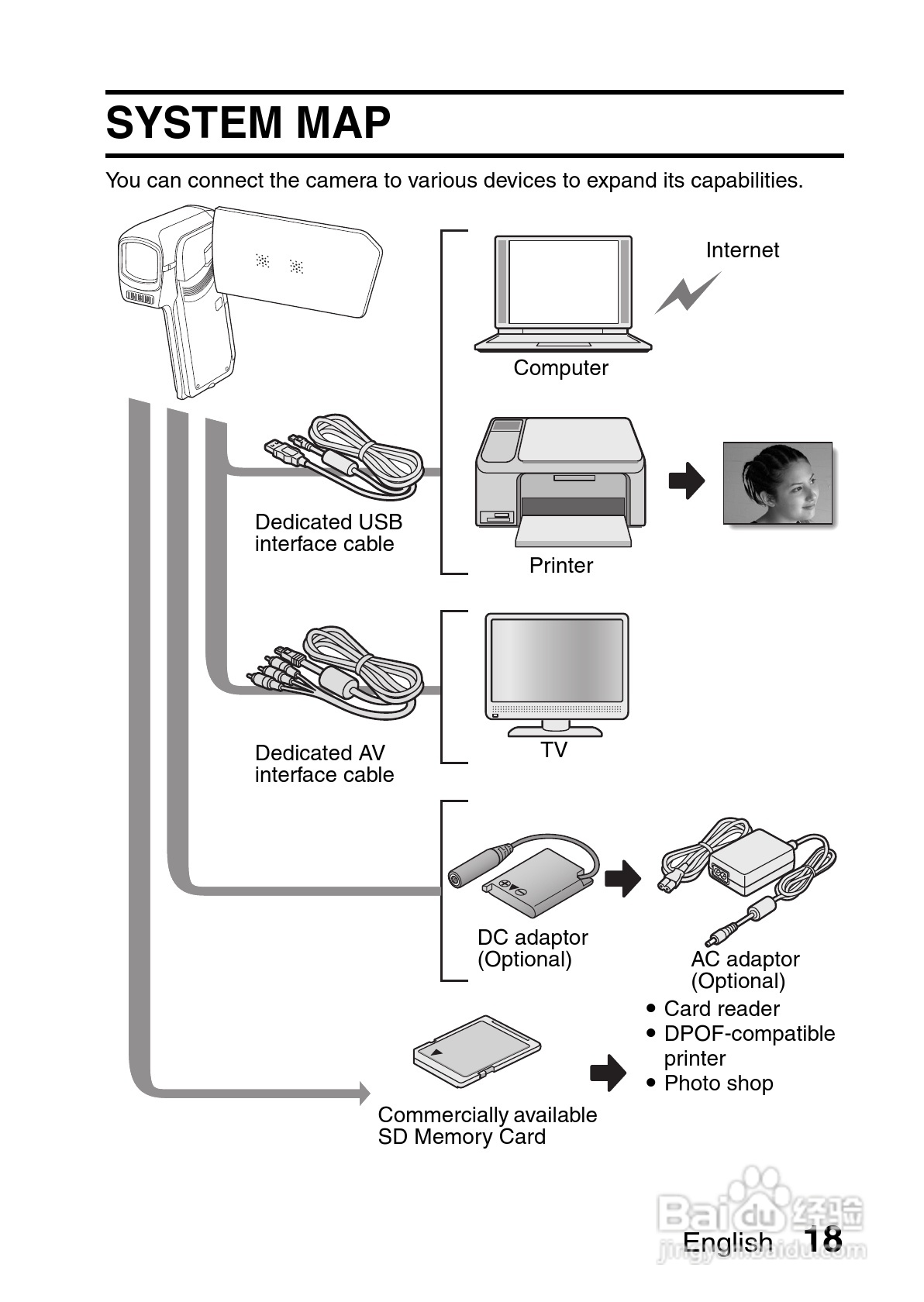 SYSTEM MAP

You can connect the camera to various devices to expand its capabilities.

Internet

Computer

Dedicated USB interface cable

Printer

Dedicated AV interface cable

TV

DC adaptor (Optional)

AC adaptor (Optional)

• Card reader
• DPOF-compatible printer
• Photo shop

Commercially available SD Memory Card

Baidu 经验
jingyan.baidu.com

English 18