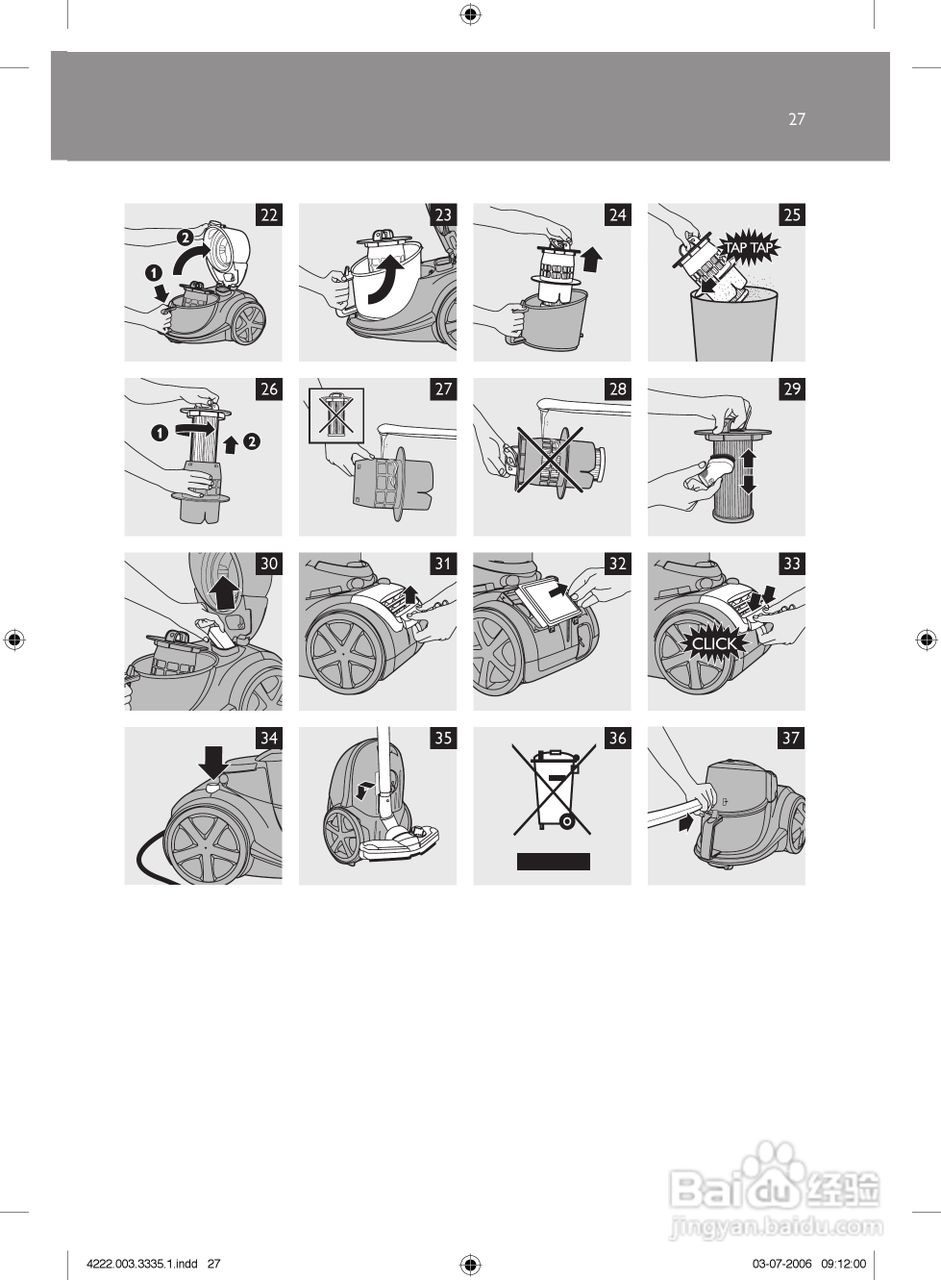 27

22
2
1

23

24

25
TAP TAP

26
1
2

27

28

29

30

31

32

33
CLICK

34

35

36

37

Baidu 经验
jingyan.baidu.com

4222.003.3335.1.indd 27

03-07-2006 09:12:00