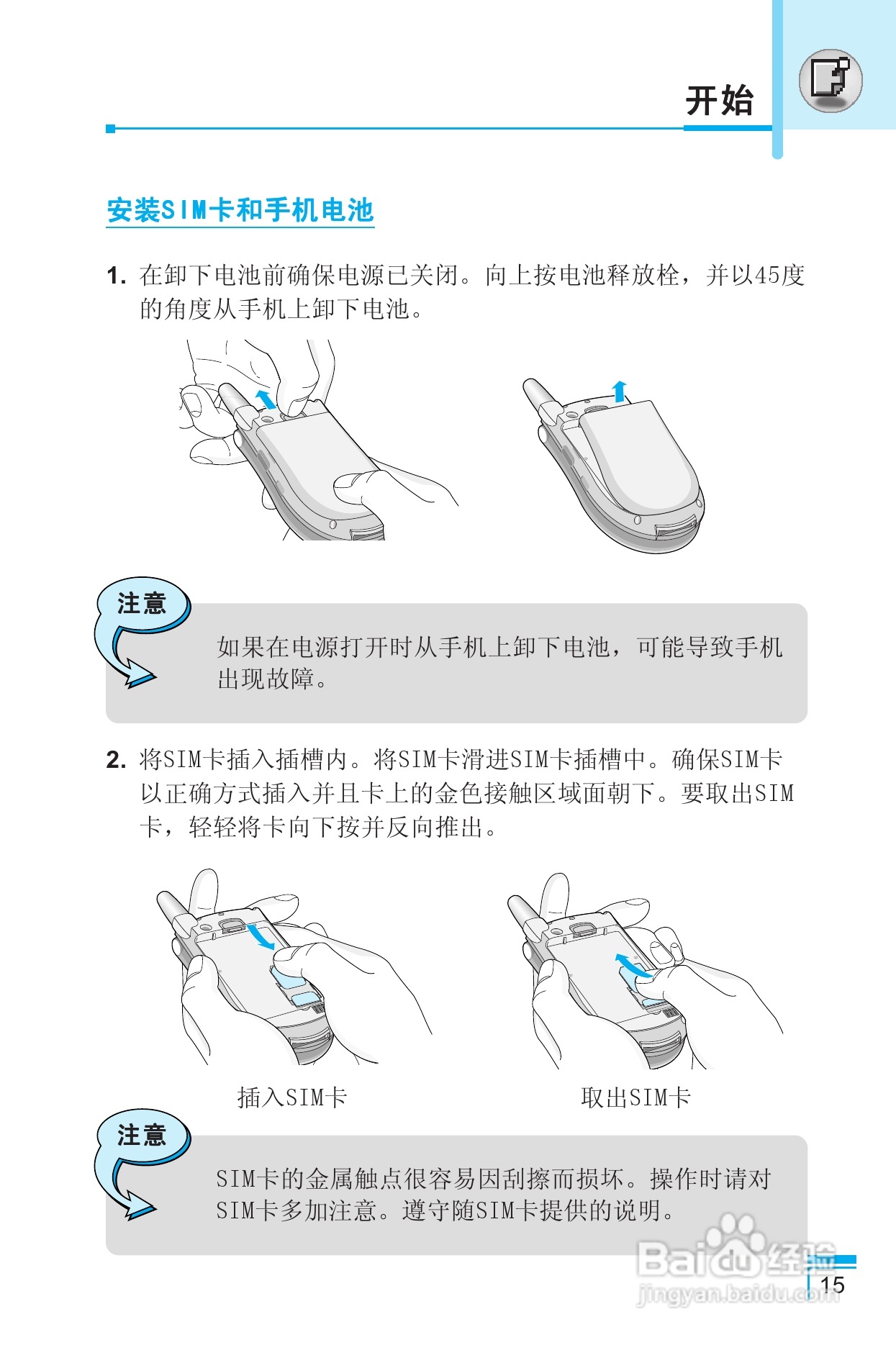 开始

安装SIM卡和手机电池

1. 在卸下电池前确保电源已关闭。向上按电池释放栓，并以45度的角度从手机上卸下电池。

注意

如果在电源打开时从手机上卸下电池，可能导致手机出现故障。

2. 将SIM卡插入插槽内。将SIM卡滑进SIM卡插槽中。确保SIM卡以正确方式插入并且卡上的金色接触区域面朝下。要取出SIM卡，轻轻将卡向下按并反向推出。

插入SIM卡

取出SIM卡

注意

SIM卡的金属触点很容易因刮擦而损坏。操作时请对SIM卡多加注意。遵守随SIM卡提供的说明。

Baidu经验
jingyan.baidu.com

15