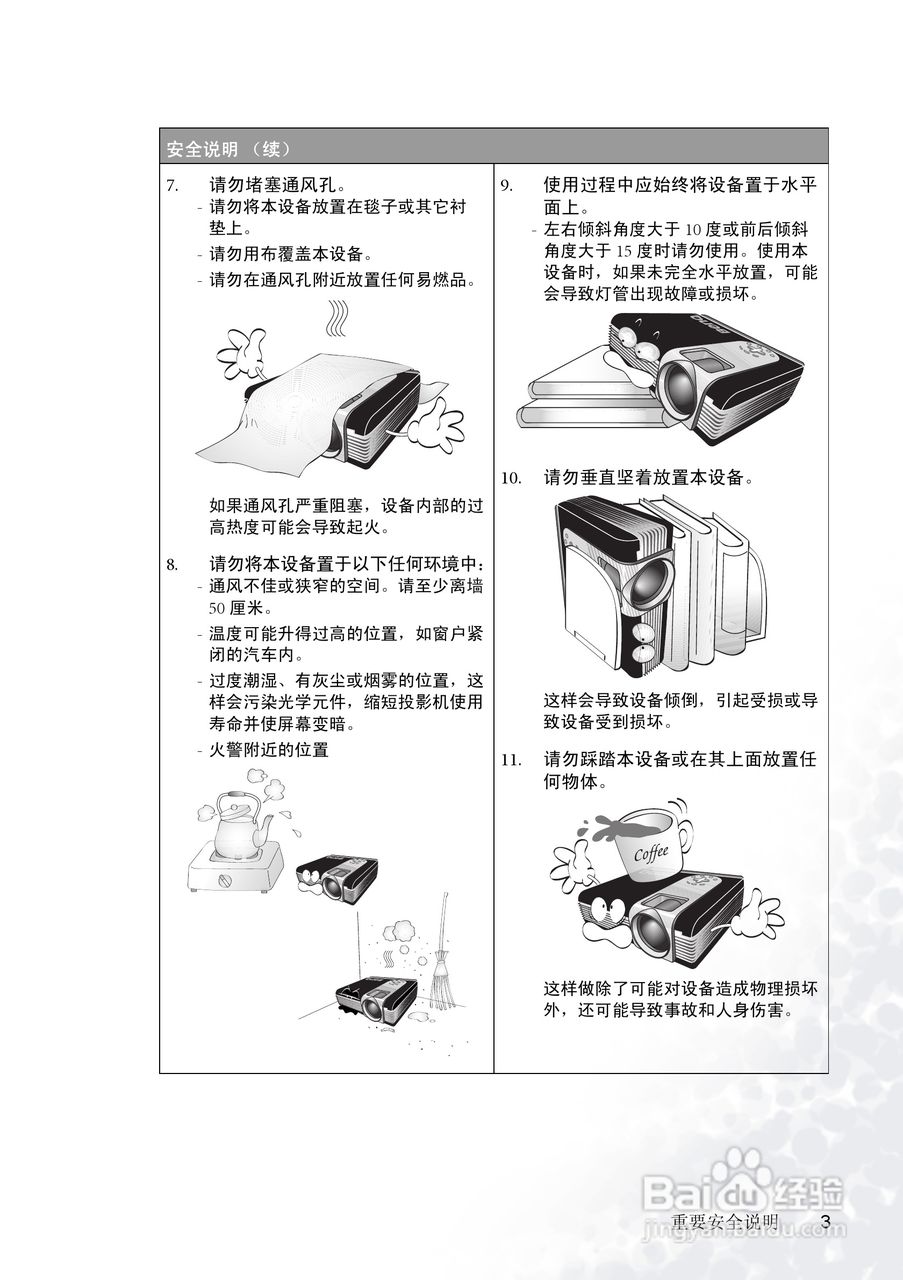 安全说明 （续）

7. 请勿堵塞通风孔。
- 请勿将本设备放置在毯子或其它衬垫上。
- 请勿用布覆盖本设备。
- 请勿在通风孔附近放置任何易燃品。

如果通风孔严重阻塞，设备内部的过高热度可能会导致起火。

8. 请勿将本设备置于以下任何环境中：
- 通风不佳或狭窄的空间。请至少离墙 50 厘米。
- 温度可能升得过高的位置，如窗户紧闭的汽车内。
- 过度潮湿、有灰尘或烟雾的位置，这样会污染光学元件，缩短投影机使用寿命并使屏幕变暗。
- 火警附近的位置

9. 使用过程中应始终将设备置于水平面上。
- 左右倾斜角度大于 10 度或前后倾斜角度大于 15 度时请勿使用。使用本设备时，如果未完全水平放置，可能会导致灯管出现故障或损坏。

10. 请勿垂直竖着放置本设备。

这样会导致设备倾倒，引起受损或导致设备受到损坏。

11. 请勿踩踏本设备或在其上面放置任何物体。

Coffee

这样做除了可能对设备造成物理损坏外，还可能导致事故和人身伤害。

Baidu 经验
jingyan.baidu.com

重要安全说明 3