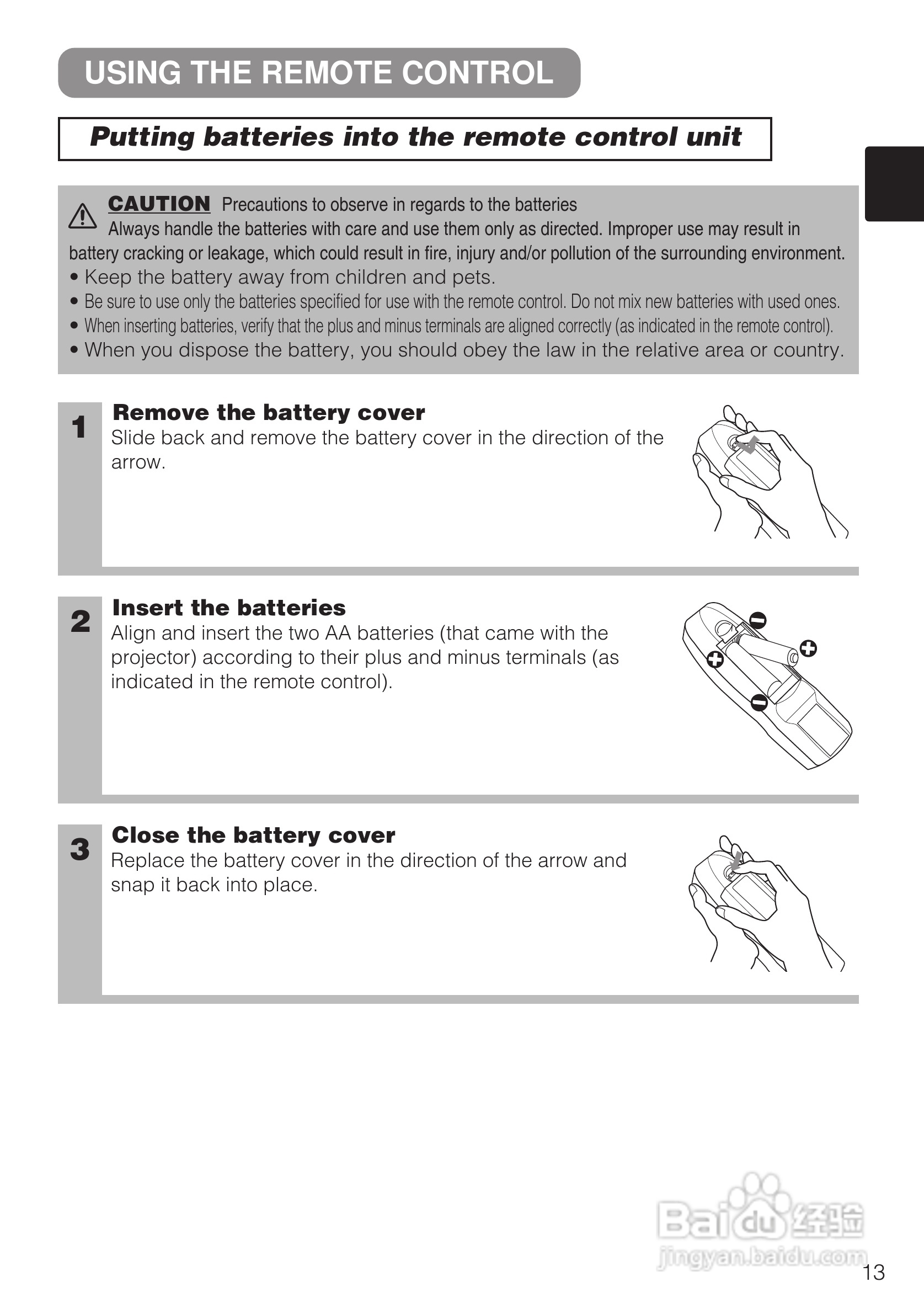 USING THE REMOTE CONTROL

Putting batteries into the remote control unit

CAUTION Precautions to observe in regards to the batteries
Always handle the batteries with care and use them only as directed. Improper use may result in battery cracking or leakage, which could result in fire, injury and/or pollution of the surrounding environment.
• Keep the battery away from children and pets.
• Be sure to use only the batteries specified for use with the remote control. Do not mix new batteries with used ones.
• When inserting batteries, verify that the plus and minus terminals are aligned correctly (as indicated in the remote control).
• When you dispose the battery, you should obey the law in the relative area or country.

1 Remove the battery cover
Slide back and remove the battery cover in the direction of the arrow.

2 Insert the batteries
Align and insert the two AA batteries (that came with the projector) according to their plus and minus terminals (as indicated in the remote control).

3 Close the battery cover
Replace the battery cover in the direction of the arrow and snap it back into place.

Baidu 经验
jingyan.baidu.com

13