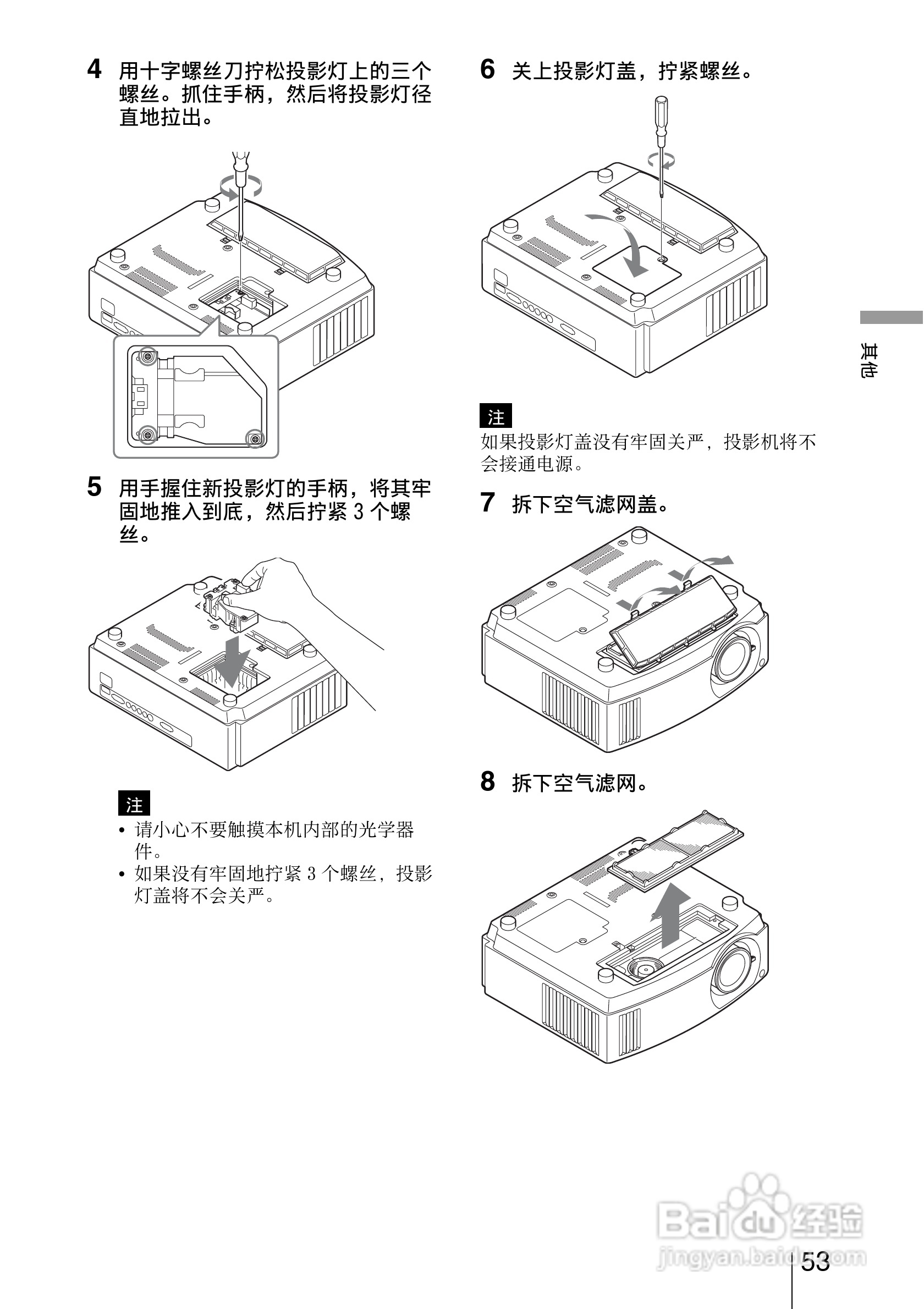 4 用十字螺丝刀拧松投影灯上的三个螺丝。抓住手柄，然后将投影灯径直地拉出。

5 用手握住新投影灯的手柄，将其牢固地推入到底，然后拧紧 3 个螺丝。

注
• 请小心不要触摸本机内部的光学器件。
• 如果没有牢固地拧紧 3 个螺丝，投影灯盖将不会关严。

6 关上投影灯盖，拧紧螺丝。

注
如果投影灯盖没有牢固关严，投影机将不会接通电源。

7 拆下空气滤网盖。

8 拆下空气滤网。

其他

Baidu 经验
jingyan.baidu.com

53