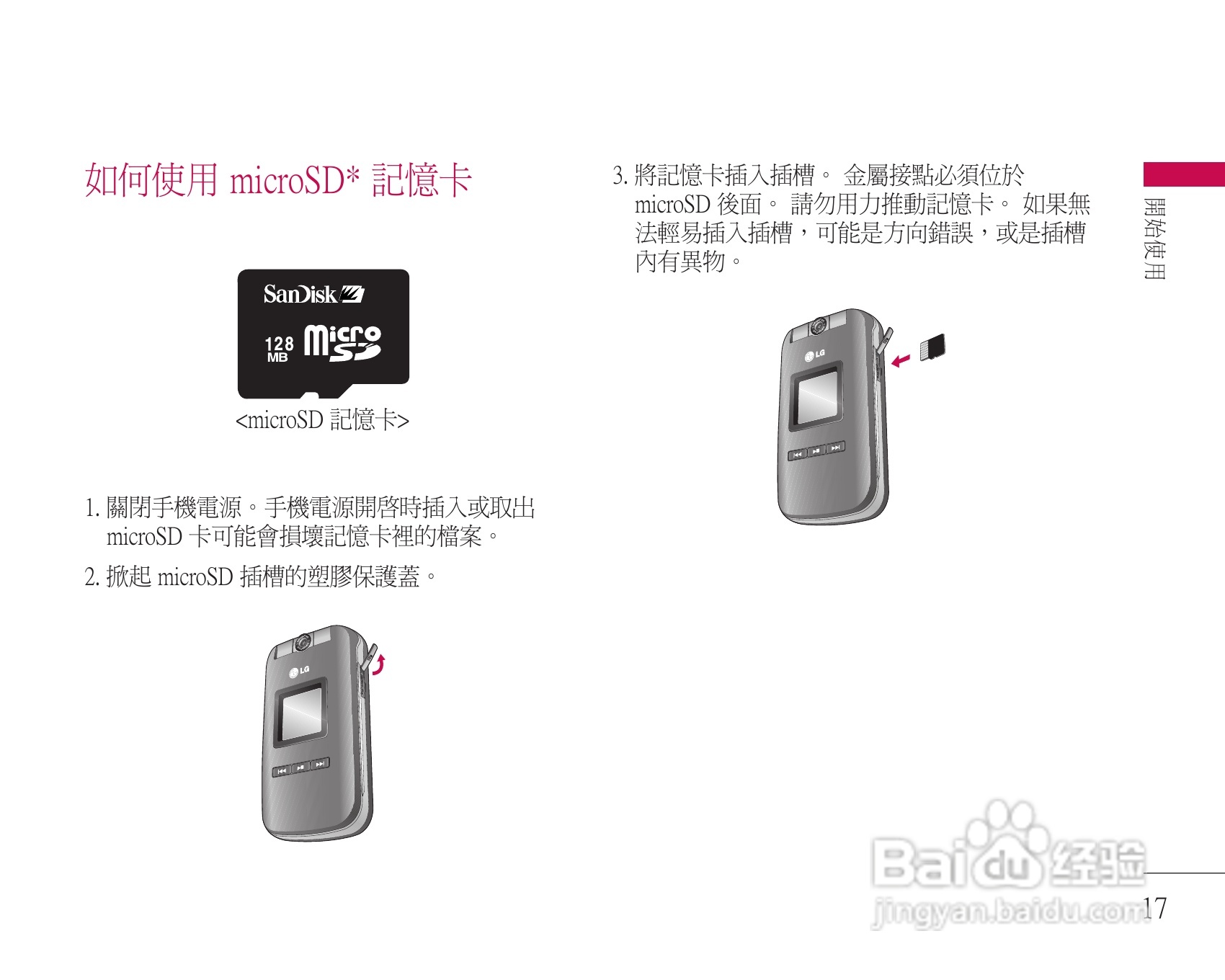 如何使用 microSD* 記憶卡

SanDisk

128 MB micro SD

<microSD 記憶卡>

1. 關閉手機電源。手機電源開啓時插入或取出 microSD 卡可能會損壞記憶卡裡的檔案。

2. 掀起 microSD 插槽的塑膠保護蓋。

LG

3. 將記憶卡插入插槽。 金屬接點必須位於 microSD 後面。 請勿用力推動記憶卡。 如果無法輕易插入插槽，可能是方向錯誤，或是插槽內有異物。

LG

開始使用

Baidu 经验
jingyan.baidu.com

17