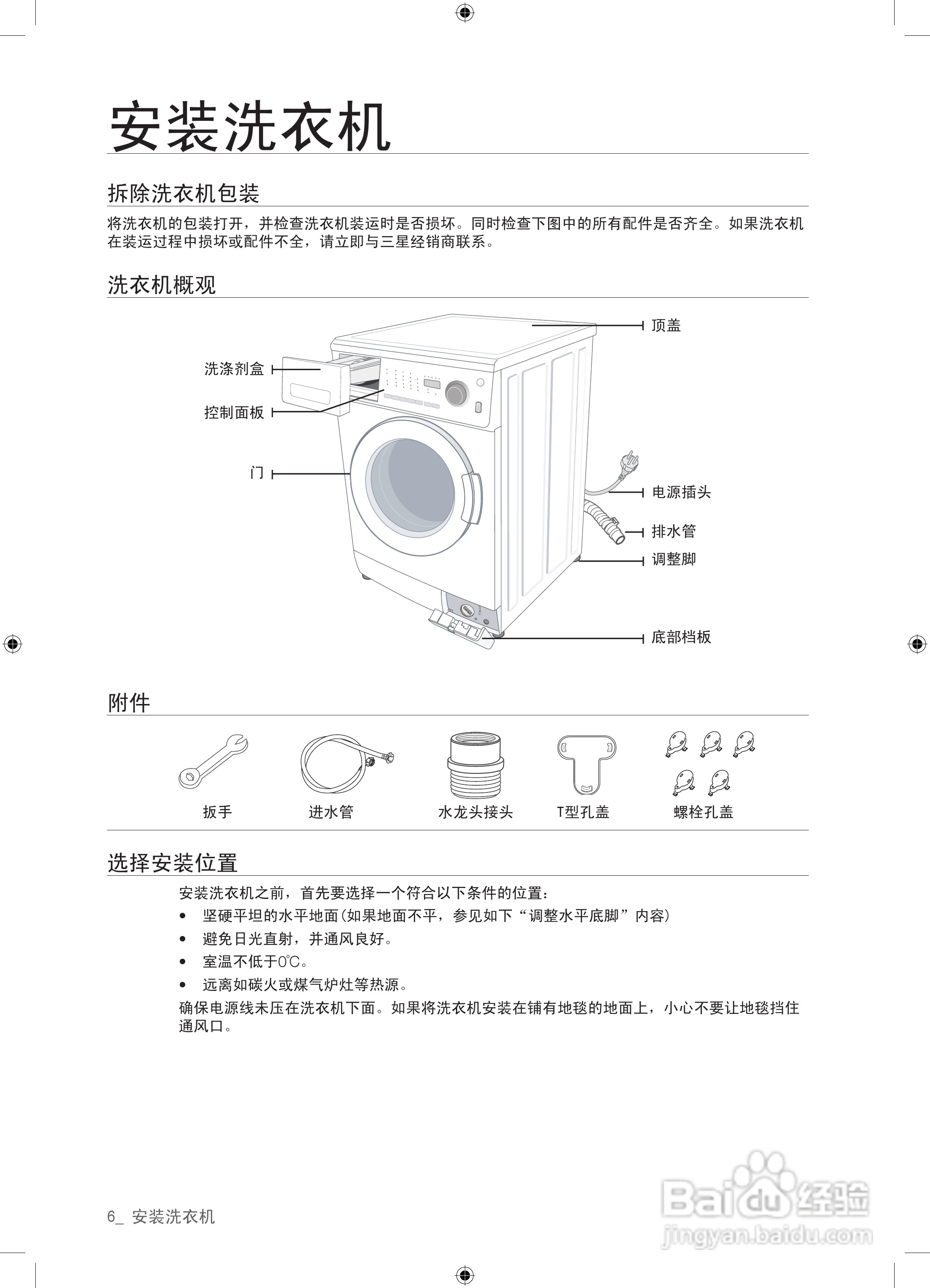 安装洗衣机

拆除洗衣机包装

将洗衣机的包装打开，并检查洗衣机装运时是否损坏。同时检查下图中的所有配件是否齐全。如果洗衣机在装运过程中损坏或配件不全，请立即与三星经销商联系。

洗衣机概观

顶盖
洗涤剂盒
控制面板
门
电源插头
排水管
调整脚
底部档板

附件

扳手
进水管
水龙头接头
T型孔盖
螺栓孔盖

选择安装位置

安装洗衣机之前，首先要选择一个符合以下条件的位置：
• 坚硬平坦的水平地面(如果地面不平，参见如下“调整水平底脚”内容)
• 避免日光直射，并通风良好。
• 室温不低于0℃。
• 远离如碳火或煤气炉灶等热源。
确保电源线未压在洗衣机下面。如果将洗衣机安装在铺有地毯的地面上，小心不要让地毯挡住通风口。

6_ 安装洗衣机

Baidu经验
jingyan.baidu.com