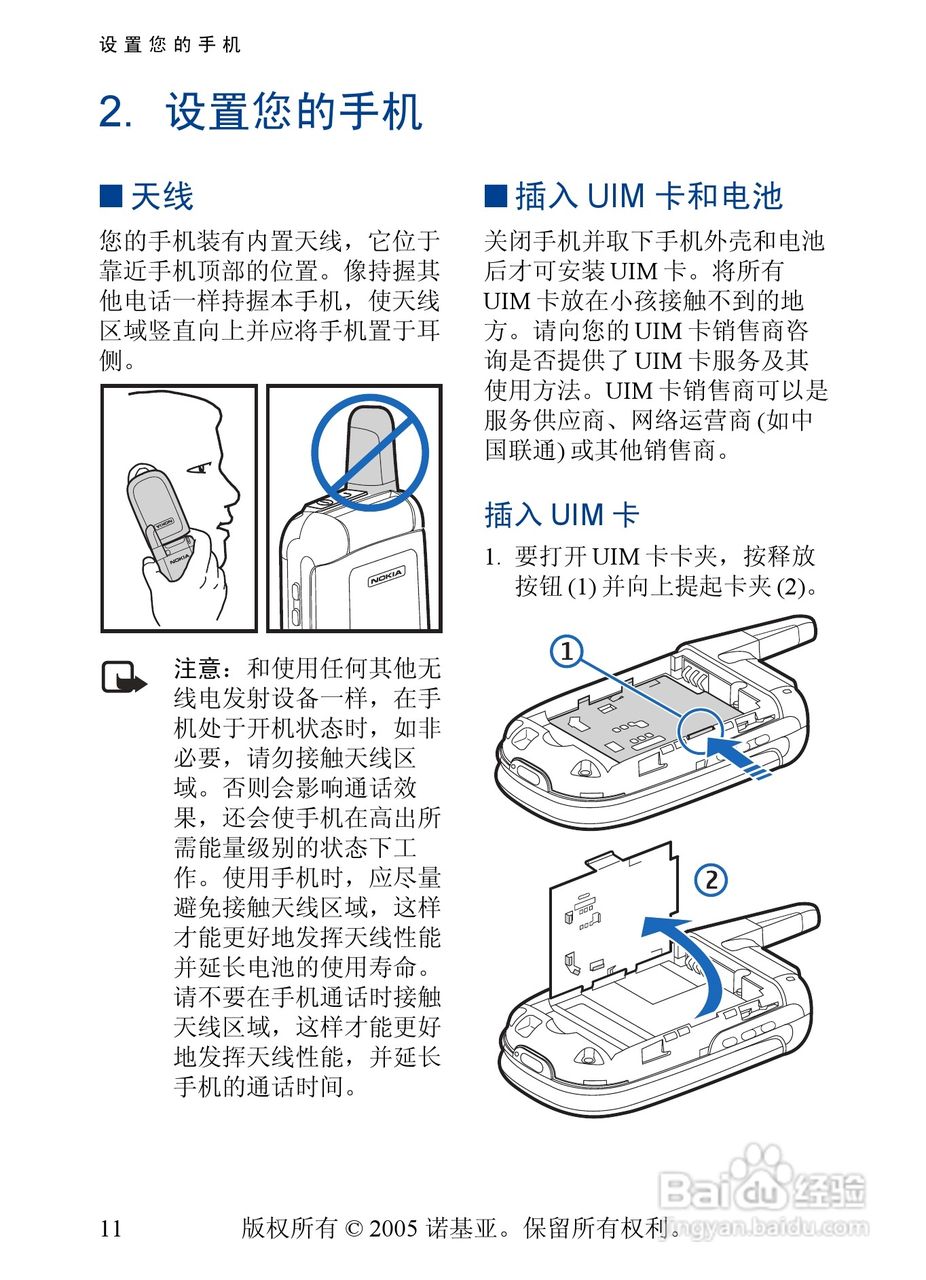 设置您的手机

2. 设置您的手机

■ 天线

您的手机装有内置天线，它位于靠近手机顶部的位置。像持握其他电话一样持握本手机，使天线区域竖直向上并应将手机置于耳侧。

NOKIA

NOKIA

注意：和使用任何其他无线电发射设备一样，在手机处于开机状态时，如非必要，请勿接触天线区域。否则会影响通话效果，还会使手机在高出所需能量级别的状态下工作。使用手机时，应尽量避免接触天线区域，这样才能更好地发挥天线性能并延长电池的使用寿命。请不要在手机通话时接触天线区域，这样才能更好地发挥天线性能，并延长手机的通话时间。

■ 插入 UIM 卡和电池

关闭手机并取下手机外壳和电池后才可安装 UIM 卡。将所有 UIM 卡放在小孩接触不到的地方。请向您的 UIM 卡销售商咨询是否提供了 UIM 卡服务及其使用方法。UIM 卡销售商可以是服务供应商、网络运营商 (如中国联通) 或其他销售商。

插入 UIM 卡

1. 要打开 UIM 卡卡夹，按释放按钮 (1) 并向上提起卡夹 (2)。

1

2

11 版权所有 © 2005 诺基亚。保留所有权利。

Baidu 经验
jingyan.baidu.com