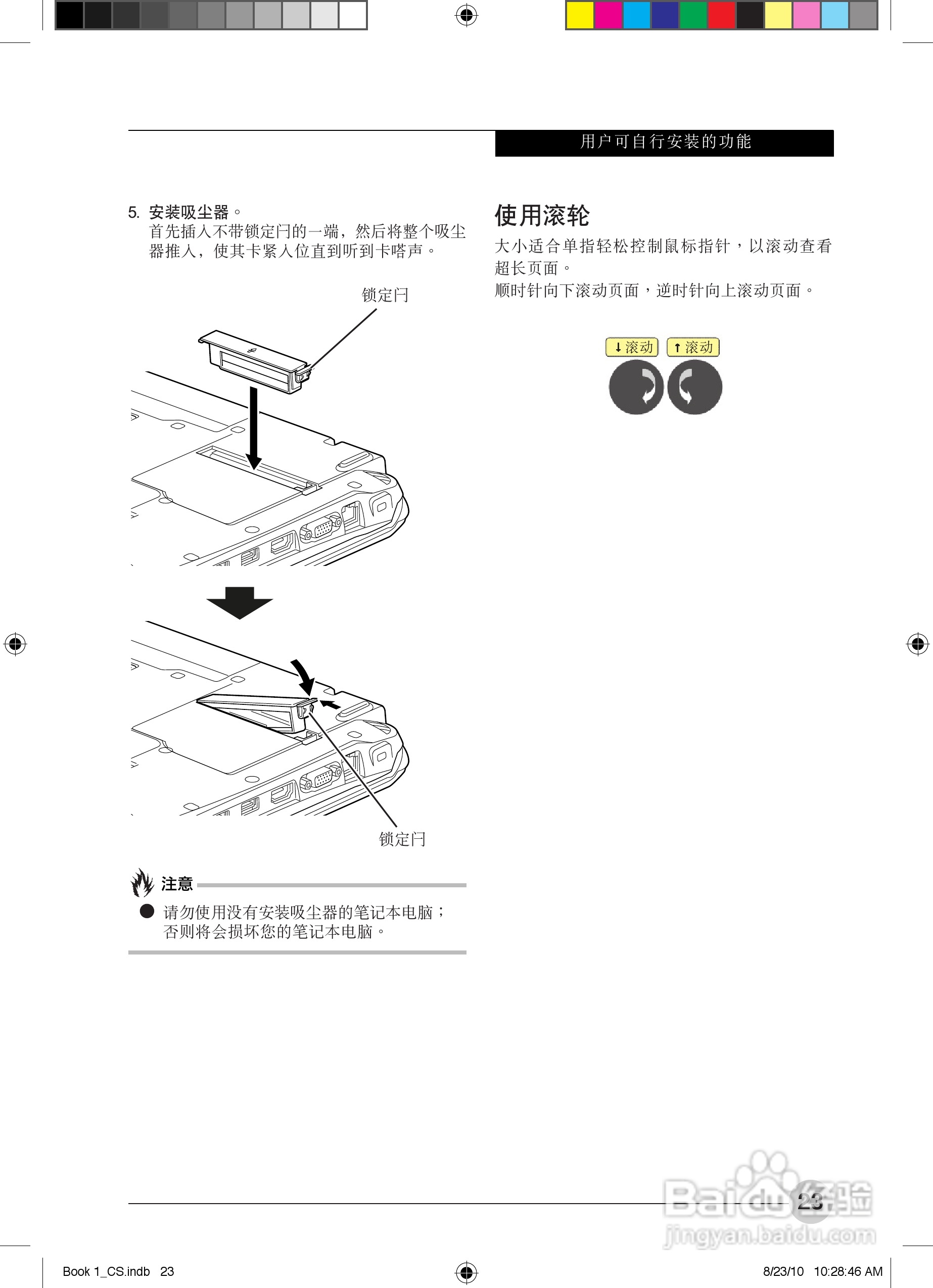 用户可自行安装的功能

5. 安装吸尘器。
首先插入不带锁定闩的一端，然后将整个吸尘器推入，使其卡紧入位直到听到卡嗒声。

锁定闩

锁定闩

注意

● 请勿使用没有安装吸尘器的笔记本电脑；否则将会损坏您的笔记本电脑。

使用滚轮

大小适合单指轻松控制鼠标指针，以滚动查看超长页面。
顺时针向下滚动页面，逆时针向上滚动页面。

↓滚动 ↑滚动

23

Baidu 经验
jingyan.baidu.com

Book 1_CS.indb 23

8/23/10 10:28:46 AM