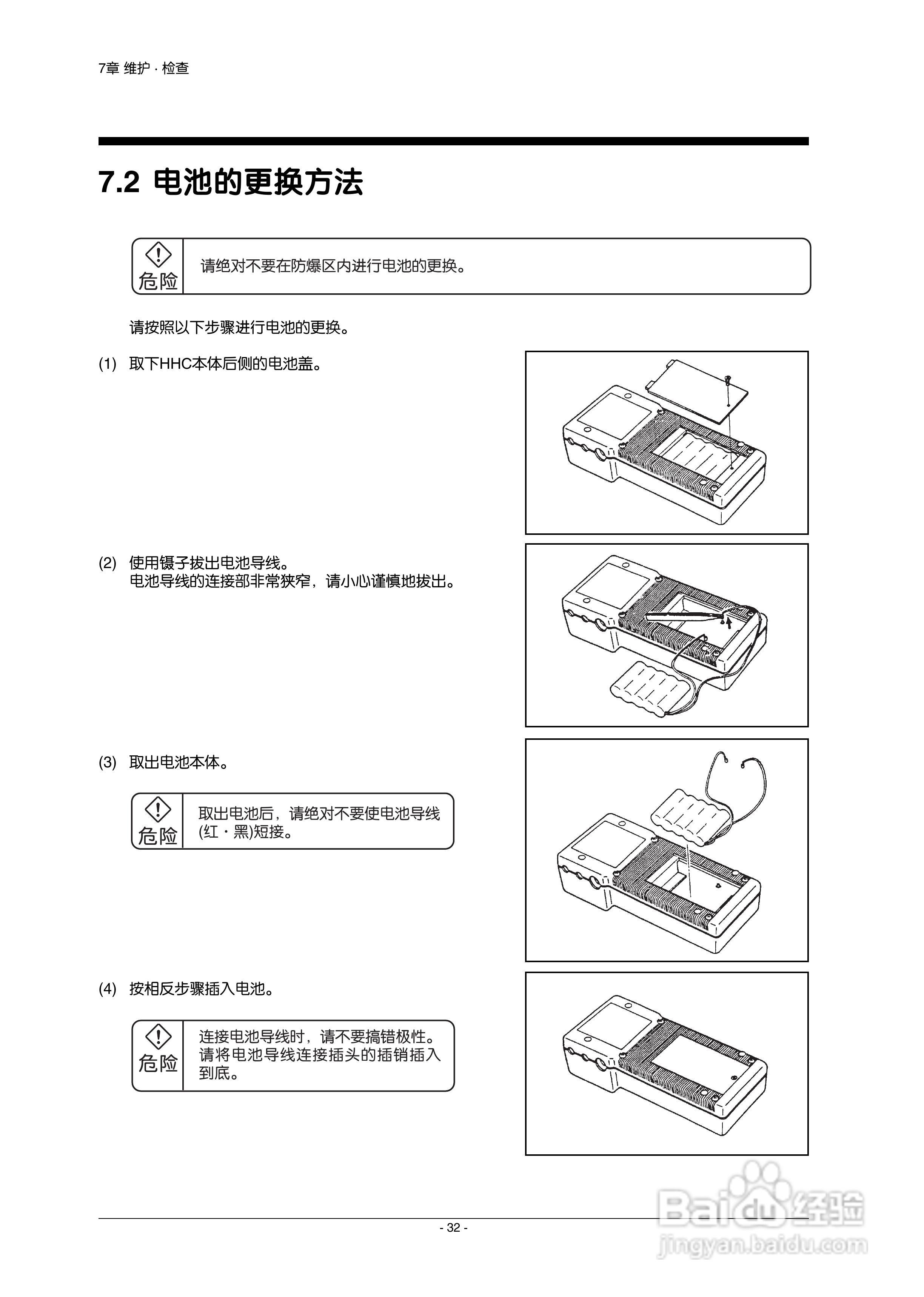 7章 维护 · 检查

7.2 电池的更换方法

危险 请绝对不要在防爆区内进行电池的更换。

请按照以下步骤进行电池的更换。

(1) 取下HHC本体后侧的电池盖。

(2) 使用镊子拔出电池导线。
电池导线的连接部非常狭窄，请小心谨慎地拔出。

(3) 取出电池本体。

危险 取出电池后，请绝对不要使电池导线(红 · 黑)短接。

(4) 按相反步骤插入电池。

危险 连接电池导线时，请不要搞错极性。请将电池导线连接插头的插销插入到底。

- 32 -

Baidu 经验
jingyan.baidu.com