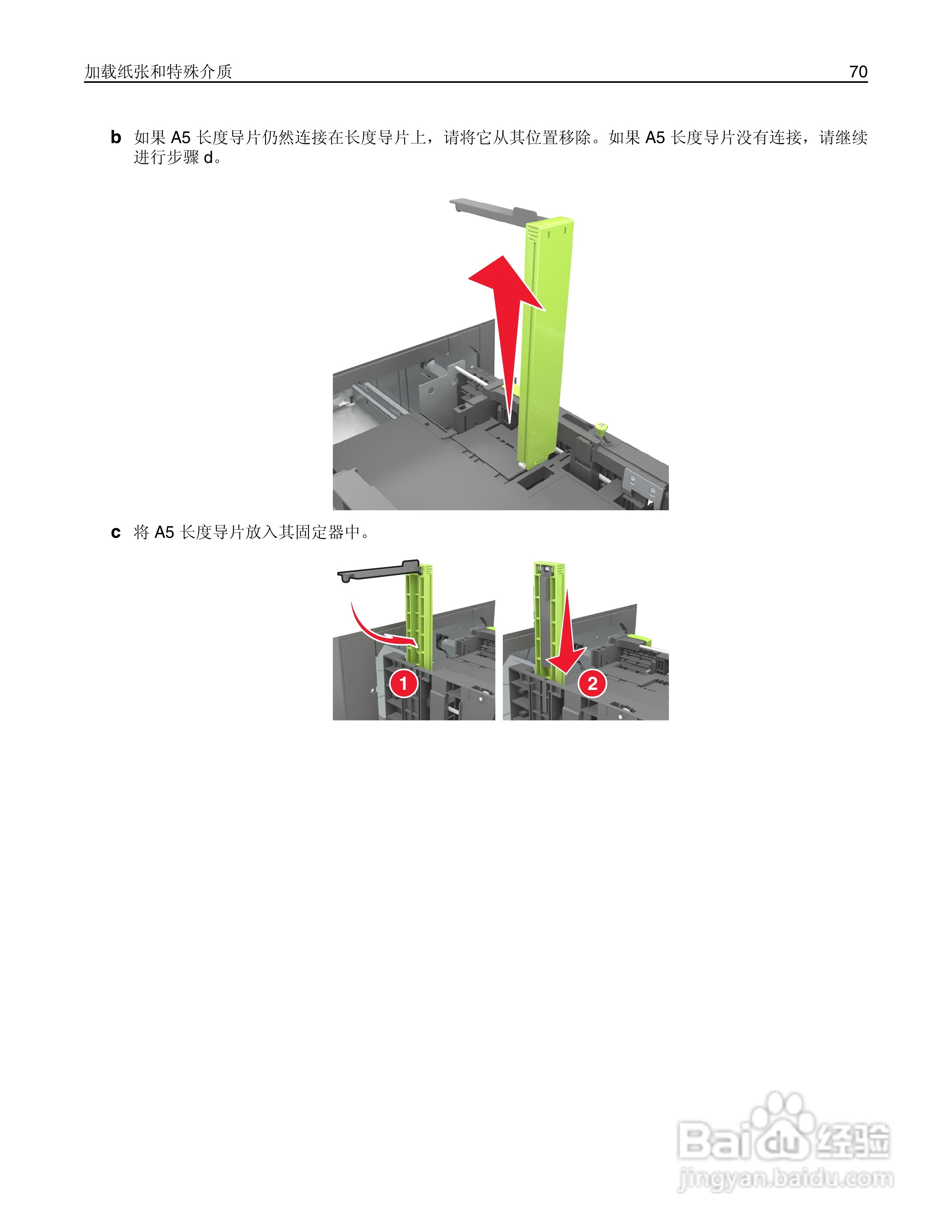 加载纸张和特殊介质

70

b 如果 A5 长度导片仍然连接在长度导片上，请将它从其位置移除。如果 A5 长度导片没有连接，请继续进行步骤 d。

c 将 A5 长度导片放入其固定器中。

1

2

Baidu 经验
jingyan.baidu.com