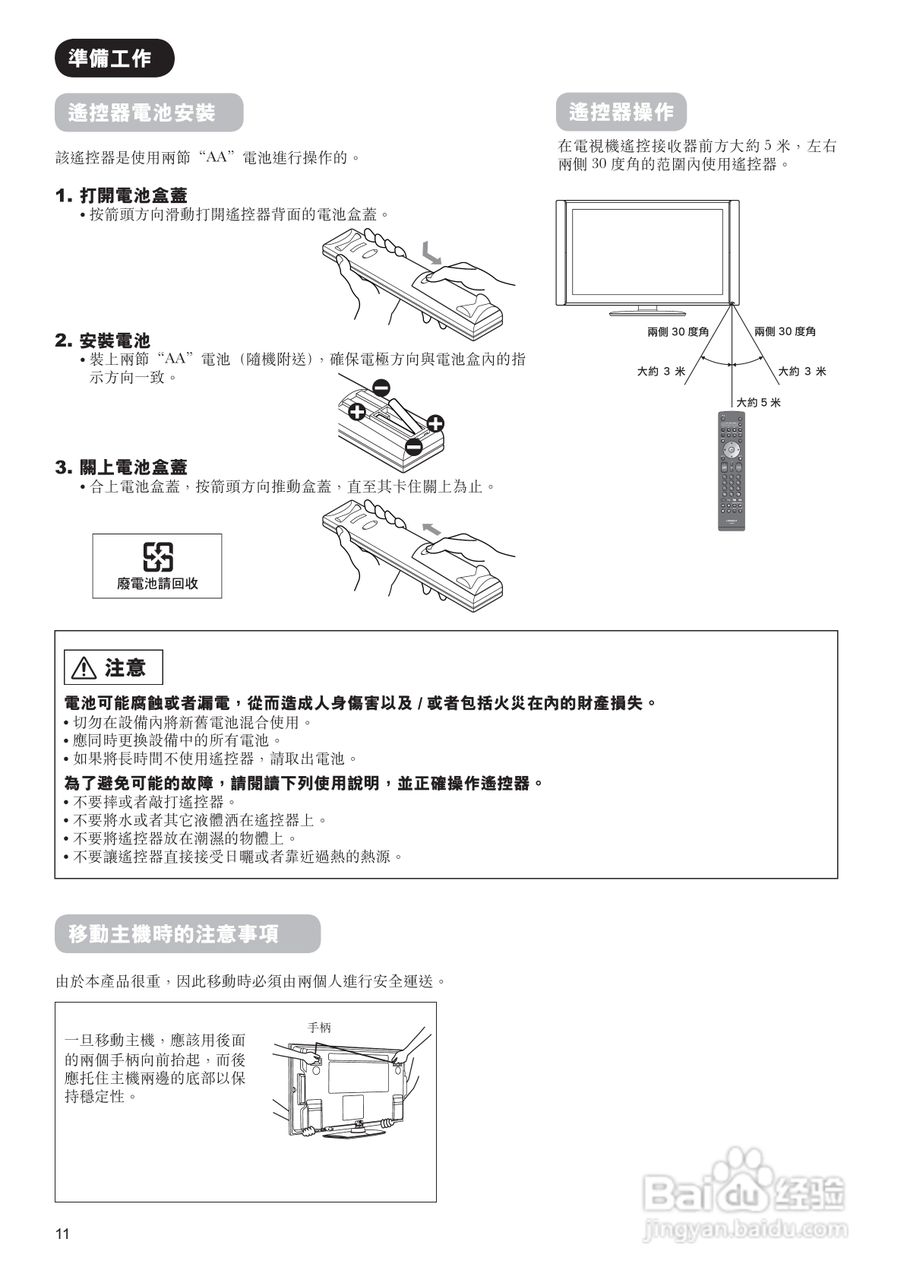 準備工作

遙控器電池安裝

該遙控器是使用兩節“AA”電池進行操作的。

1. 打開電池盒蓋
• 按箭頭方向滑動打開遙控器背面的電池盒蓋。

2. 安裝電池
• 裝上兩節“AA”電池（隨機附送），確保電極方向與電池盒內的指示方向一致。

3. 關上電池盒蓋
• 合上電池盒蓋，按箭頭方向推動盒蓋，直至其卡住關上為止。

廢電池請回收

遙控器操作

在電視機遙控接收器前方大約 5 米，左右兩側 30 度角的范圍內使用遙控器。

兩側 30 度角
兩側 30 度角
大約 3 米
大約 3 米
大約 5 米

⚠ 注意

電池可能腐蝕或者漏電，從而造成人身傷害以及 / 或者包括火災在內的財產損失。
• 切勿在設備內將新舊電池混合使用。
• 應同時更換設備中的所有電池。
• 如果將長時間不使用遙控器，請取出電池。

為了避免可能的故障，請閱讀下列使用說明，並正確操作遙控器。
• 不要摔或者敲打遙控器。
• 不要將水或者其它液體洒在遙控器上。
• 不要將遙控器放在潮濕的物體上。
• 不要讓遙控器直接接受日曬或者靠近過熱的熱源。

移動主機時的注意事項

由於本產品很重，因此移動時必須由兩個人進行安全運送。

一旦移動主機，應該用後面的兩個手柄向前抬起，而後應托住主機兩邊的底部以保持穩定性。

手柄

11

Baidu 经验
jingyan.baidu.com