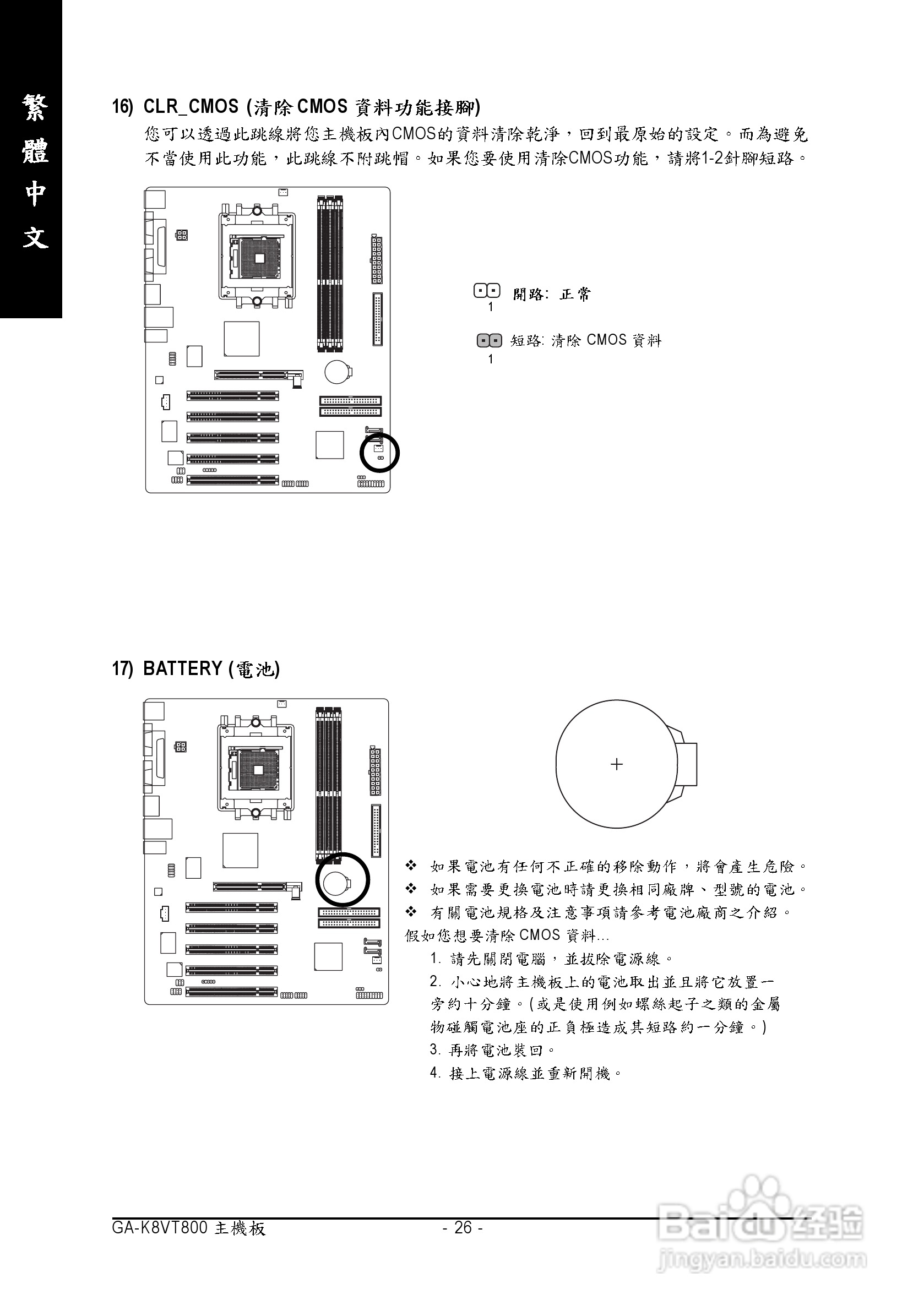 繁體中文

16) CLR_CMOS (清除 CMOS 資料功能接腳)

您可以透過此跳線將您主機板內CMOS的資料清除乾淨，回到最原始的設定。而為避免不當使用此功能，此跳線不附跳帽。如果您要使用清除CMOS功能，請將1-2針腳短路。

1 開路: 正常

1 短路: 清除 CMOS 資料

17) BATTERY (電池)

+

❖ 如果電池有任何不正確的移除動作，將會產生危險。
❖ 如果需要更換電池時請更換相同廠牌、型號的電池。
❖ 有關電池規格及注意事項請參考電池廠商之介紹。

假如您想要清除 CMOS 資料...

1. 請先關閉電腦，並拔除電源線。
2. 小心地將主機板上的電池取出並且將它放置一旁約十分鐘。(或是使用例如螺絲起子之類的金屬物碰觸電池座的正負極造成其短路約一分鐘。)
3. 再將電池裝回。
4. 接上電源線並重新開機。

GA-K8VT800 主機板 - 26 -

Baidu 经验 jingyan.baidu.com