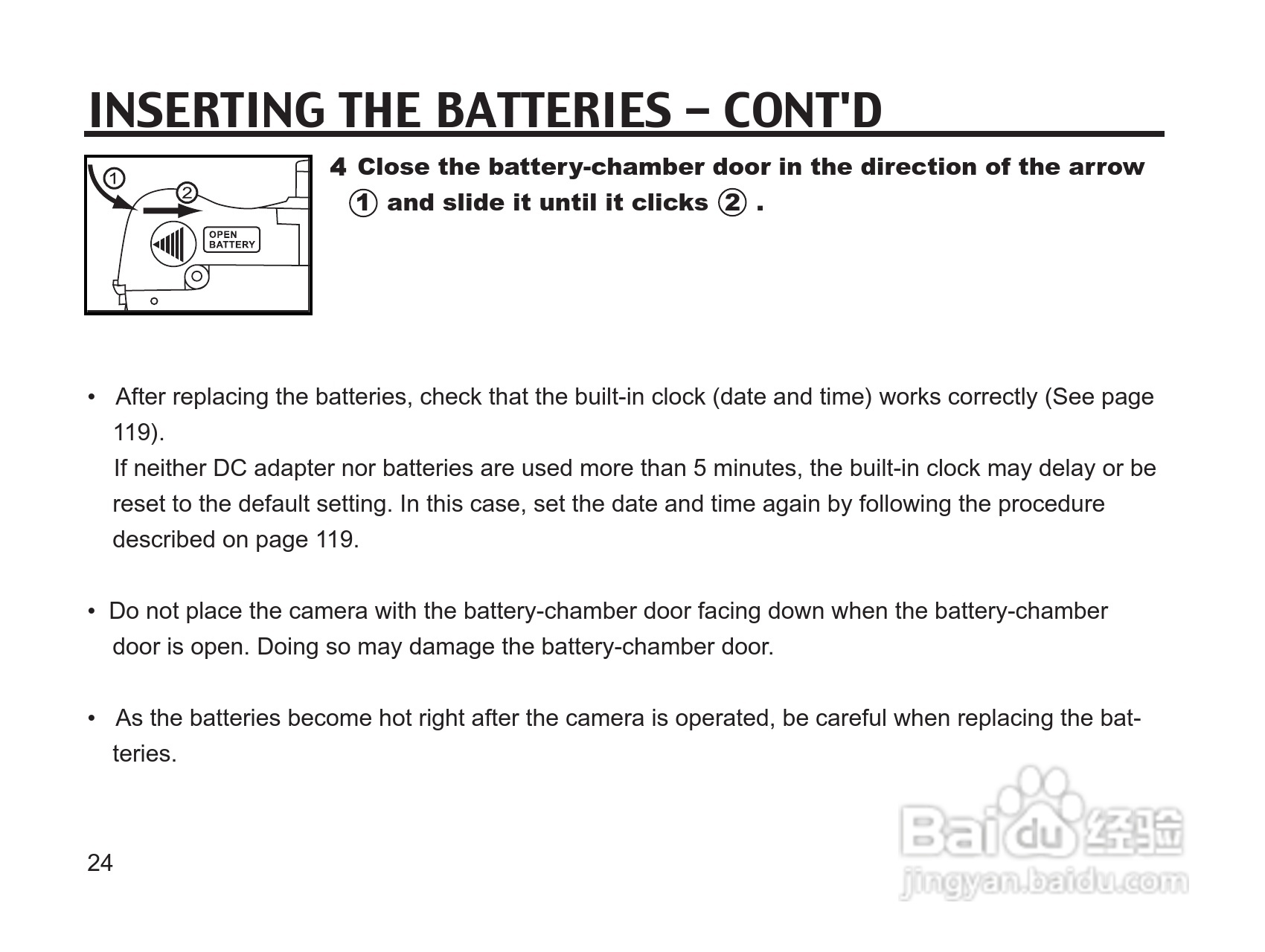 INSERTING THE BATTERIES – CONT'D

①

②

OPEN BATTERY

4 Close the battery-chamber door in the direction of the arrow ① and slide it until it clicks ② .

• After replacing the batteries, check that the built-in clock (date and time) works correctly (See page 119).
If neither DC adapter nor batteries are used more than 5 minutes, the built-in clock may delay or be reset to the default setting. In this case, set the date and time again by following the procedure described on page 119.

• Do not place the camera with the battery-chamber door facing down when the battery-chamber door is open. Doing so may damage the battery-chamber door.

• As the batteries become hot right after the camera is operated, be careful when replacing the batteries.

24

Baidu 经验
jingyan.baidu.com