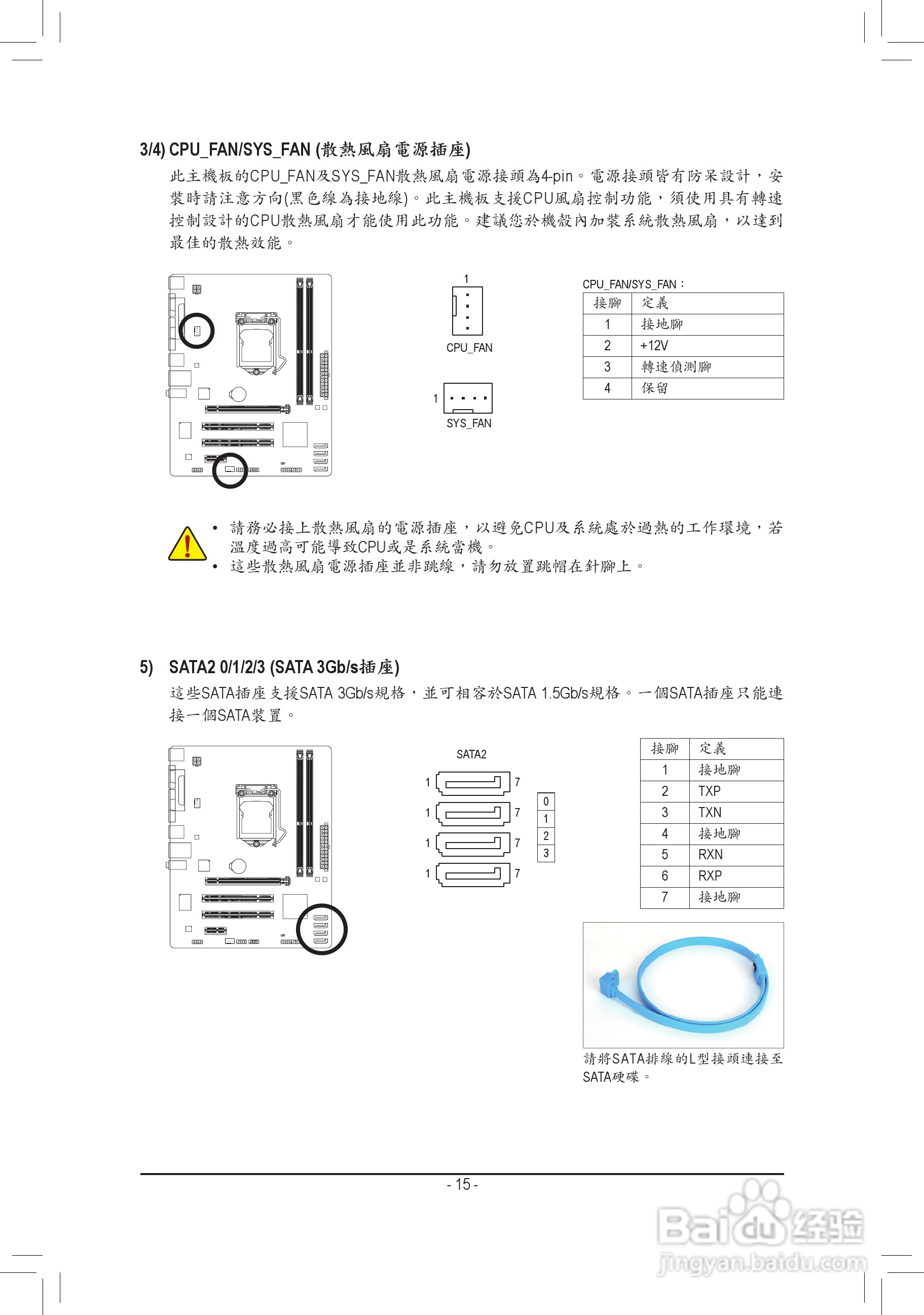 3/4) CPU_FAN/SYS_FAN (散熱風扇電源插座)

此主機板的CPU_FAN及SYS_FAN散熱風扇電源接頭為4-pin。電源接頭皆有防呆設計，安裝時請注意方向(黑色線為接地線)。此主機板支援CPU風扇控制功能，須使用具有轉速控制設計的CPU散熱風扇才能使用此功能。建議您於機殼內加裝系統散熱風扇，以達到最佳的散熱效能。

1
CPU_FAN

1
SYS_FAN

CPU_FAN/SYS_FAN：

| 接腳 | 定義 |
|---|---|
| 1 | 接地腳 |
| 2 | +12V |
| 3 | 轉速偵測腳 |
| 4 | 保留 |

• 請務必接上散熱風扇的電源插座，以避免CPU及系統處於過熱的工作環境，若溫度過高可能導致CPU或是系統當機。
• 這些散熱風扇電源插座並非跳線，請勿放置跳帽在針腳上。

5) SATA2 0/1/2/3 (SATA 3Gb/s插座)

這些SATA插座支援SATA 3Gb/s規格，並可相容於SATA 1.5Gb/s規格。一個SATA插座只能連接一個SATA裝置。

SATA2
1 7
1 7
1 7
1 7
0
1
2
3

| 接腳 | 定義 |
|---|---|
| 1 | 接地腳 |
| 2 | TXP |
| 3 | TXN |
| 4 | 接地腳 |
| 5 | RXN |
| 6 | RXP |
| 7 | 接地腳 |

請將SATA排線的L型接頭連接至SATA硬碟。

- 15 -

Baidu经验
jingyan.baidu.com