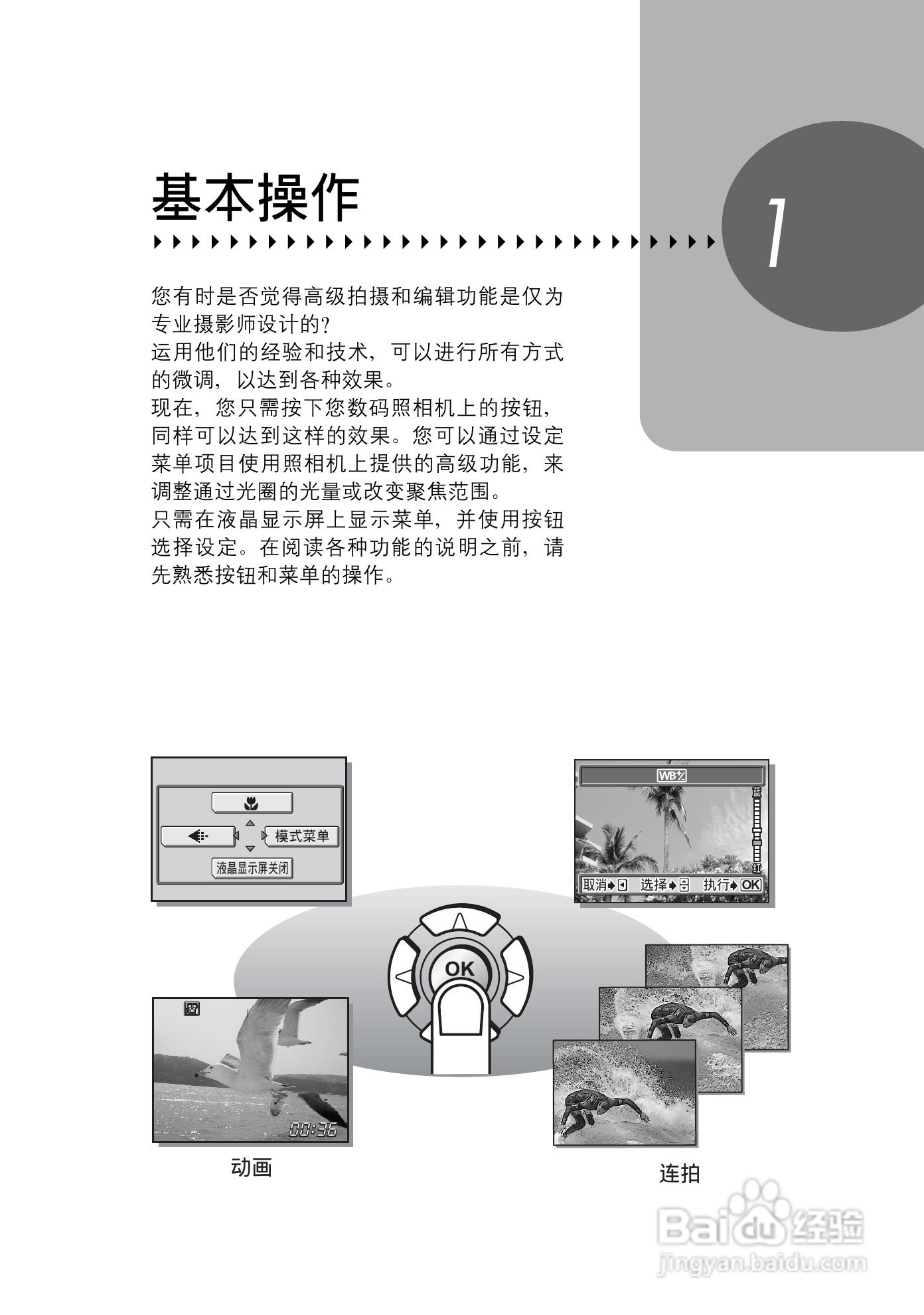 基本操作

1

您有时是否觉得高级拍摄和编辑功能是仅为专业摄影师设计的?
运用他们的经验和技术，可以进行所有方式的微调，以达到各种效果。
现在，您只需按下您数码照相机上的按钮，同样可以达到这样的效果。您可以通过设定菜单项目使用照相机上提供的高级功能，来调整通过光圈的光量或改变聚焦范围。
只需在液晶显示屏上显示菜单，并使用按钮选择设定。在阅读各种功能的说明之前，请先熟悉按钮和菜单的操作。

模式菜单
液晶显示屏关闭

WB
蓝
红
取消 选择 执行 OK

OK

00:36
动画

连拍

Baidu经验
jingyan.baidu.com