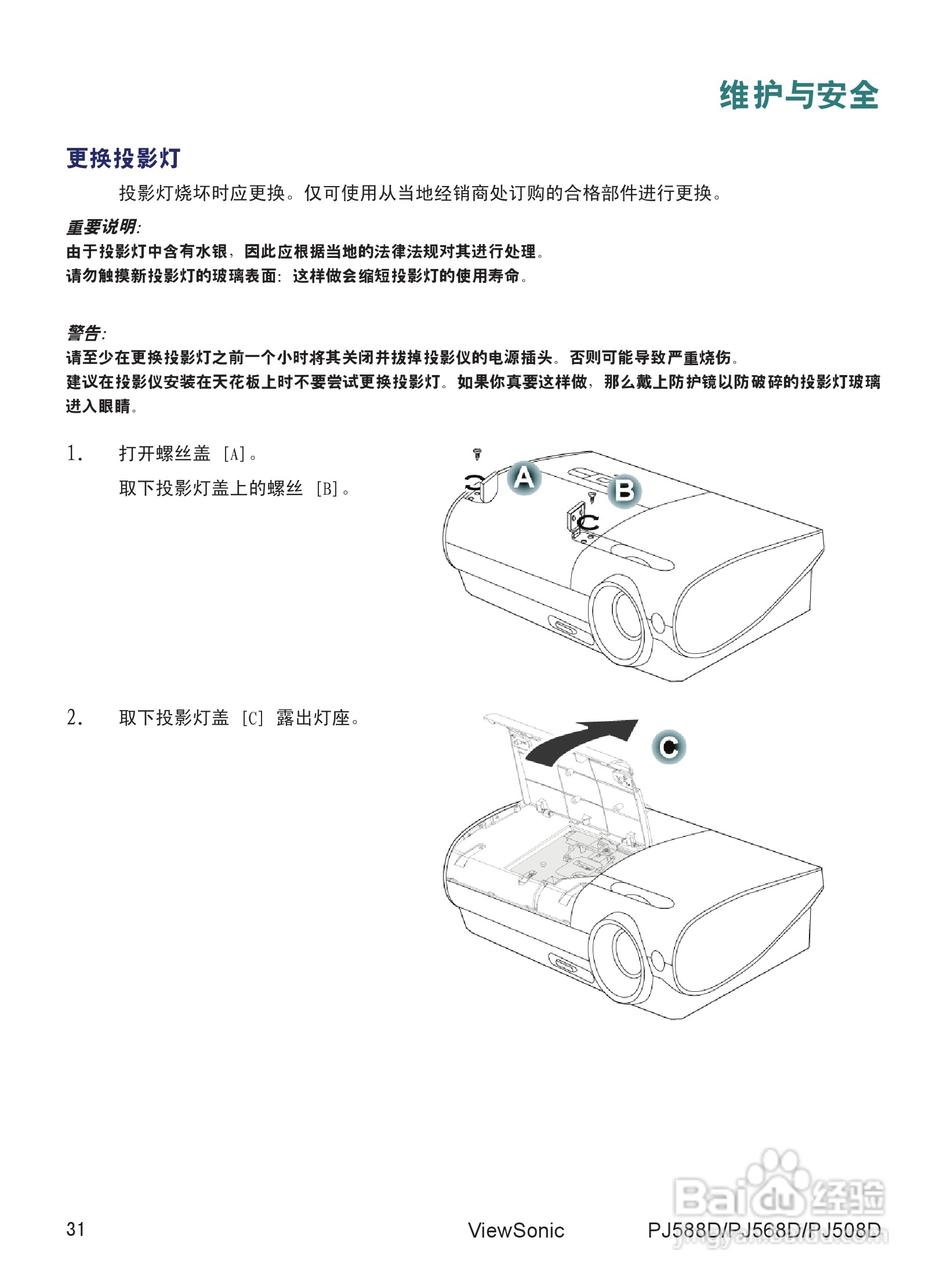 维护与安全

更换投影灯

投影灯烧坏时应更换。仅可使用从当地经销商处订购的合格部件进行更换。

重要说明:
由于投影灯中含有水银，因此应根据当地的法律法规对其进行处理。
请勿触摸新投影灯的玻璃表面：这样做会缩短投影灯的使用寿命。

警告:
请至少在更换投影灯之前一个小时将其关闭并拔掉投影仪的电源插头。否则可能导致严重烧伤。
建议在投影仪安装在天花板上时不要尝试更换投影灯。如果你真要这样做，那么戴上防护镜以防破碎的投影灯玻璃进入眼睛。

1. 打开螺丝盖 [A]。
取下投影灯盖上的螺丝 [B]。

A
B
C

2. 取下投影灯盖 [C] 露出灯座。

C

Baidu 经验
jingyan.baidu.com

31 ViewSonic PJ588D/PJ568D/PJ508D