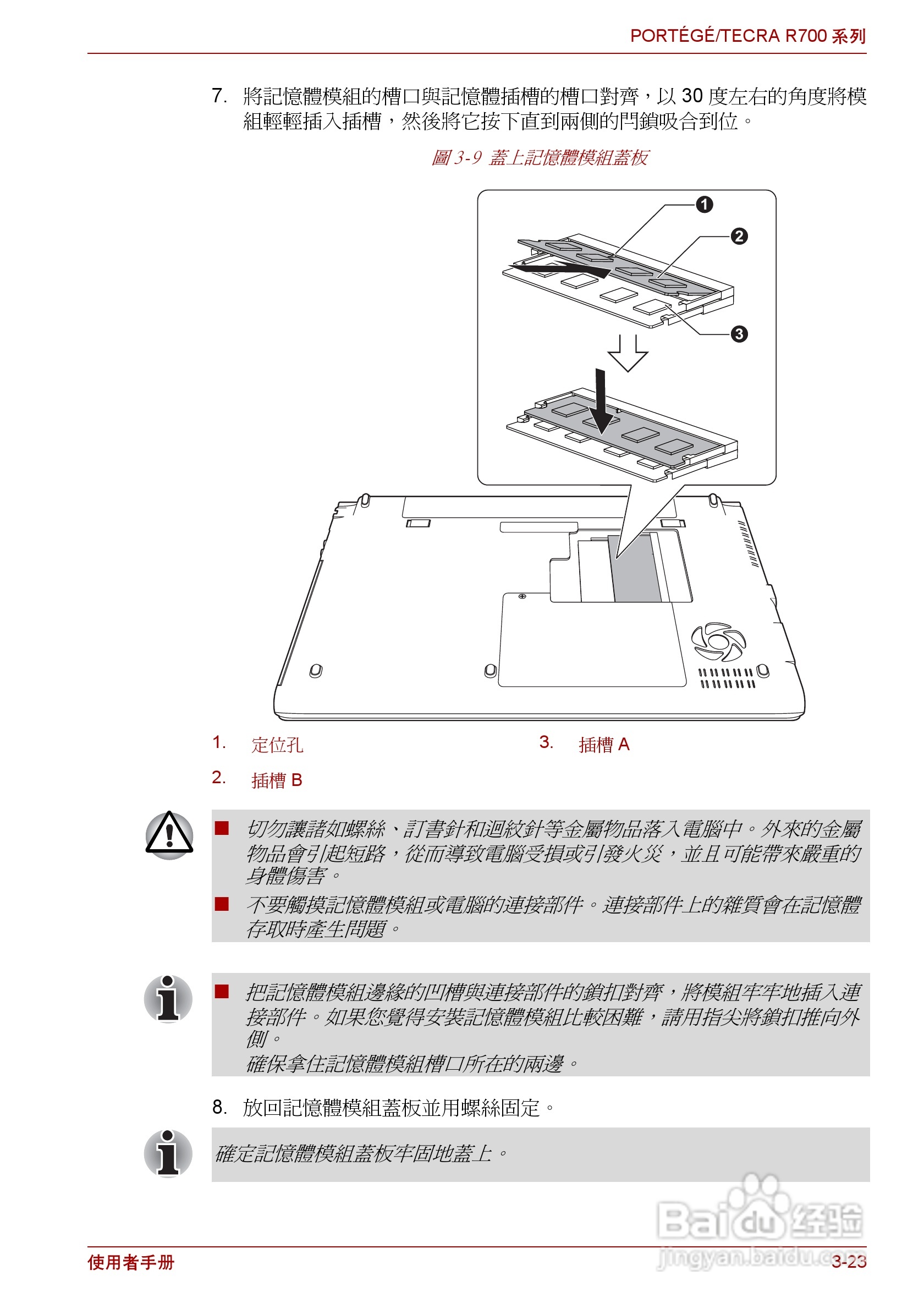 PORTÉGÉ/TECRA R700 系列

7. 將記憶體模組的槽口與記憶體插槽的槽口對齊，以 30 度左右的角度將模組輕輕插入插槽，然後將它按下直到兩側的閂鎖吸合到位。

圖 3-9 蓋上記憶體模組蓋板

1
2
3

1. 定位孔
2. 插槽 B
3. 插槽 A

■ 切勿讓諸如螺絲、訂書針和迴紋針等金屬物品落入電腦中。外來的金屬物品會引起短路，從而導致電腦受損或引發火災，並且可能帶來嚴重的身體傷害。

■ 不要觸摸記憶體模組或電腦的連接部件。連接部件上的雜質會在記憶體存取時產生問題。

■ 把記憶體模組邊緣的凹槽與連接部件的鎖扣對齊，將模組牢牢地插入連接部件。如果您覺得安裝記憶體模組比較困難，請用指尖將鎖扣推向外側。
確保拿住記憶體模組槽口所在的兩邊。

8. 放回記憶體模組蓋板並用螺絲固定。

確定記憶體模組蓋板牢固地蓋上。

Baidu 经验
jingyan.baidu.com

使用者手冊
3-23