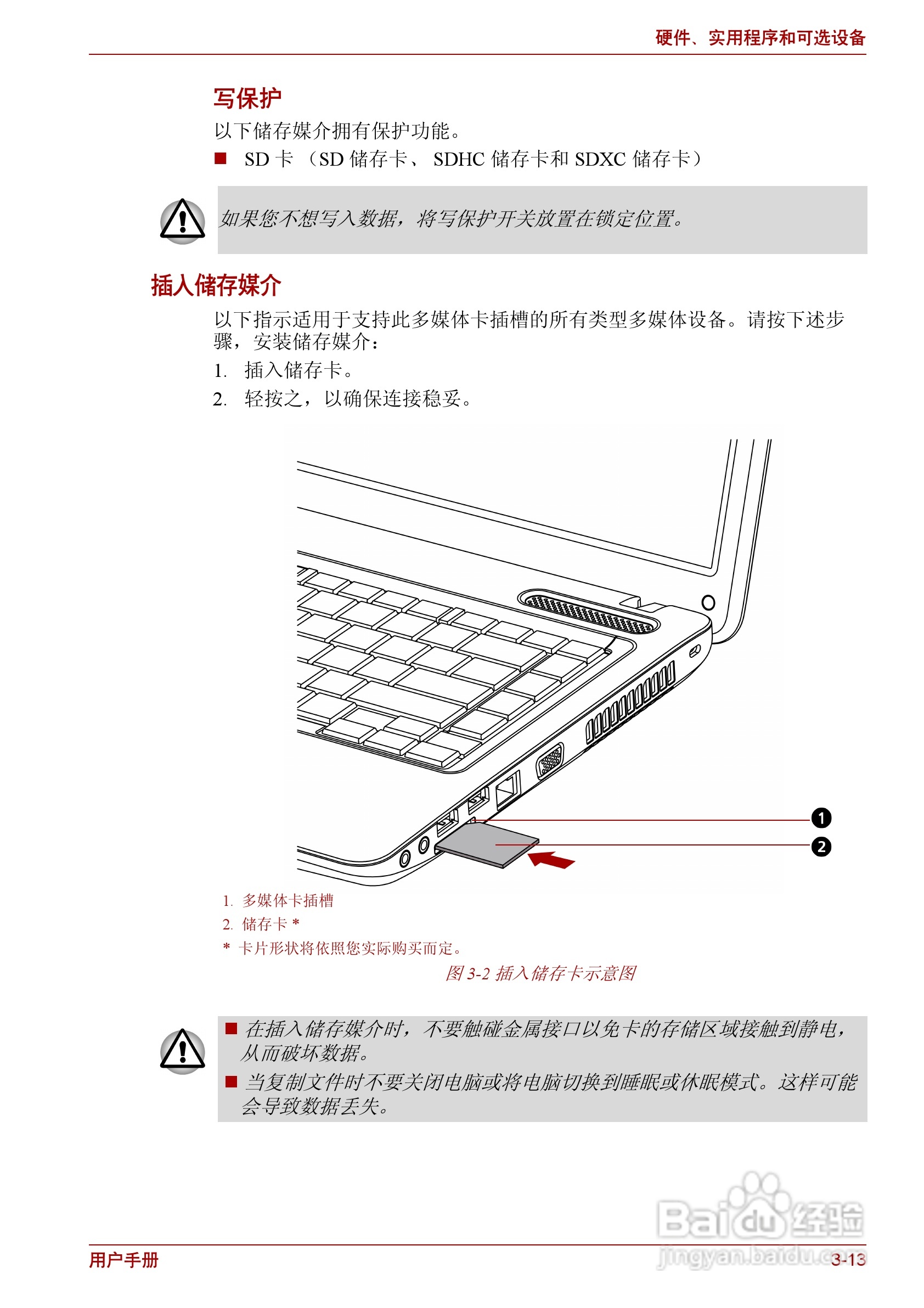 硬件、实用程序和可选设备

写保护

以下储存媒介拥有保护功能。

■ SD 卡 （SD 储存卡、 SDHC 储存卡和 SDXC 储存卡）

如果您不想写入数据，将写保护开关放置在锁定位置。

插入储存媒介

以下指示适用于支持此多媒体卡插槽的所有类型多媒体设备。请按下述步骤，安装储存媒介：

1. 插入储存卡。

2. 轻按之，以确保连接稳妥。

1

2

1. 多媒体卡插槽

2. 储存卡 *

* 卡片形状将依照您实际购买而定。

图 3-2 插入储存卡示意图

■ 在插入储存媒介时，不要触碰金属接口以免卡的存储区域接触到静电，从而破坏数据。

■ 当复制文件时不要关闭电脑或将电脑切换到睡眠或休眠模式。这样可能会导致数据丢失。

Baidu 经验
jingyan.baidu.com

用户手册

3-13