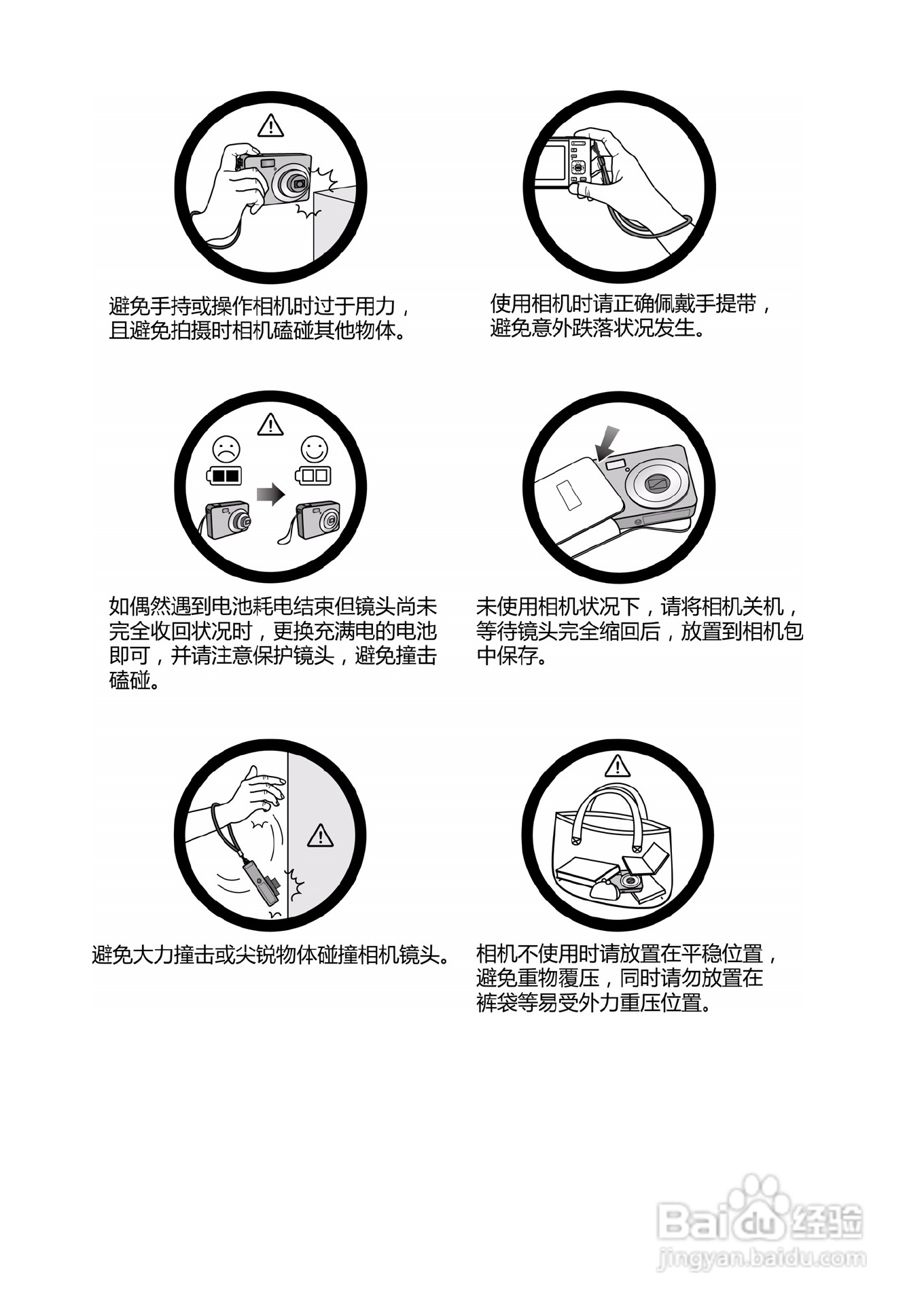 避免手持或操作相机时过于用力，且避免拍摄时相机磕碰其他物体。

使用相机时请正确佩戴手提带，避免意外跌落状况发生。

如偶然遇到电池耗电结束但镜头尚未完全收回状况时，更换充满电的电池即可，并请注意保护镜头，避免撞击磕碰。

未使用相机状况下，请将相机关机，等待镜头完全缩回后，放置到相机包中保存。

避免大力撞击或尖锐物体碰撞相机镜头。

相机不使用时请放置在平稳位置，避免重物覆压，同时请勿放置在裤袋等易受外力重压位置。

Baidu 经验
jingyan.baidu.com