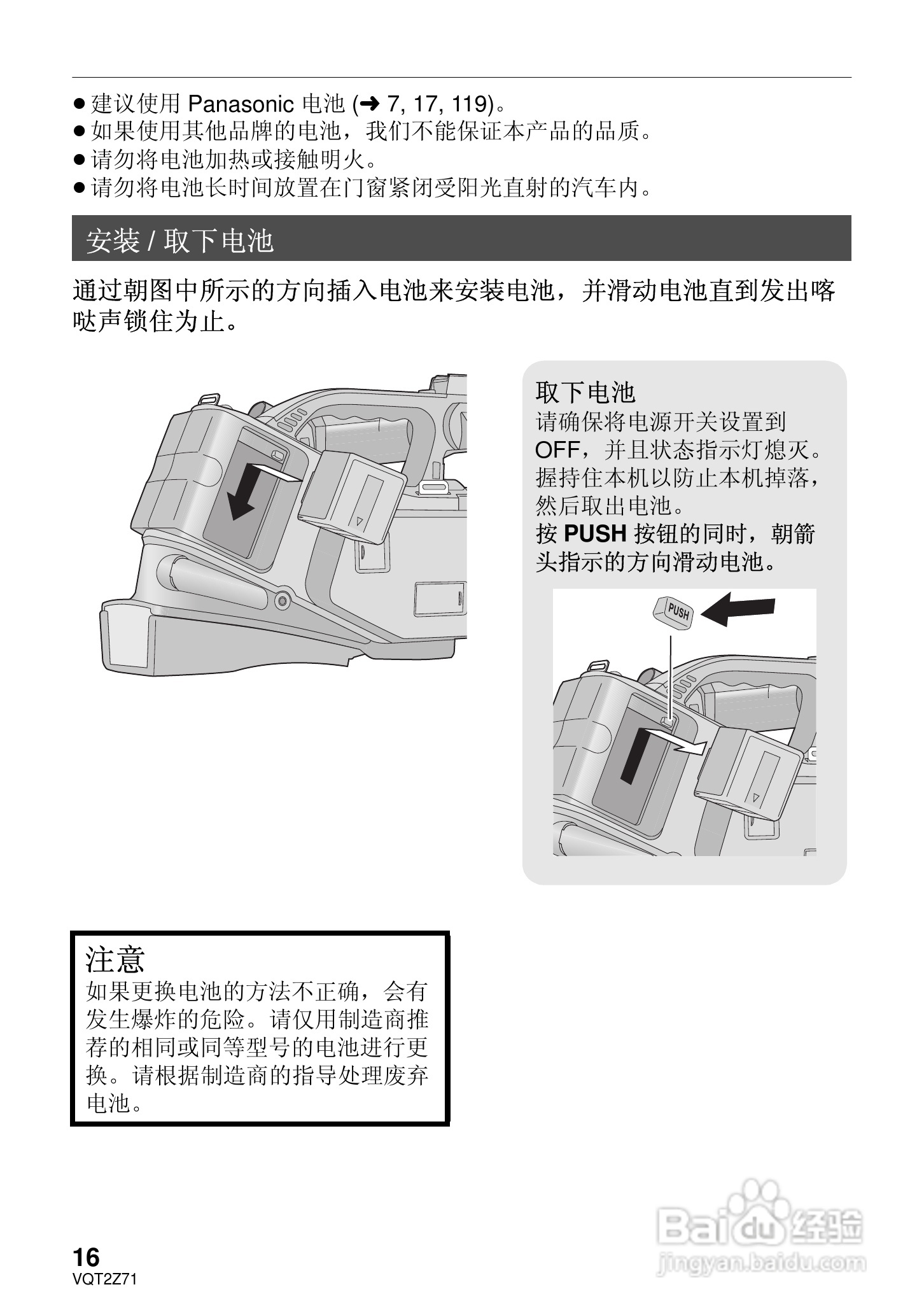 ● 建议使用 Panasonic 电池 (➜ 7, 17, 119)。
● 如果使用其他品牌的电池，我们不能保证本产品的品质。
● 请勿将电池加热或接触明火。
● 请勿将电池长时间放置在门窗紧闭受阳光直射的汽车内。

安装 / 取下电池

通过朝图中所示的方向插入电池来安装电池，并滑动电池直到发出喀哒声锁住为止。

取下电池
请确保将电源开关设置到 OFF，并且状态指示灯熄灭。握持住本机以防止本机掉落，然后取出电池。
按 PUSH 按钮的同时，朝箭头指示的方向滑动电池。

PUSH

注意
如果更换电池的方法不正确，会有发生爆炸的危险。请仅用制造商推荐的相同或同等型号的电池进行更换。请根据制造商的指导处理废弃电池。

16
VQT2Z71

Baidu 经验
jingyan.baidu.com