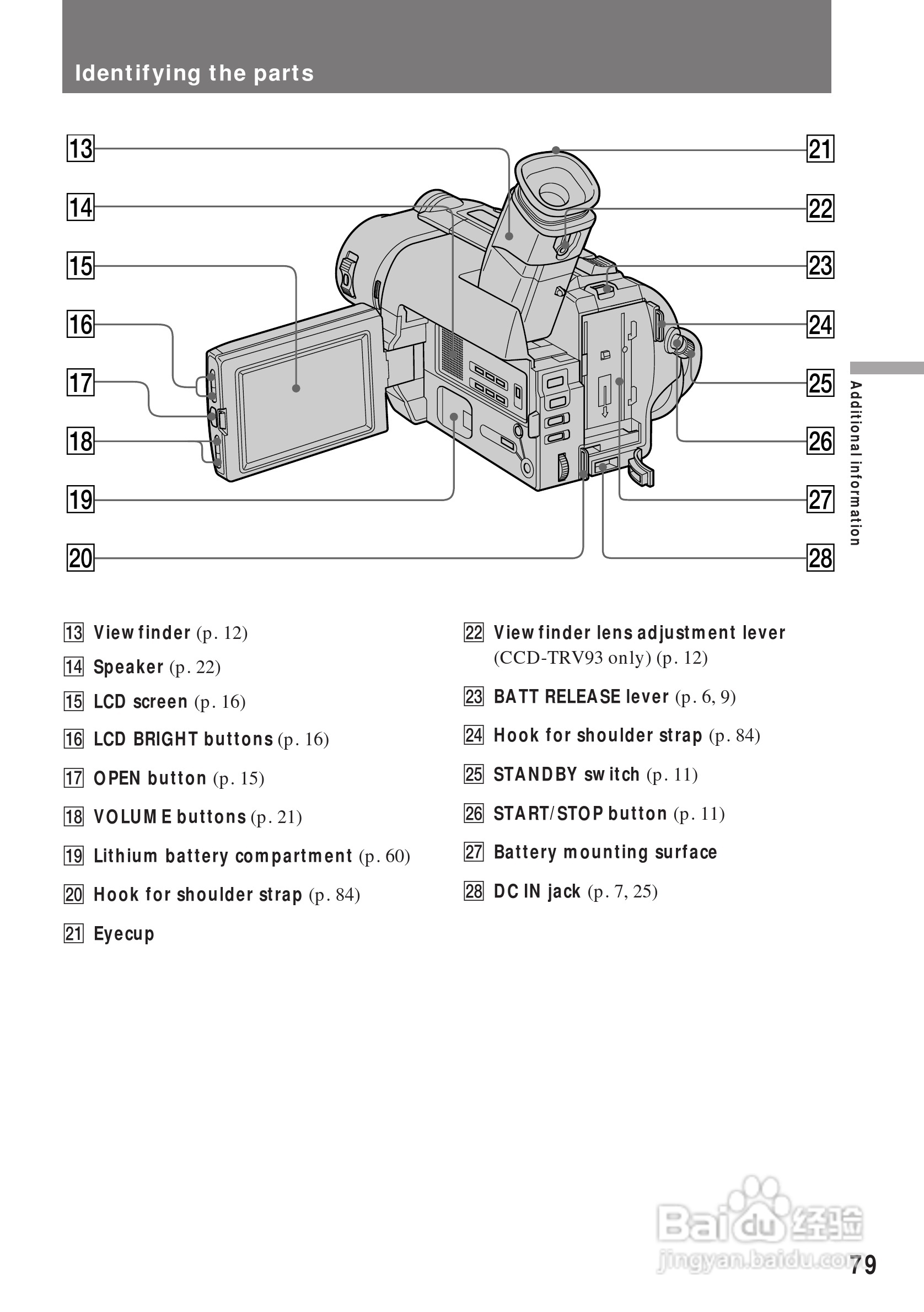 Identifying the parts

13
14
15
16
17
18
19
20
21
22
23
24
25
26
27
28

Additional information

13 Viewfinder (p. 12)
14 Speaker (p. 22)
15 LCD screen (p. 16)
16 LCD BRIGHT buttons (p. 16)
17 OPEN button (p. 15)
18 VOLUME buttons (p. 21)
19 Lithium battery compartment (p. 60)
20 Hook for shoulder strap (p. 84)
21 Eyecup

22 Viewfinder lens adjustment lever (CCD-TRV93 only) (p. 12)
23 BATT RELEASE lever (p. 6, 9)
24 Hook for shoulder strap (p. 84)
25 STANDBY switch (p. 11)
26 START/STOP button (p. 11)
27 Battery mounting surface
28 DC IN jack (p. 7, 25)

Baidu 经验
jingyan.baidu.com
79