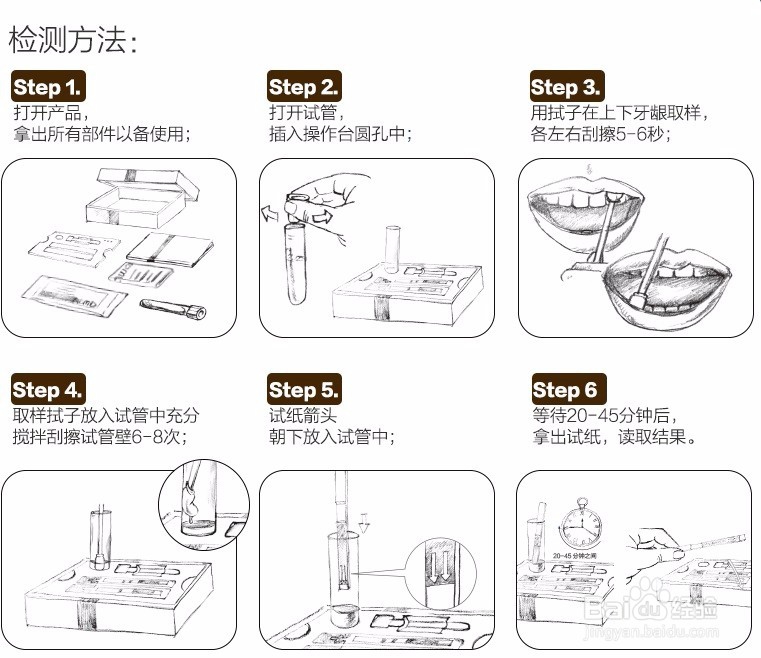 检测方法：

Step 1.
打开产品，
拿出所有部件以备使用；

Step 2.
打开试管，
插入操作台圆孔中；

Step 3.
用拭子在上下牙龈取样，
各左右刮擦5-6秒；

Step 4.
取样拭子放入试管中充分
搅拌刮擦试管壁6-8次；

Step 5.
试纸箭头
朝下放入试管中；

Step 6
等待20-45分钟后，
拿出试纸，读取结果。

20-45分钟之间

Baidu经验
jingyan.baidu.com