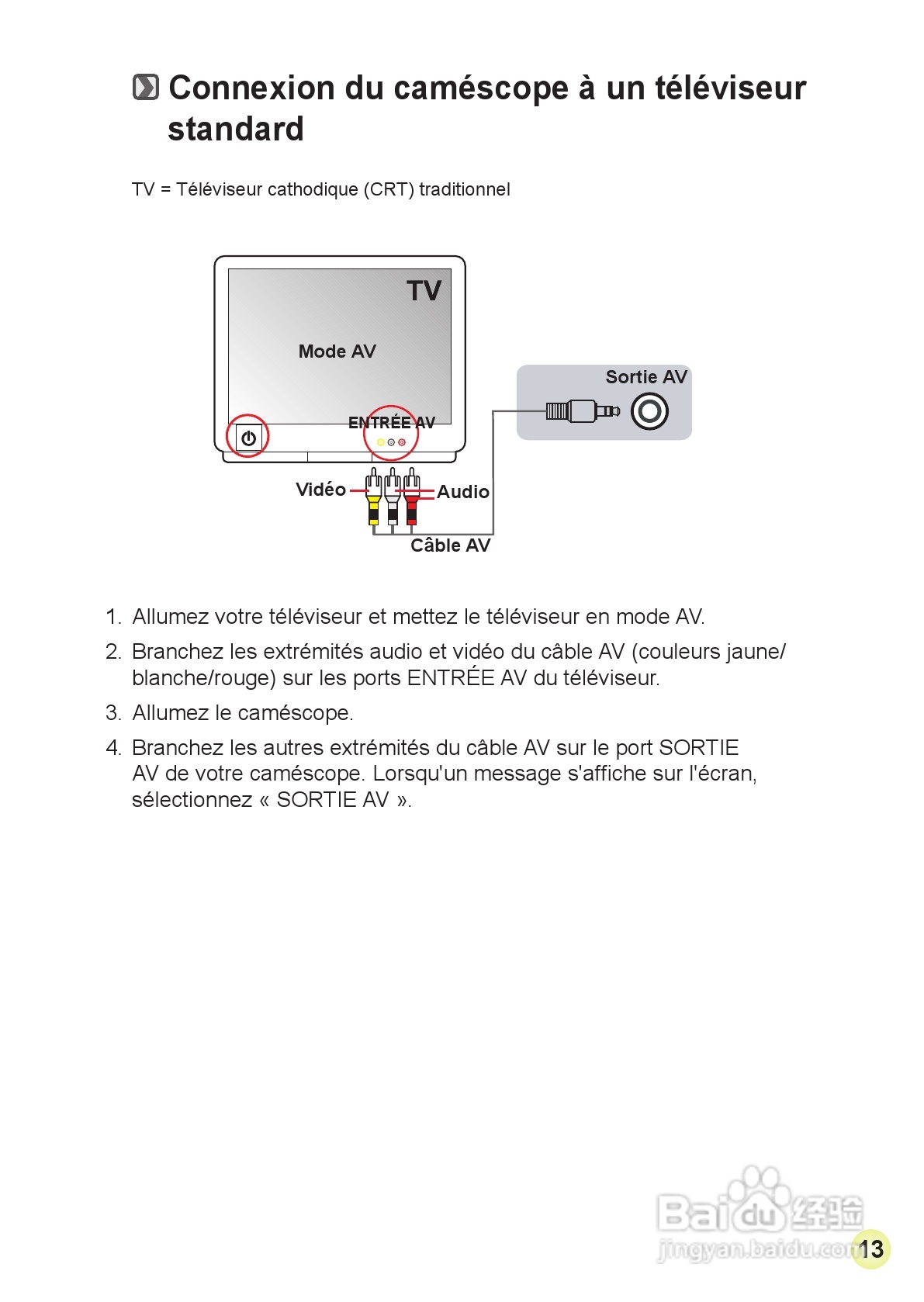 Connexion du caméscope à un téléviseur standard

TV = Téléviseur cathodique (CRT) traditionnel

TV

Mode AV

ENTRÉE AV

Sortie AV

Vidéo

Audio

Câble AV

1. Allumez votre téléviseur et mettez le téléviseur en mode AV.

2. Branchez les extrémités audio et vidéo du câble AV (couleurs jaune/blanche/rouge) sur les ports ENTRÉE AV du téléviseur.

3. Allumez le caméscope.

4. Branchez les autres extrémités du câble AV sur le port SORTIE AV de votre caméscope. Lorsqu'un message s'affiche sur l'écran, sélectionnez « SORTIE AV ».

Baidu经验
jingyan.baidu.com

13